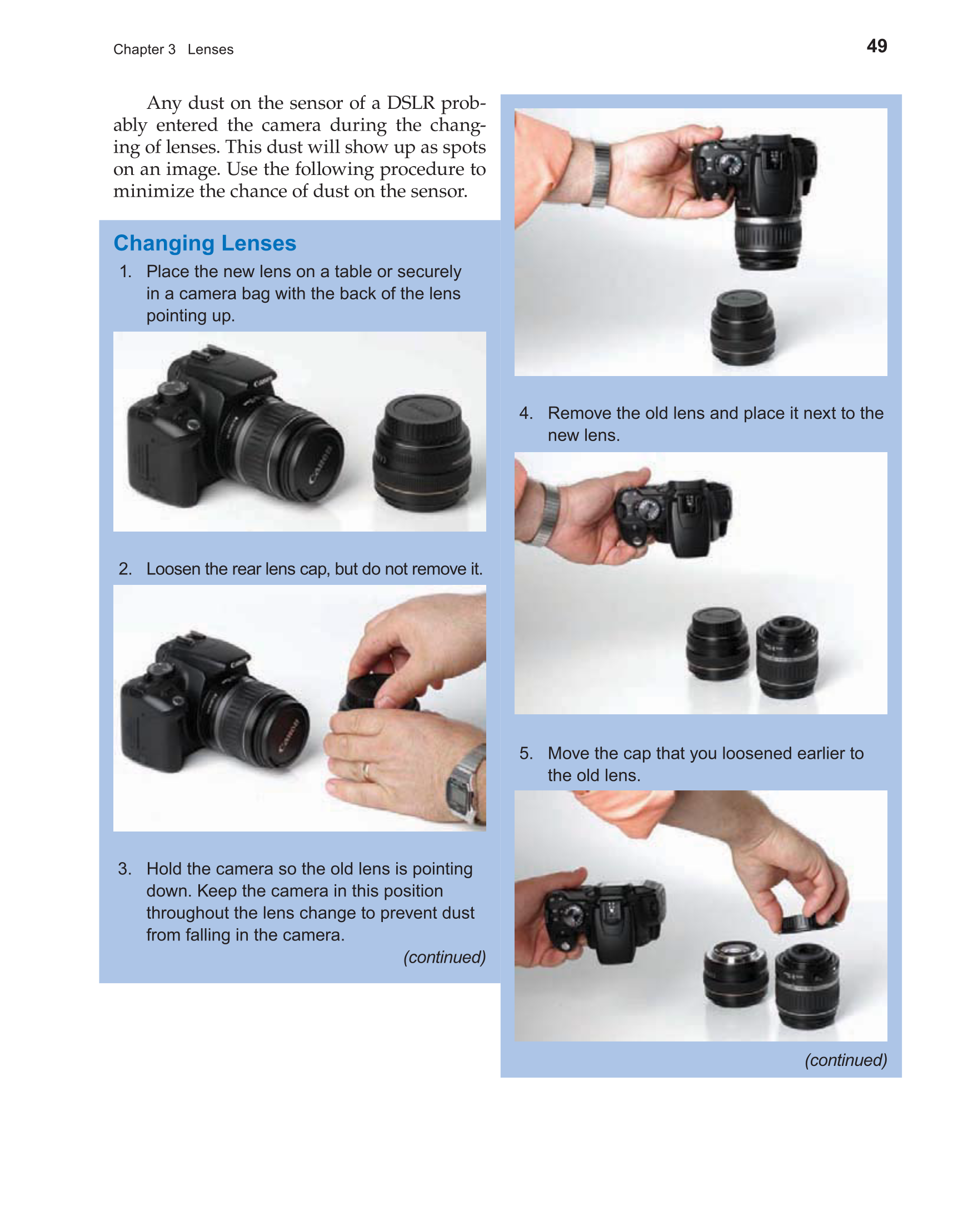 Chapter 3 Lenses

49

Any dust on the sensor of a DSLR probably entered the camera during the changing of lenses. This dust will show up as spots on an image. Use the following procedure to minimize the chance of dust on the sensor.

Changing Lenses

1. Place the new lens on a table or securely in a camera bag with the back of the lens pointing up.

Canon

Canon

2. Loosen the rear lens cap, but do not remove it.

Canon

Canon

3. Hold the camera so the old lens is pointing down. Keep the camera in this position throughout the lens change to prevent dust from falling in the camera.

(continued)

4. Remove the old lens and place it next to the new lens.

5. Move the cap that you loosened earlier to the old lens.

(continued)