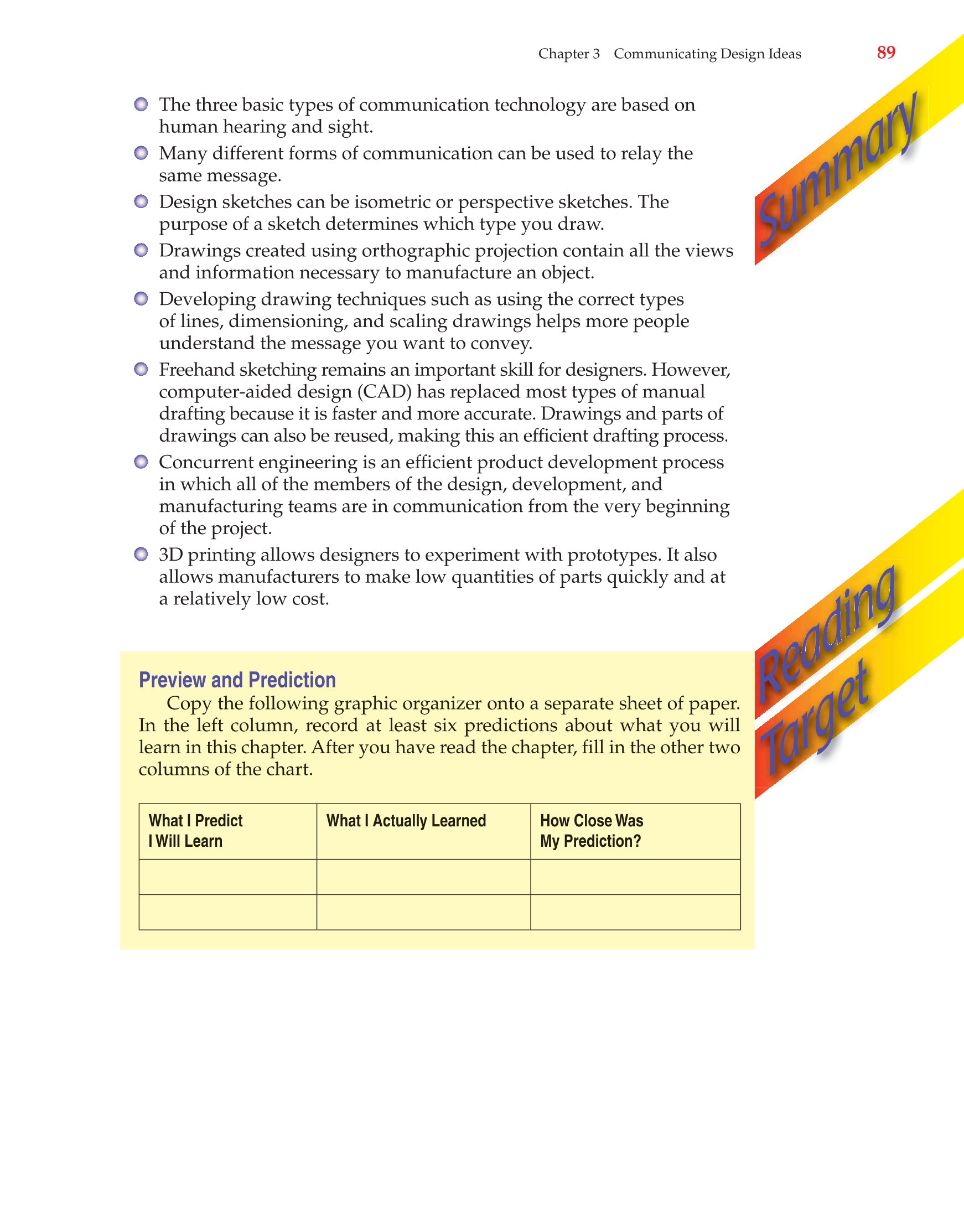 Chapter 3 Communicating Design Ideas 89

Summary

- The three basic types of communication technology are based on human hearing and sight.
- Many different forms of communication can be used to relay the same message.
- Design sketches can be isometric or perspective sketches. The purpose of a sketch determines which type you draw.
- Drawings created using orthographic projection contain all the views and information necessary to manufacture an object.
- Developing drawing techniques such as using the correct types of lines, dimensioning, and scaling drawings helps more people understand the message you want to convey.
- Freehand sketching remains an important skill for designers. However, computer-aided design (CAD) has replaced most types of manual drafting because it is faster and more accurate. Drawings and parts of drawings can also be reused, making this an efficient drafting process.
- Concurrent engineering is an efficient product development process in which all of the members of the design, development, and manufacturing teams are in communication from the very beginning of the project.
- 3D printing allows designers to experiment with prototypes. It also allows manufacturers to make low quantities of parts quickly and at a relatively low cost.

Reading Target

Preview and Prediction

Copy the following graphic organizer onto a separate sheet of paper. In the left column, record at least six predictions about what you will learn in this chapter. After you have read the chapter, fill in the other two columns of the chart.

| What I Predict I Will Learn | What I Actually Learned | How Close Was My Prediction? |
|---|---|---|
| | | |
| | | |