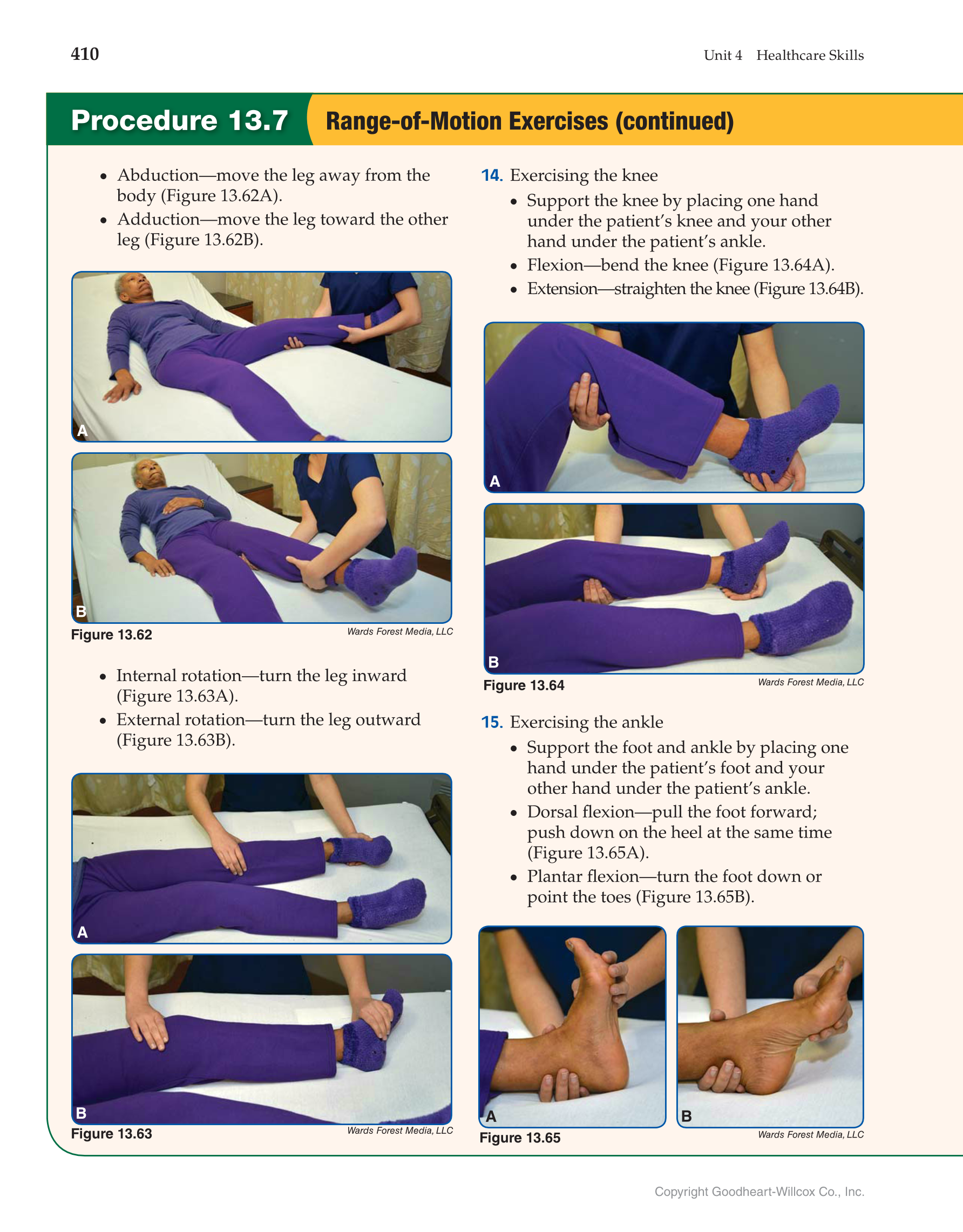 410

Unit 4 Healthcare Skills

Procedure 13.7 Range-of-Motion Exercises (continued)

• Abduction—move the leg away from the body (Figure 13.62A).
• Adduction—move the leg toward the other leg (Figure 13.62B).

A

B

Figure 13.62

Wards Forest Media, LLC

• Internal rotation—turn the leg inward (Figure 13.63A).
• External rotation—turn the leg outward (Figure 13.63B).

A

B

Figure 13.63

Wards Forest Media, LLC

14. Exercising the knee
• Support the knee by placing one hand under the patient's knee and your other hand under the patient's ankle.
• Flexion—bend the knee (Figure 13.64A).
• Extension—straighten the knee (Figure 13.64B).

A

B

Figure 13.64

Wards Forest Media, LLC

15. Exercising the ankle
• Support the foot and ankle by placing one hand under the patient's foot and your other hand under the patient's ankle.
• Dorsal flexion—pull the foot forward; push down on the heel at the same time (Figure 13.65A).
• Plantar flexion—turn the foot down or point the toes (Figure 13.65B).

A

B

Figure 13.65

Wards Forest Media, LLC

Copyright Goodheart-Willcox Co., Inc.