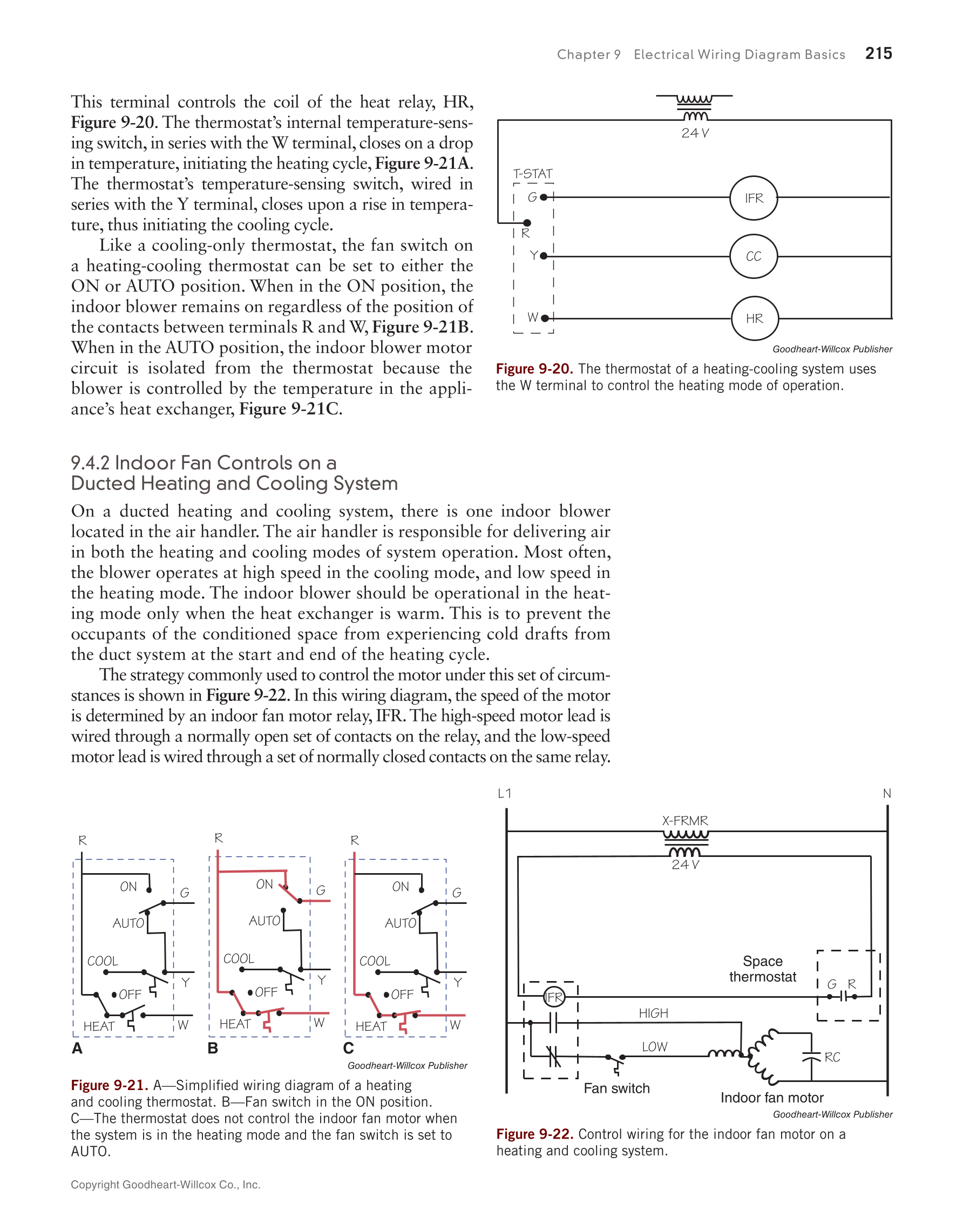 Chapter 9 Electrical Wiring Diagram Basics 215

This terminal controls the coil of the heat relay, HR, Figure 9-20. The thermostat's internal temperature-sensing switch, in series with the W terminal, closes on a drop in temperature, initiating the heating cycle, Figure 9-21A. The thermostat's temperature-sensing switch, wired in series with the Y terminal, closes upon a rise in temperature, thus initiating the cooling cycle.

Like a cooling-only thermostat, the fan switch on a heating-cooling thermostat can be set to either the ON or AUTO position. When in the ON position, the indoor blower remains on regardless of the position of the contacts between terminals R and W, Figure 9-21B. When in the AUTO position, the indoor blower motor circuit is isolated from the thermostat because the blower is controlled by the temperature in the appliance's heat exchanger, Figure 9-21C.

24 V
T-STAT
G
R
Y
W
IFR
CC
HR

Goodheart-Willcox Publisher

Figure 9-20. The thermostat of a heating-cooling system uses the W terminal to control the heating mode of operation.

9.4.2 Indoor Fan Controls on a Ducted Heating and Cooling System

On a ducted heating and cooling system, there is one indoor blower located in the air handler. The air handler is responsible for delivering air in both the heating and cooling modes of system operation. Most often, the blower operates at high speed in the cooling mode, and low speed in the heating mode. The indoor blower should be operational in the heating mode only when the heat exchanger is warm. This is to prevent the occupants of the conditioned space from experiencing cold drafts from the duct system at the start and end of the heating cycle.

The strategy commonly used to control the motor under this set of circumstances is shown in Figure 9-22. In this wiring diagram, the speed of the motor is determined by an indoor fan motor relay, IFR. The high-speed motor lead is wired through a normally open set of contacts on the relay, and the low-speed motor lead is wired through a set of normally closed contacts on the same relay.

R
ON
G
AUTO
COOL
Y
OFF
HEAT
W
A

R
ON
G
AUTO
COOL
Y
OFF
HEAT
W
B

R
ON
G
AUTO
COOL
Y
OFF
HEAT
W
C

Goodheart-Willcox Publisher

Figure 9-21. A—Simplified wiring diagram of a heating and cooling thermostat. B—Fan switch in the ON position. C—The thermostat does not control the indoor fan motor when the system is in the heating mode and the fan switch is set to AUTO.

L1
N
X-FRMR
24 V
Space thermostat
G R
IFR
HIGH
LOW
RC
Fan switch
Indoor fan motor

Goodheart-Willcox Publisher

Figure 9-22. Control wiring for the indoor fan motor on a heating and cooling system.

Copyright Goodheart-Willcox Co., Inc.