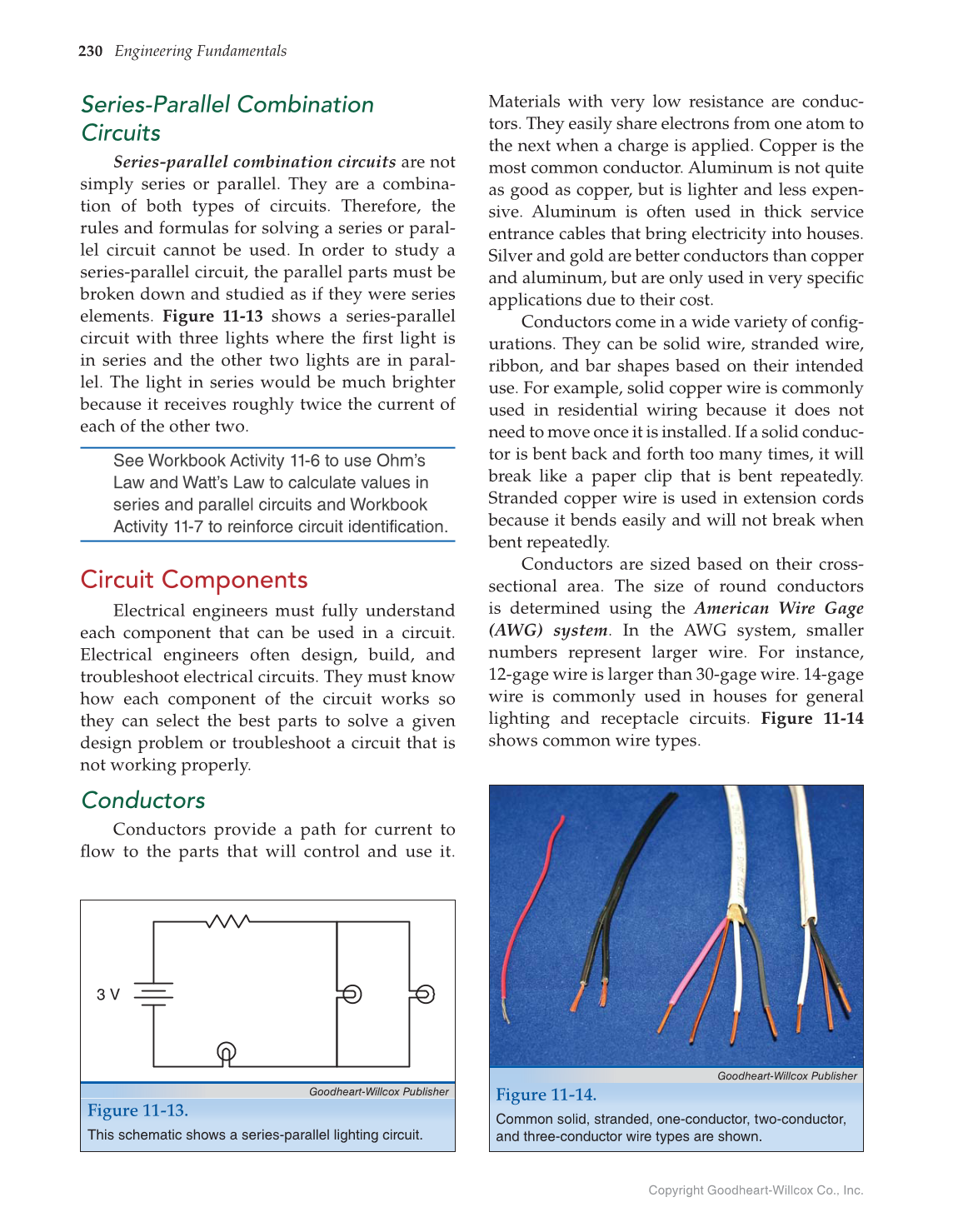 230 Engineering Fundamentals

Series-Parallel Combination Circuits

Series-parallel combination circuits are not simply series or parallel. They are a combination of both types of circuits. Therefore, the rules and formulas for solving a series or parallel circuit cannot be used. In order to study a series-parallel circuit, the parallel parts must be broken down and studied as if they were series elements. Figure 11-13 shows a series-parallel circuit with three lights where the first light is in series and the other two lights are in parallel. The light in series would be much brighter because it receives roughly twice the current of each of the other two.

See Workbook Activity 11-6 to use Ohm's Law and Watt's Law to calculate values in series and parallel circuits and Workbook Activity 11-7 to reinforce circuit identification.

Circuit Components

Electrical engineers must fully understand each component that can be used in a circuit. Electrical engineers often design, build, and troubleshoot electrical circuits. They must know how each component of the circuit works so they can select the best parts to solve a given design problem or troubleshoot a circuit that is not working properly.

Conductors

Conductors provide a path for current to flow to the parts that will control and use it.

3 V

Goodheart-Willcox Publisher

Figure 11-13.
This schematic shows a series-parallel lighting circuit.

Materials with very low resistance are conductors. They easily share electrons from one atom to the next when a charge is applied. Copper is the most common conductor. Aluminum is not quite as good as copper, but is lighter and less expensive. Aluminum is often used in thick service entrance cables that bring electricity into houses. Silver and gold are better conductors than copper and aluminum, but are only used in very specific applications due to their cost.

Conductors come in a wide variety of configurations. They can be solid wire, stranded wire, ribbon, and bar shapes based on their intended use. For example, solid copper wire is commonly used in residential wiring because it does not need to move once it is installed. If a solid conductor is bent back and forth too many times, it will break like a paper clip that is bent repeatedly. Stranded copper wire is used in extension cords because it bends easily and will not break when bent repeatedly.

Conductors are sized based on their cross-sectional area. The size of round conductors is determined using the American Wire Gage (AWG) system. In the AWG system, smaller numbers represent larger wire. For instance, 12-gage wire is larger than 30-gage wire. 14-gage wire is commonly used in houses for general lighting and receptacle circuits. Figure 11-14 shows common wire types.

Goodheart-Willcox Publisher

Figure 11-14.
Common solid, stranded, one-conductor, two-conductor, and three-conductor wire types are shown.

Copyright Goodheart-Willcox Co., Inc.