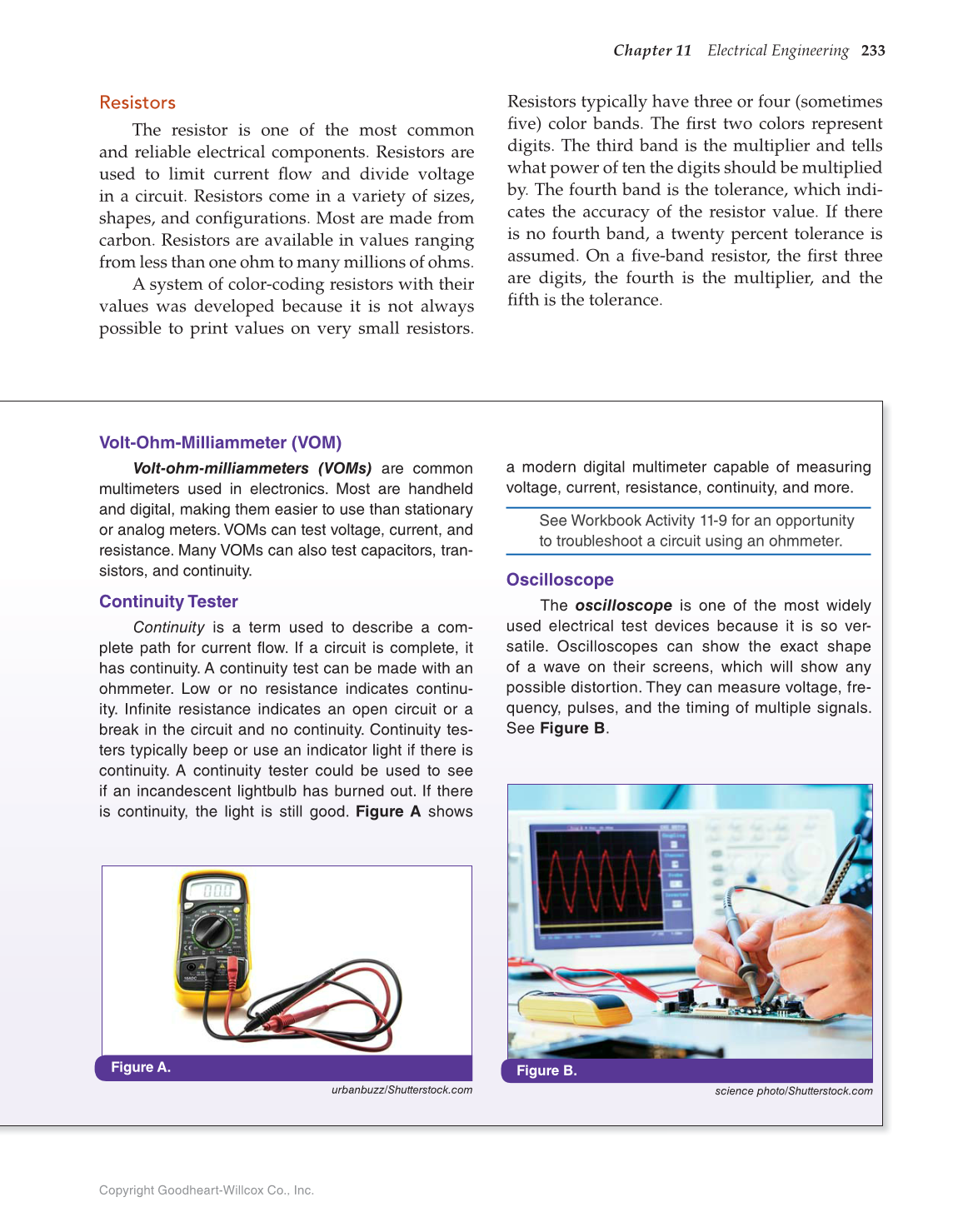 Chapter 11 Electrical Engineering 233

Resistors

The resistor is one of the most common and reliable electrical components. Resistors are used to limit current flow and divide voltage in a circuit. Resistors come in a variety of sizes, shapes, and configurations. Most are made from carbon. Resistors are available in values ranging from less than one ohm to many millions of ohms.

A system of color-coding resistors with their values was developed because it is not always possible to print values on very small resistors. Resistors typically have three or four (sometimes five) color bands. The first two colors represent digits. The third band is the multiplier and tells what power of ten the digits should be multiplied by. The fourth band is the tolerance, which indicates the accuracy of the resistor value. If there is no fourth band, a twenty percent tolerance is assumed. On a five-band resistor, the first three are digits, the fourth is the multiplier, and the fifth is the tolerance.

Volt-Ohm-Milliammeter (VOM)

Volt-ohm-milliammeters (VOMs) are common multimeters used in electronics. Most are handheld and digital, making them easier to use than stationary or analog meters. VOMs can test voltage, current, and resistance. Many VOMs can also test capacitors, transistors, and continuity.

Continuity Tester

Continuity is a term used to describe a complete path for current flow. If a circuit is complete, it has continuity. A continuity test can be made with an ohmmeter. Low or no resistance indicates continuity. Infinite resistance indicates an open circuit or a break in the circuit and no continuity. Continuity testers typically beep or use an indicator light if there is continuity. A continuity tester could be used to see if an incandescent lightbulb has burned out. If there is continuity, the light is still good. Figure A shows a modern digital multimeter capable of measuring voltage, current, resistance, continuity, and more.

See Workbook Activity 11-9 for an opportunity to troubleshoot a circuit using an ohmmeter.

Oscilloscope

The oscilloscope is one of the most widely used electrical test devices because it is so versatile. Oscilloscopes can show the exact shape of a wave on their screens, which will show any possible distortion. They can measure voltage, frequency, pulses, and the timing of multiple signals. See Figure B.

Figure A.

urbanbuzz/Shutterstock.com

Figure B.

science photo/Shutterstock.com

Copyright Goodheart-Willcox Co., Inc.