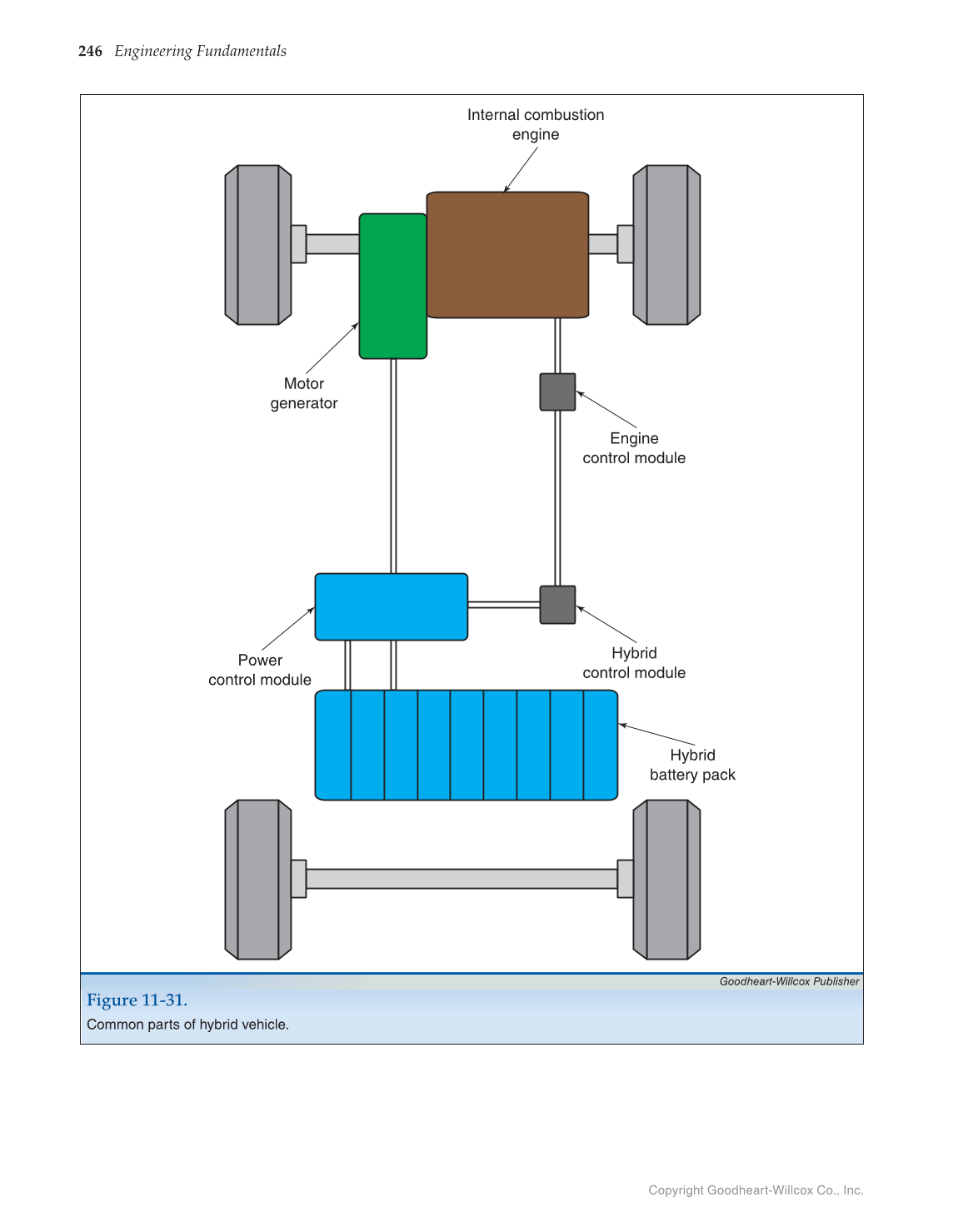 246 Engineering Fundamentals

Internal combustion engine

Motor generator

Engine control module

Power control module

Hybrid control module

Hybrid battery pack

Goodheart-Willcox Publisher

Figure 11-31.
Common parts of hybrid vehicle.

Copyright Goodheart-Willcox Co., Inc.