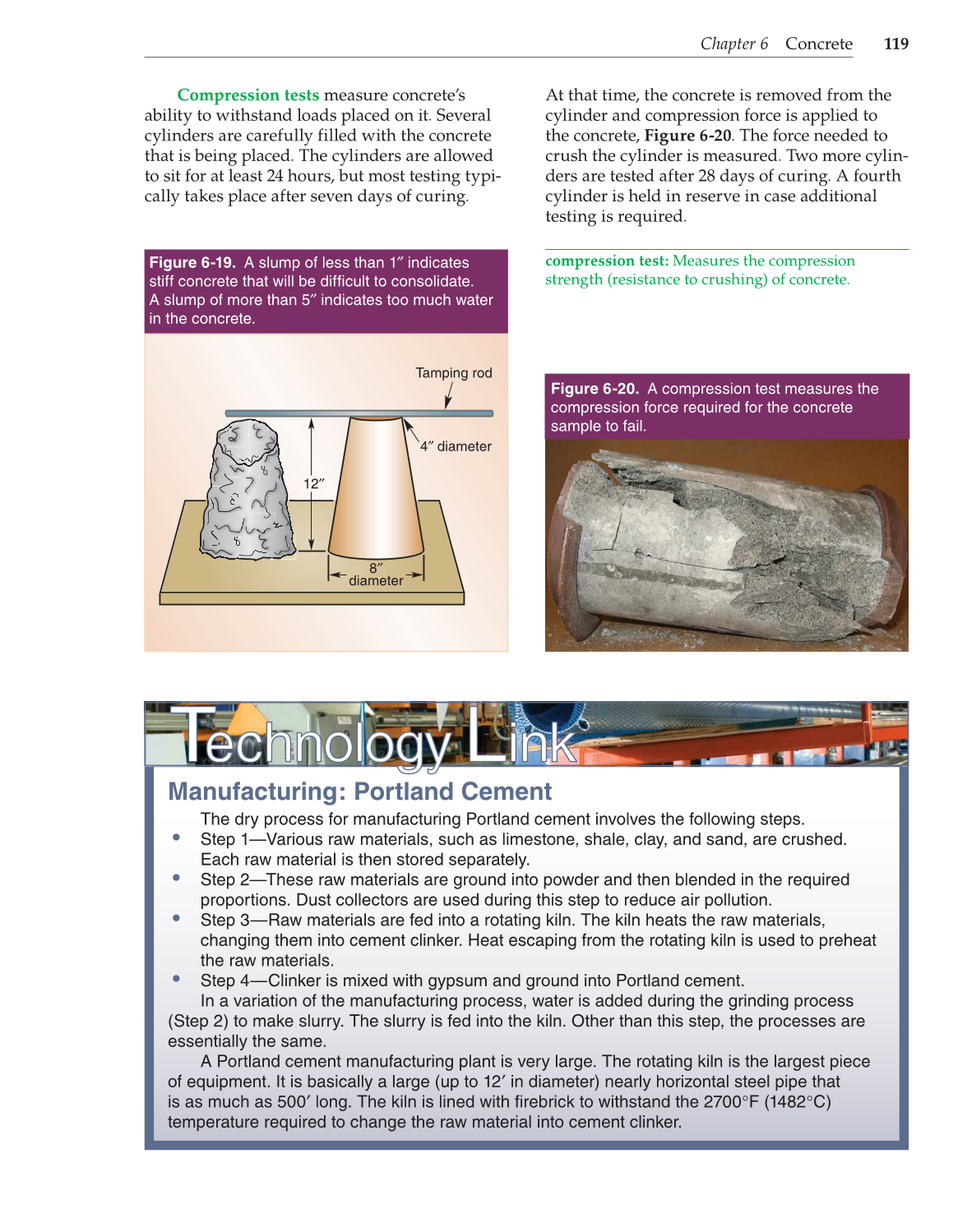 Chapter 6 Concrete 119

Compression tests measure concrete's ability to withstand loads placed on it. Several cylinders are carefully filled with the concrete that is being placed. The cylinders are allowed to sit for at least 24 hours, but most testing typically takes place after seven days of curing.

At that time, the concrete is removed from the cylinder and compression force is applied to the concrete, Figure 6-20. The force needed to crush the cylinder is measured. Two more cylinders are tested after 28 days of curing. A fourth cylinder is held in reserve in case additional testing is required.

compression test: Measures the compression strength (resistance to crushing) of concrete.

Figure 6-19. A slump of less than 1″ indicates stiff concrete that will be difficult to consolidate. A slump of more than 5″ indicates too much water in the concrete.

Tamping rod

4″ diameter

12″

8″ diameter

Figure 6-20. A compression test measures the compression force required for the concrete sample to fail.

Technology Link

Manufacturing: Portland Cement

The dry process for manufacturing Portland cement involves the following steps.
• Step 1—Various raw materials, such as limestone, shale, clay, and sand, are crushed. Each raw material is then stored separately.
• Step 2—These raw materials are ground into powder and then blended in the required proportions. Dust collectors are used during this step to reduce air pollution.
• Step 3—Raw materials are fed into a rotating kiln. The kiln heats the raw materials, changing them into cement clinker. Heat escaping from the rotating kiln is used to preheat the raw materials.
• Step 4—Clinker is mixed with gypsum and ground into Portland cement.

In a variation of the manufacturing process, water is added during the grinding process (Step 2) to make slurry. The slurry is fed into the kiln. Other than this step, the processes are essentially the same.

A Portland cement manufacturing plant is very large. The rotating kiln is the largest piece of equipment. It is basically a large (up to 12′ in diameter) nearly horizontal steel pipe that is as much as 500′ long. The kiln is lined with firebrick to withstand the 2700°F (1482°C) temperature required to change the raw material into cement clinker.