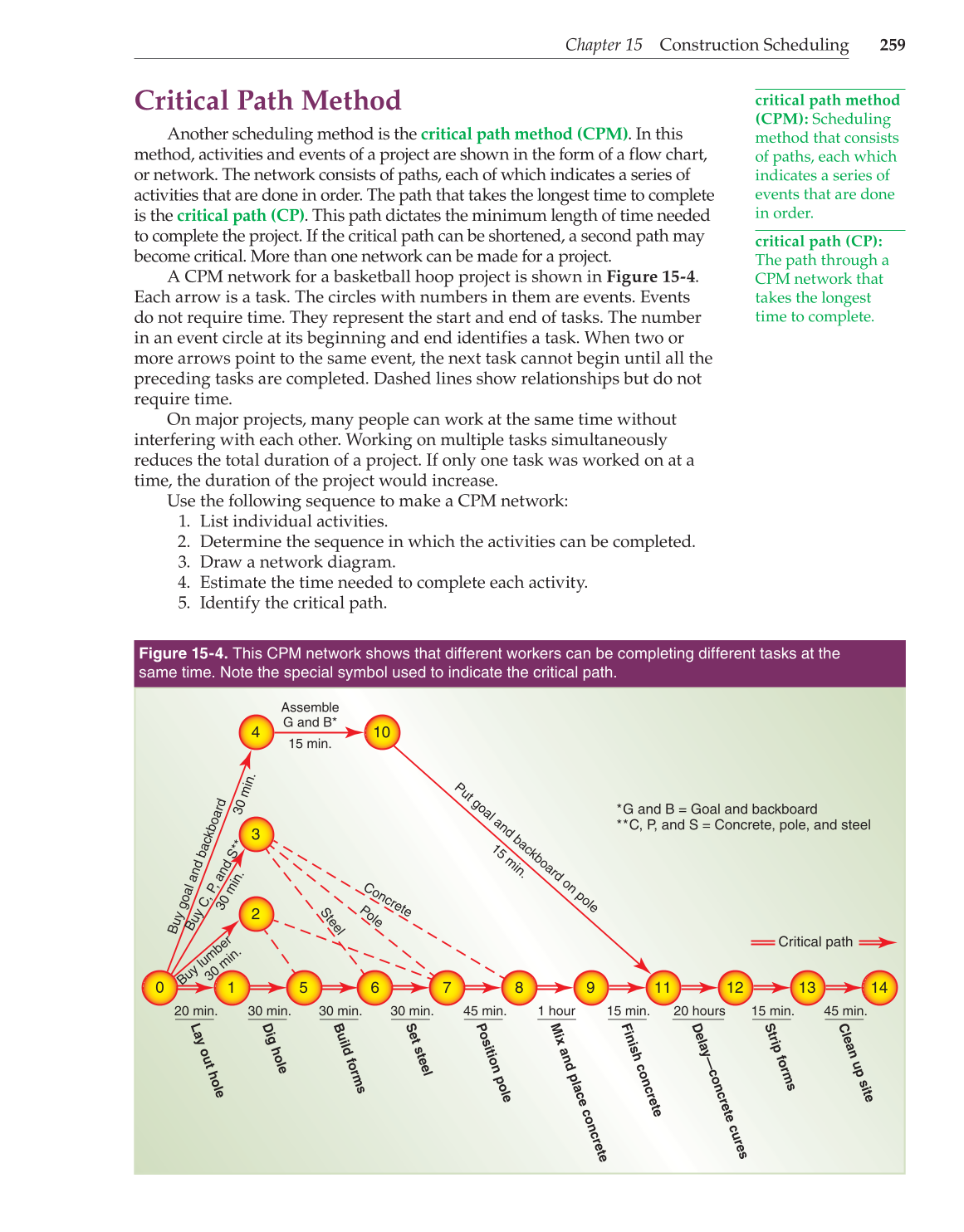 Chapter 15 Construction Scheduling 259

Critical Path Method

Another scheduling method is the critical path method (CPM). In this method, activities and events of a project are shown in the form of a flow chart, or network. The network consists of paths, each of which indicates a series of activities that are done in order. The path that takes the longest time to complete is the critical path (CP). This path dictates the minimum length of time needed to complete the project. If the critical path can be shortened, a second path may become critical. More than one network can be made for a project.

A CPM network for a basketball hoop project is shown in Figure 15-4. Each arrow is a task. The circles with numbers in them are events. Events do not require time. They represent the start and end of tasks. The number in an event circle at its beginning and end identifies a task. When two or more arrows point to the same event, the next task cannot begin until all the preceding tasks are completed. Dashed lines show relationships but do not require time.

On major projects, many people can work at the same time without interfering with each other. Working on multiple tasks simultaneously reduces the total duration of a project. If only one task was worked on at a time, the duration of the project would increase.

Use the following sequence to make a CPM network:
1. List individual activities.
2. Determine the sequence in which the activities can be completed.
3. Draw a network diagram.
4. Estimate the time needed to complete each activity.
5. Identify the critical path.

critical path method (CPM): Scheduling method that consists of paths, each which indicates a series of events that are done in order.

critical path (CP): The path through a CPM network that takes the longest time to complete.

Figure 15-4. This CPM network shows that different workers can be completing different tasks at the same time. Note the special symbol used to indicate the critical path.

4
Assemble G and B*
15 min.
10
Buy goal and backboard 30 min.
3
Buy C, P, and S** 30 min.
2
Buy lumber 30 min.
Put goal and backboard on pole 15 min.
*G and B = Goal and backboard
**C, P, and S = Concrete, pole, and steel
Concrete
Pole
Steel
Critical path
0 1 5 6 7 8 9 11 12 13 14
20 min. Lay out hole
30 min. Dig hole
30 min. Build forms
30 min. Set steel
45 min. Position pole
1 hour Mix and place concrete
15 min. Finish concrete
20 hours Delay—concrete cures
15 min. Strip forms
45 min. Clean up site