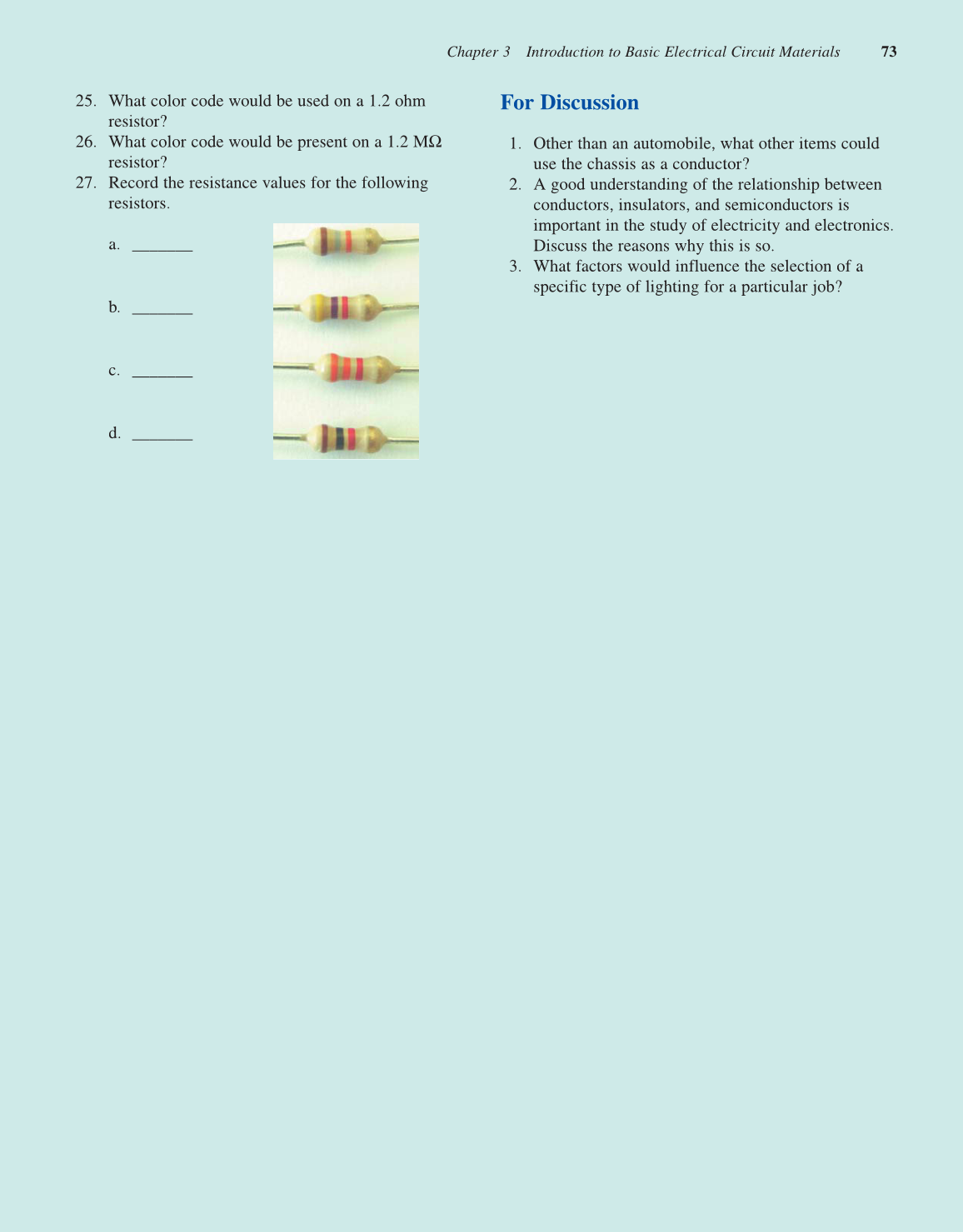 Chapter 3 Introduction to Basic Electrical Circuit Materials 73

25. What color code would be used on a 1.2 ohm resistor?
26. What color code would be present on a 1.2 MΩ resistor?
27. Record the resistance values for the following resistors.

a. _______

b. _______

c. _______

d. _______

For Discussion

1. Other than an automobile, what other items could use the chassis as a conductor?
2. A good understanding of the relationship between conductors, insulators, and semiconductors is important in the study of electricity and electronics. Discuss the reasons why this is so.
3. What factors would influence the selection of a specific type of lighting for a particular job?