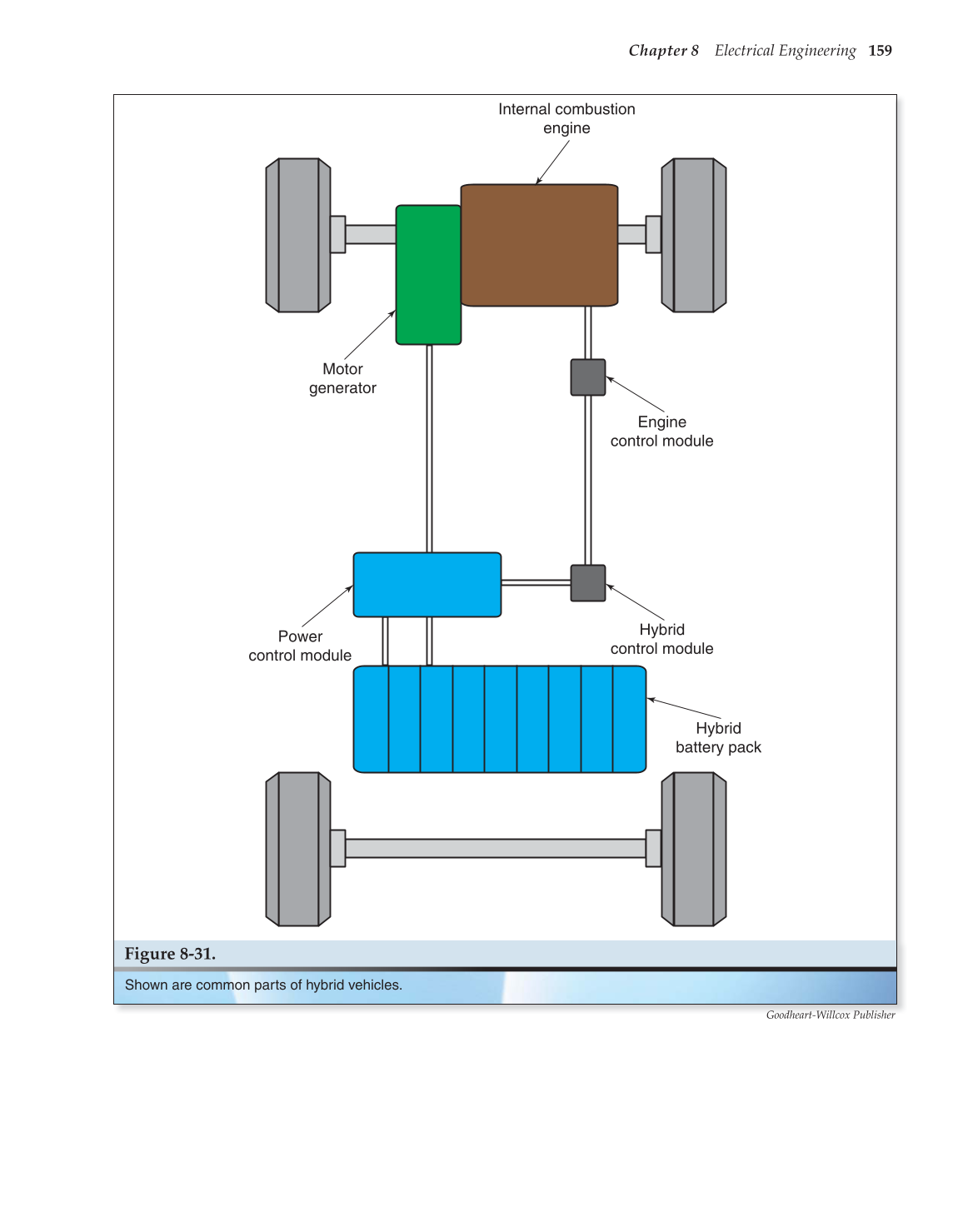 Chapter 8 Electrical Engineering 159

Internal combustion engine

Motor generator

Engine control module

Power control module

Hybrid control module

Hybrid battery pack

Figure 8-31.

Shown are common parts of hybrid vehicles.

Goodheart-Willcox Publisher