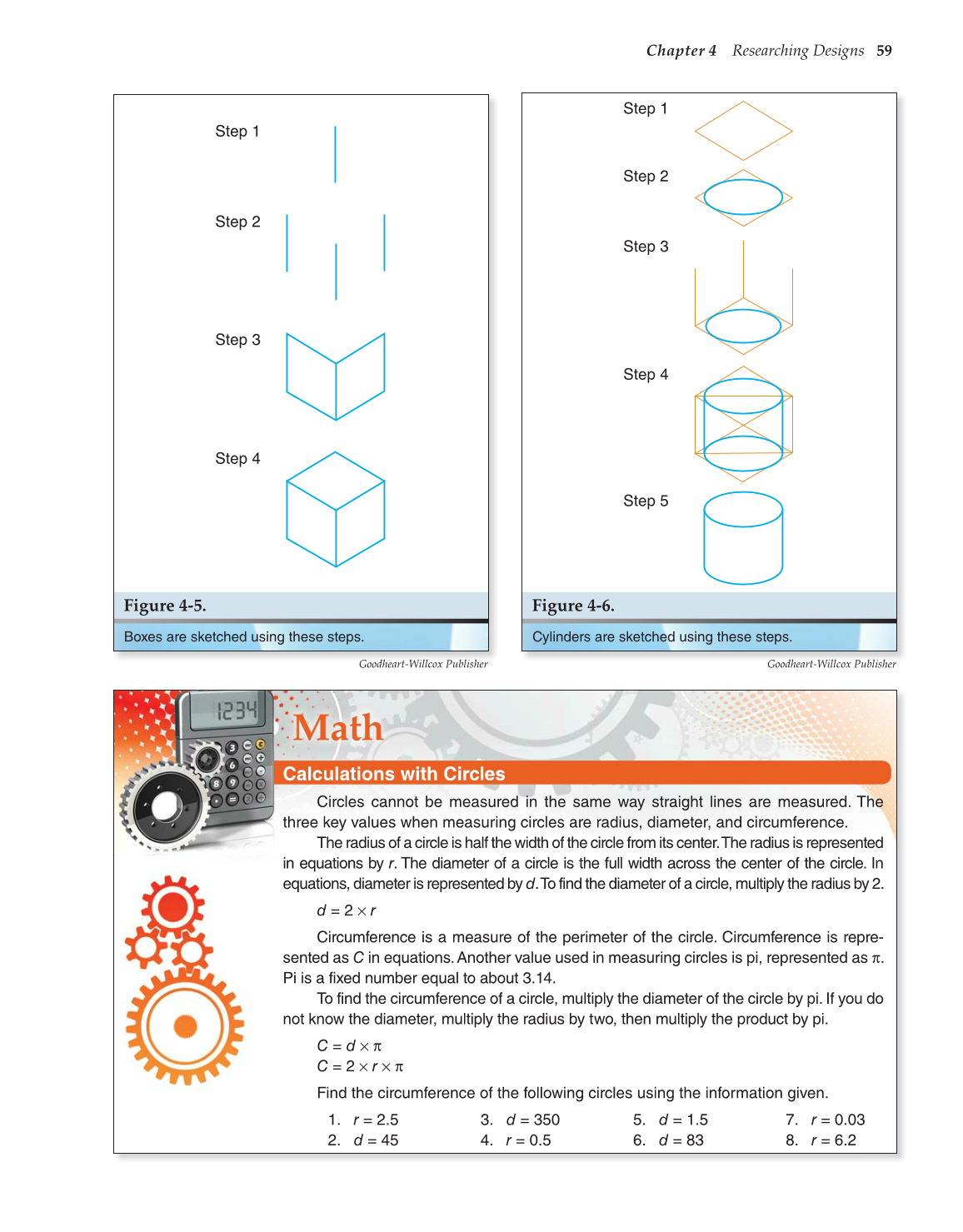 Chapter 4 Researching Designs 59

Step 1

Step 2

Step 3

Step 4

Figure 4-5.

Boxes are sketched using these steps.

Goodheart-Willcox Publisher

Step 1

Step 2

Step 3

Step 4

Step 5

Figure 4-6.

Cylinders are sketched using these steps.

Goodheart-Willcox Publisher

1234

Math

Calculations with Circles

Circles cannot be measured in the same way straight lines are measured. The three key values when measuring circles are radius, diameter, and circumference.

The radius of a circle is half the width of the circle from its center. The radius is represented in equations by $r$. The diameter of a circle is the full width across the center of the circle. In equations, diameter is represented by $d$. To find the diameter of a circle, multiply the radius by 2.

$d = 2 \times r$

Circumference is a measure of the perimeter of the circle. Circumference is represented as $C$ in equations. Another value used in measuring circles is pi, represented as $\pi$. Pi is a fixed number equal to about 3.14.

To find the circumference of a circle, multiply the diameter of the circle by pi. If you do not know the diameter, multiply the radius by two, then multiply the product by pi.

$C = d \times \pi$
$C = 2 \times r \times \pi$

Find the circumference of the following circles using the information given.

1. $r = 2.5$
2. $d = 45$
3. $d = 350$
4. $r = 0.5$
5. $d = 1.5$
6. $d = 83$
7. $r = 0.03$
8. $r = 6.2$