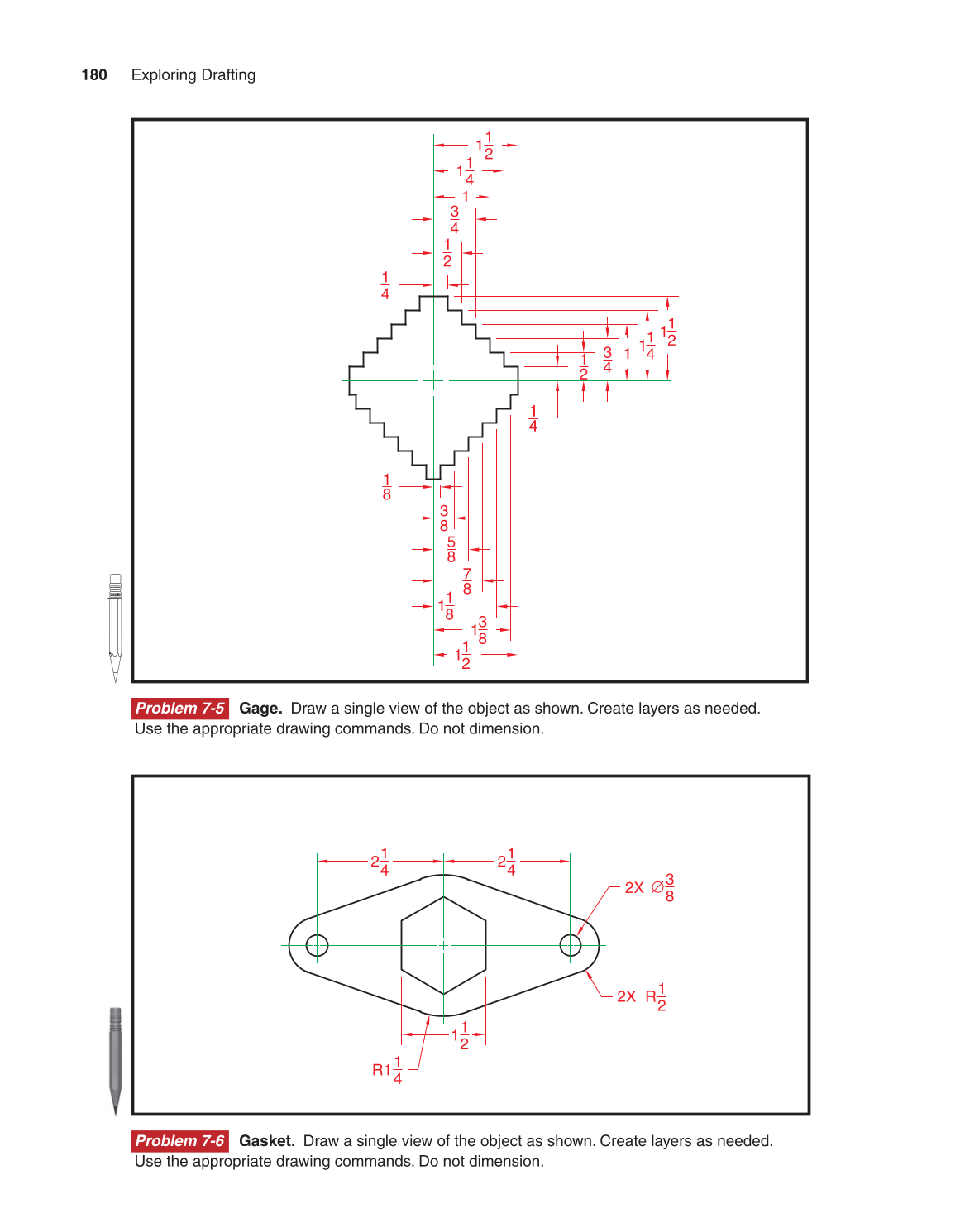 180 Exploring Drafting

$1\frac{1}{2}$
$1\frac{1}{4}$
1
$\frac{3}{4}$
$\frac{1}{2}$
$\frac{1}{4}$
$\frac{1}{2}$ $\frac{3}{4}$ 1 $1\frac{1}{4}$ $1\frac{1}{2}$
$\frac{1}{4}$
$\frac{1}{8}$
$\frac{3}{8}$
$\frac{5}{8}$
$\frac{7}{8}$
$1\frac{1}{8}$
$1\frac{3}{8}$
$1\frac{1}{2}$

Problem 7-5 Gage. Draw a single view of the object as shown. Create layers as needed. Use the appropriate drawing commands. Do not dimension.

$2\frac{1}{4}$ $2\frac{1}{4}$
2X $\varnothing\frac{3}{8}$
2X $R\frac{1}{2}$
$1\frac{1}{2}$
$R1\frac{1}{4}$

Problem 7-6 Gasket. Draw a single view of the object as shown. Create layers as needed. Use the appropriate drawing commands. Do not dimension.