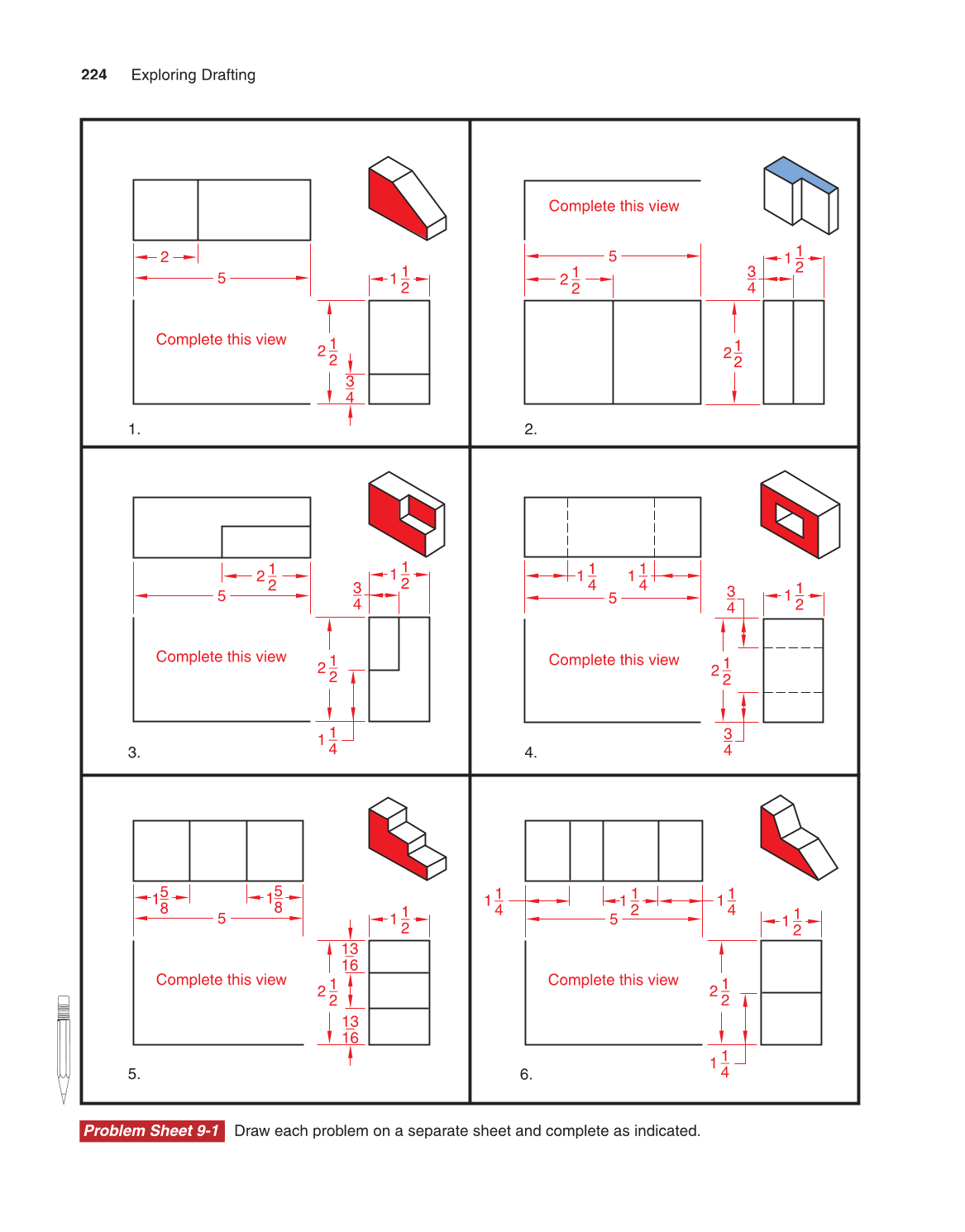 224 Exploring Drafting

2

5

$1\frac{1}{2}$

Complete this view

$2\frac{1}{2}$

$\frac{3}{4}$

1.

Complete this view

5

$2\frac{1}{2}$

$\frac{3}{4}$

$1\frac{1}{2}$

$2\frac{1}{2}$

2.

$2\frac{1}{2}$

5

$\frac{3}{4}$

$1\frac{1}{2}$

Complete this view

$2\frac{1}{2}$

$1\frac{1}{4}$

3.

$1\frac{1}{4}$

$1\frac{1}{4}$

5

$\frac{3}{4}$

$1\frac{1}{2}$

Complete this view

$2\frac{1}{2}$

$\frac{3}{4}$

4.

$1\frac{5}{8}$

$1\frac{5}{8}$

5

$1\frac{1}{2}$

$\frac{13}{16}$

Complete this view

$2\frac{1}{2}$

$\frac{13}{16}$

5.

$1\frac{1}{4}$

$1\frac{1}{2}$

$1\frac{1}{4}$

5

$1\frac{1}{2}$

Complete this view

$2\frac{1}{2}$

$1\frac{1}{4}$

6.

Problem Sheet 9-1 Draw each problem on a separate sheet and complete as indicated.