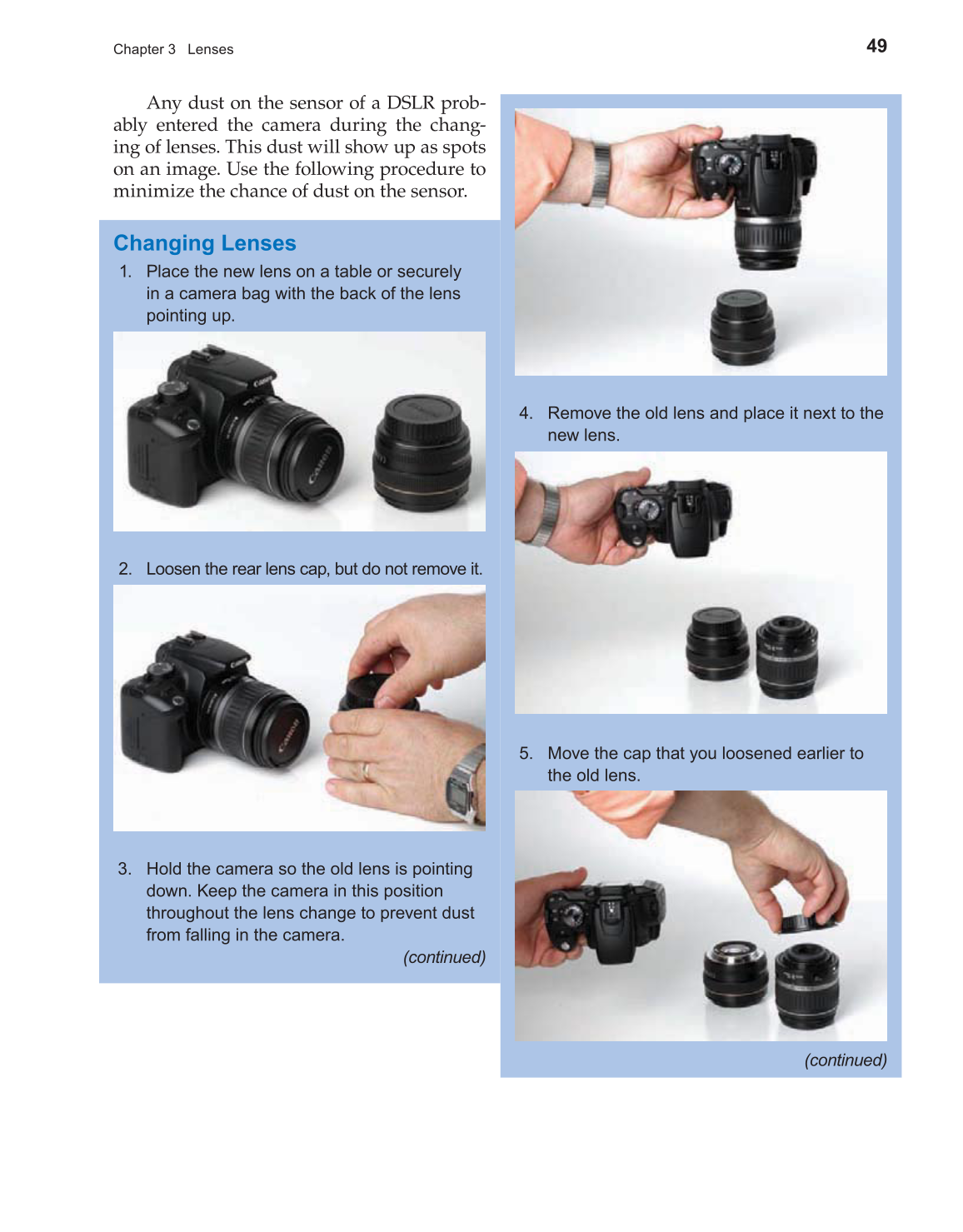 Chapter 3 Lenses

49

Any dust on the sensor of a DSLR probably entered the camera during the changing of lenses. This dust will show up as spots on an image. Use the following procedure to minimize the chance of dust on the sensor.

Changing Lenses

1. Place the new lens on a table or securely in a camera bag with the back of the lens pointing up.

2. Loosen the rear lens cap, but do not remove it.

3. Hold the camera so the old lens is pointing down. Keep the camera in this position throughout the lens change to prevent dust from falling in the camera.

(continued)

4. Remove the old lens and place it next to the new lens.

5. Move the cap that you loosened earlier to the old lens.

(continued)