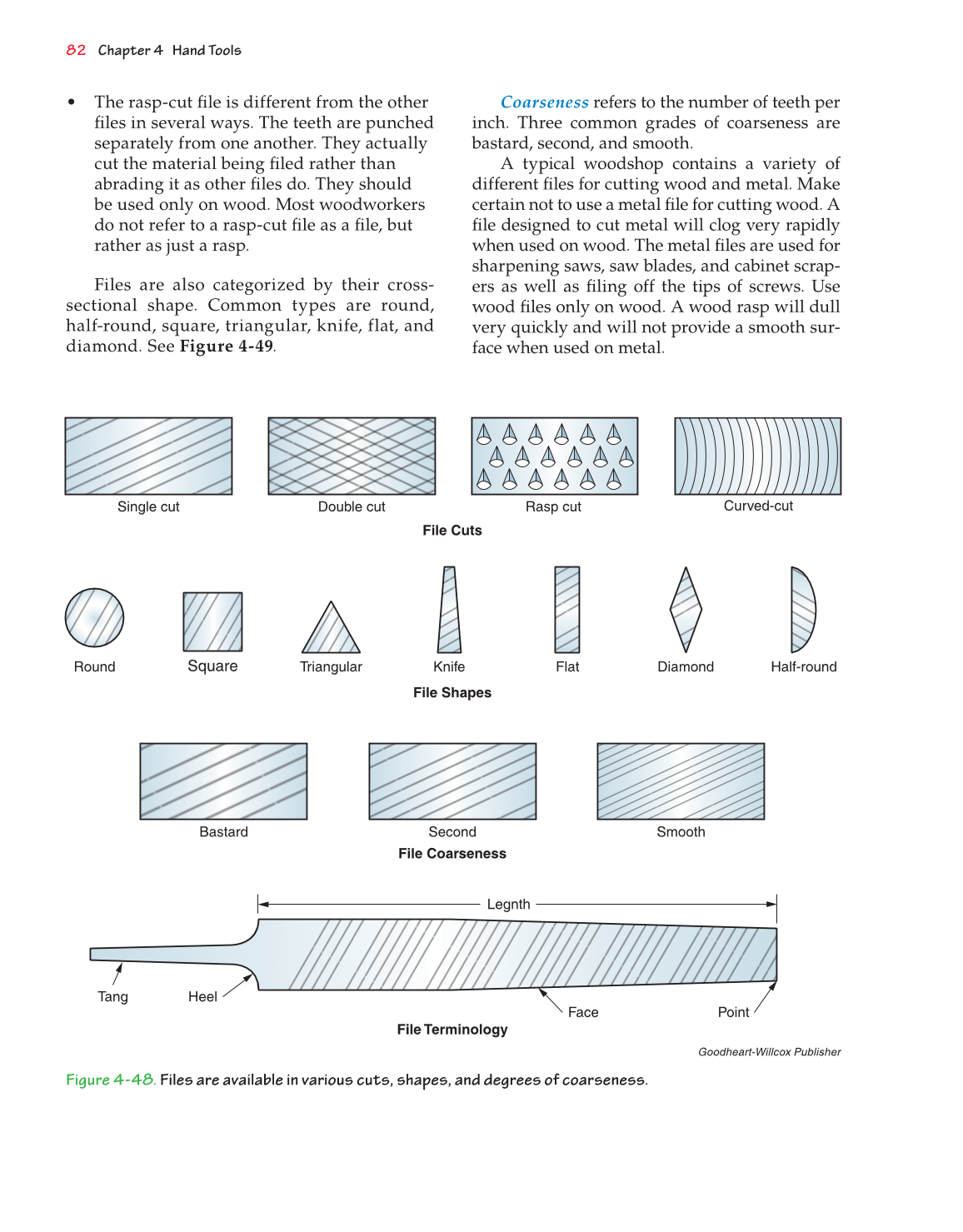 82 Chapter 4 Hand Tools

• The rasp-cut file is different from the other files in several ways. The teeth are punched separately from one another. They actually cut the material being filed rather than abrading it as other files do. They should be used only on wood. Most woodworkers do not refer to a rasp-cut file as a file, but rather as just a rasp.

Files are also categorized by their cross-sectional shape. Common types are round, half-round, square, triangular, knife, flat, and diamond. See Figure 4-49.

Coarseness refers to the number of teeth per inch. Three common grades of coarseness are bastard, second, and smooth.

A typical woodshop contains a variety of different files for cutting wood and metal. Make certain not to use a metal file for cutting wood. A file designed to cut metal will clog very rapidly when used on wood. The metal files are used for sharpening saws, saw blades, and cabinet scrapers as well as filing off the tips of screws. Use wood files only on wood. A wood rasp will dull very quickly and will not provide a smooth surface when used on metal.

Single cut
Double cut
Rasp cut
Curved-cut
File Cuts

Round
Square
Triangular
Knife
Flat
Diamond
Half-round
File Shapes

Bastard
Second
Smooth
File Coarseness

Legnth
Tang
Heel
Face
Point
File Terminology

Goodheart-Willcox Publisher

Figure 4-48. Files are available in various cuts, shapes, and degrees of coarseness.