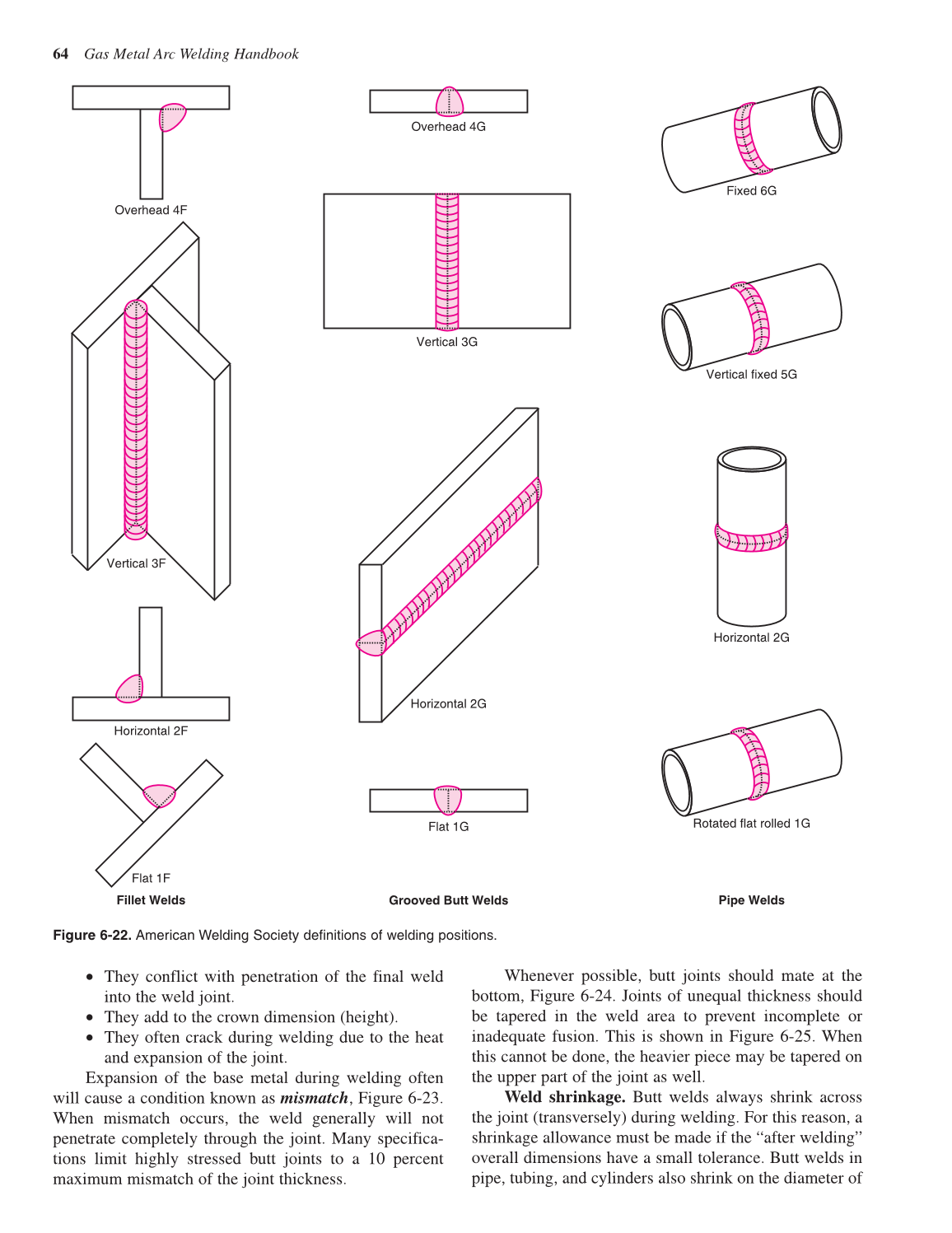 64 Gas Metal Arc Welding Handbook

Overhead 4F

Vertical 3F

Horizontal 2F

Flat 1F

Fillet Welds

Overhead 4G

Vertical 3G

Horizontal 2G

Flat 1G

Grooved Butt Welds

Fixed 6G

Vertical fixed 5G

Horizontal 2G

Rotated flat rolled 1G

Pipe Welds

Figure 6-22. American Welding Society definitions of welding positions.

• They conflict with penetration of the final weld into the weld joint.
• They add to the crown dimension (height).
• They often crack during welding due to the heat and expansion of the joint.

Expansion of the base metal during welding often will cause a condition known as mismatch, Figure 6-23. When mismatch occurs, the weld generally will not penetrate completely through the joint. Many specifications limit highly stressed butt joints to a 10 percent maximum mismatch of the joint thickness.

Whenever possible, butt joints should mate at the bottom, Figure 6-24. Joints of unequal thickness should be tapered in the weld area to prevent incomplete or inadequate fusion. This is shown in Figure 6-25. When this cannot be done, the heavier piece may be tapered on the upper part of the joint as well.

Weld shrinkage. Butt welds always shrink across the joint (transversely) during welding. For this reason, a shrinkage allowance must be made if the “after welding” overall dimensions have a small tolerance. Butt welds in pipe, tubing, and cylinders also shrink on the diameter of