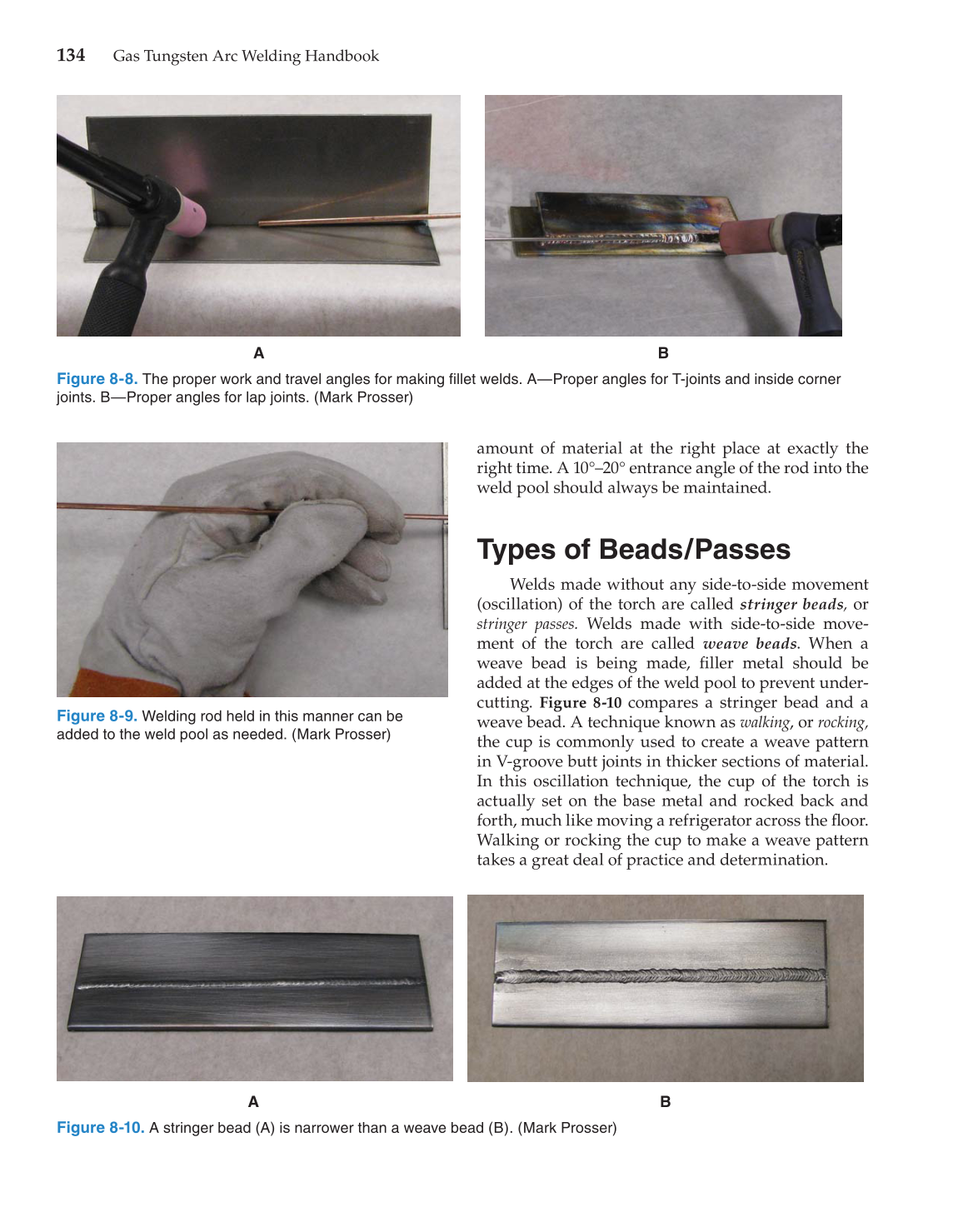 134 Gas Tungsten Arc Welding Handbook

A

B

Figure 8-8. The proper work and travel angles for making fillet welds. A—Proper angles for T-joints and inside corner joints. B—Proper angles for lap joints. (Mark Prosser)

Figure 8-9. Welding rod held in this manner can be added to the weld pool as needed. (Mark Prosser)

amount of material at the right place at exactly the right time. A 10°–20° entrance angle of the rod into the weld pool should always be maintained.

Types of Beads/Passes

Welds made without any side-to-side movement (oscillation) of the torch are called stringer beads, or stringer passes. Welds made with side-to-side movement of the torch are called weave beads. When a weave bead is being made, filler metal should be added at the edges of the weld pool to prevent undercutting. Figure 8-10 compares a stringer bead and a weave bead. A technique known as walking, or rocking, the cup is commonly used to create a weave pattern in V-groove butt joints in thicker sections of material. In this oscillation technique, the cup of the torch is actually set on the base metal and rocked back and forth, much like moving a refrigerator across the floor. Walking or rocking the cup to make a weave pattern takes a great deal of practice and determination.

A

B

Figure 8-10. A stringer bead (A) is narrower than a weave bead (B). (Mark Prosser)