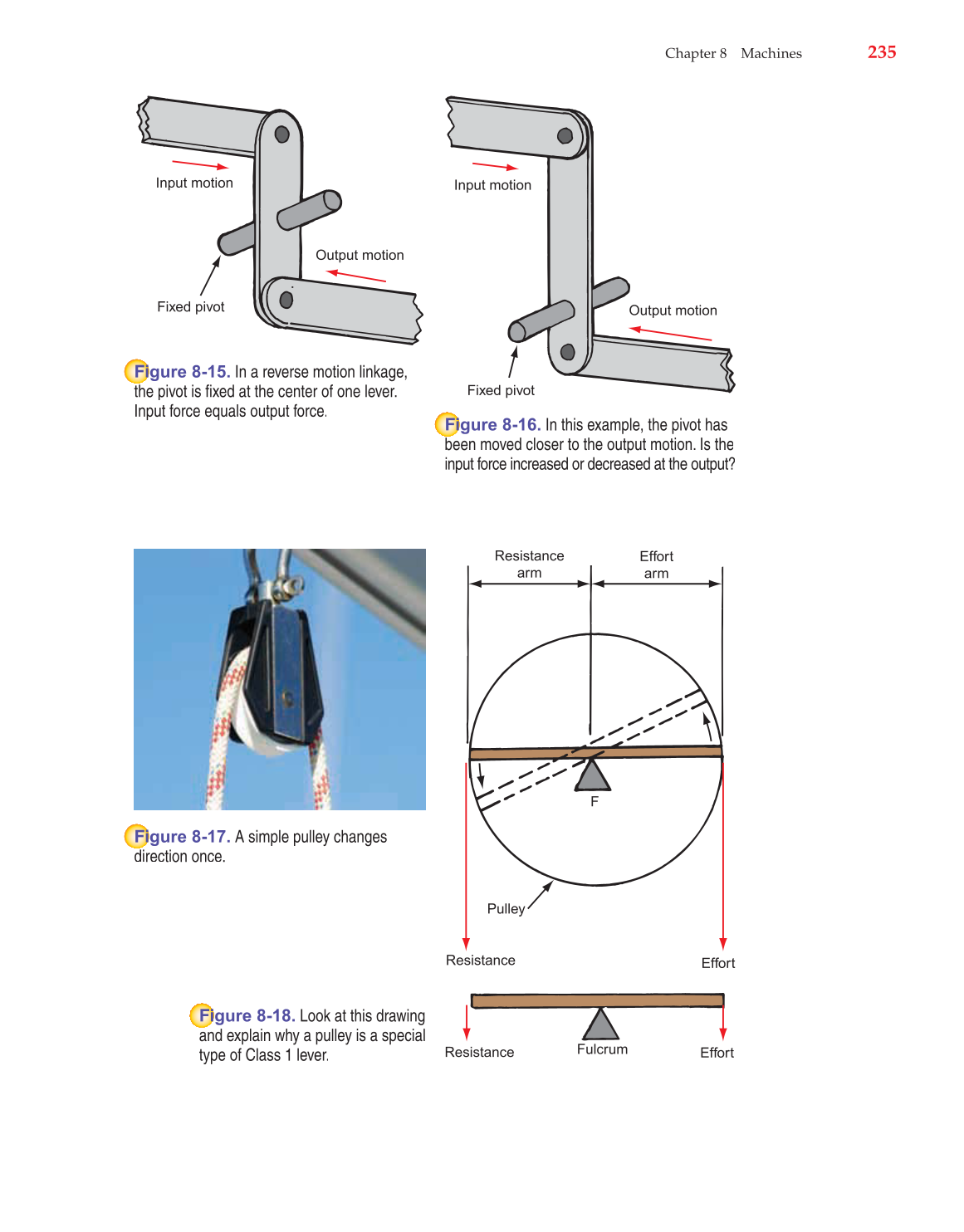 Chapter 8 Machines 235

Input motion

Output motion

Fixed pivot

Figure 8-15. In a reverse motion linkage, the pivot is fixed at the center of one lever. Input force equals output force.

Input motion

Output motion

Fixed pivot

Figure 8-16. In this example, the pivot has been moved closer to the output motion. Is the input force increased or decreased at the output?

Figure 8-17. A simple pulley changes direction once.

Resistance arm

Effort arm

F

Pulley

Resistance

Effort

Resistance

Fulcrum

Effort

Figure 8-18. Look at this drawing and explain why a pulley is a special type of Class 1 lever.