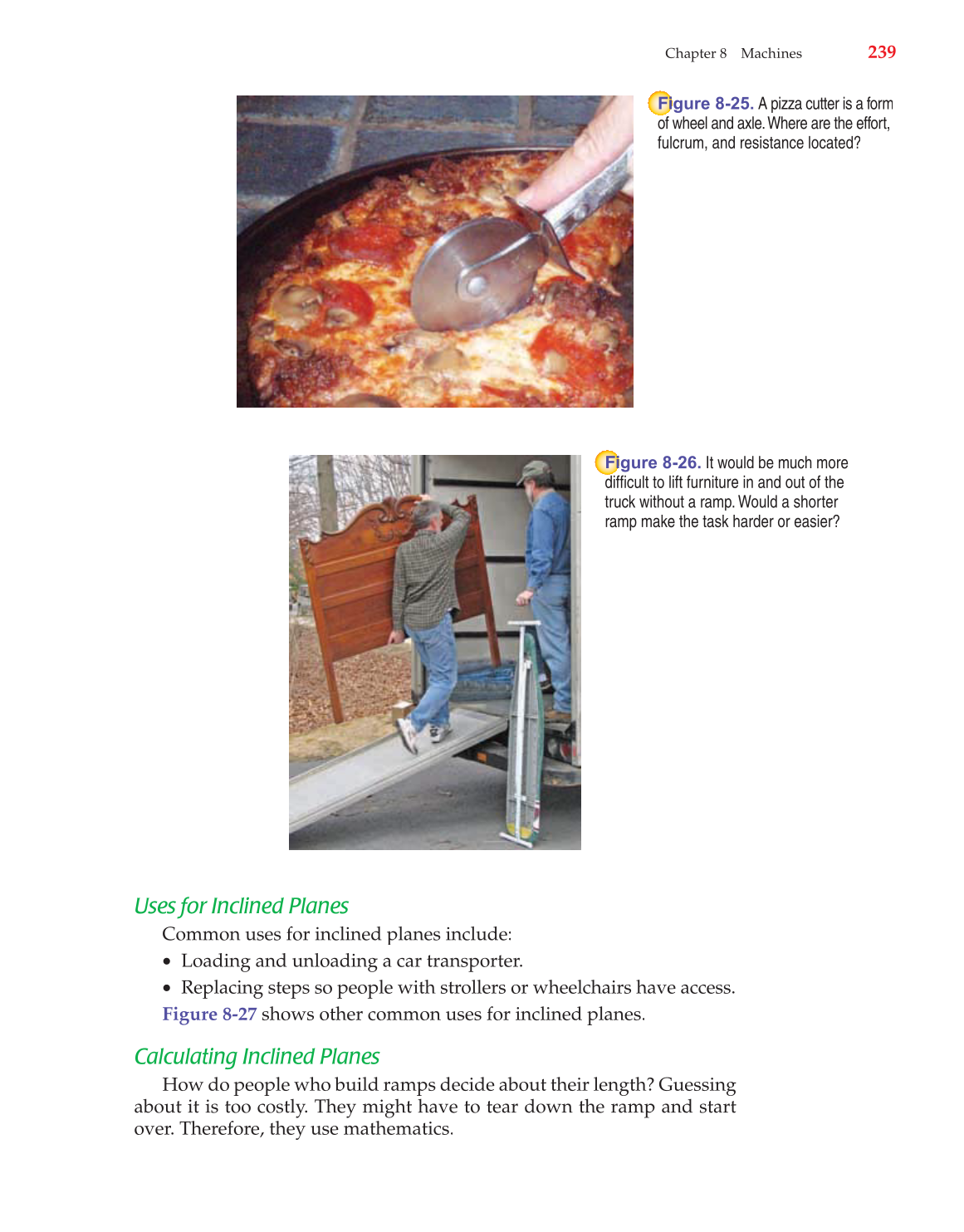 Chapter 8 Machines 239

Figure 8-25. A pizza cutter is a form of wheel and axle. Where are the effort, fulcrum, and resistance located?

Figure 8-26. It would be much more difficult to lift furniture in and out of the truck without a ramp. Would a shorter ramp make the task harder or easier?

Uses for Inclined Planes

Common uses for inclined planes include:

• Loading and unloading a car transporter.

• Replacing steps so people with strollers or wheelchairs have access.

Figure 8-27 shows other common uses for inclined planes.

Calculating Inclined Planes

How do people who build ramps decide about their length? Guessing about it is too costly. They might have to tear down the ramp and start over. Therefore, they use mathematics.