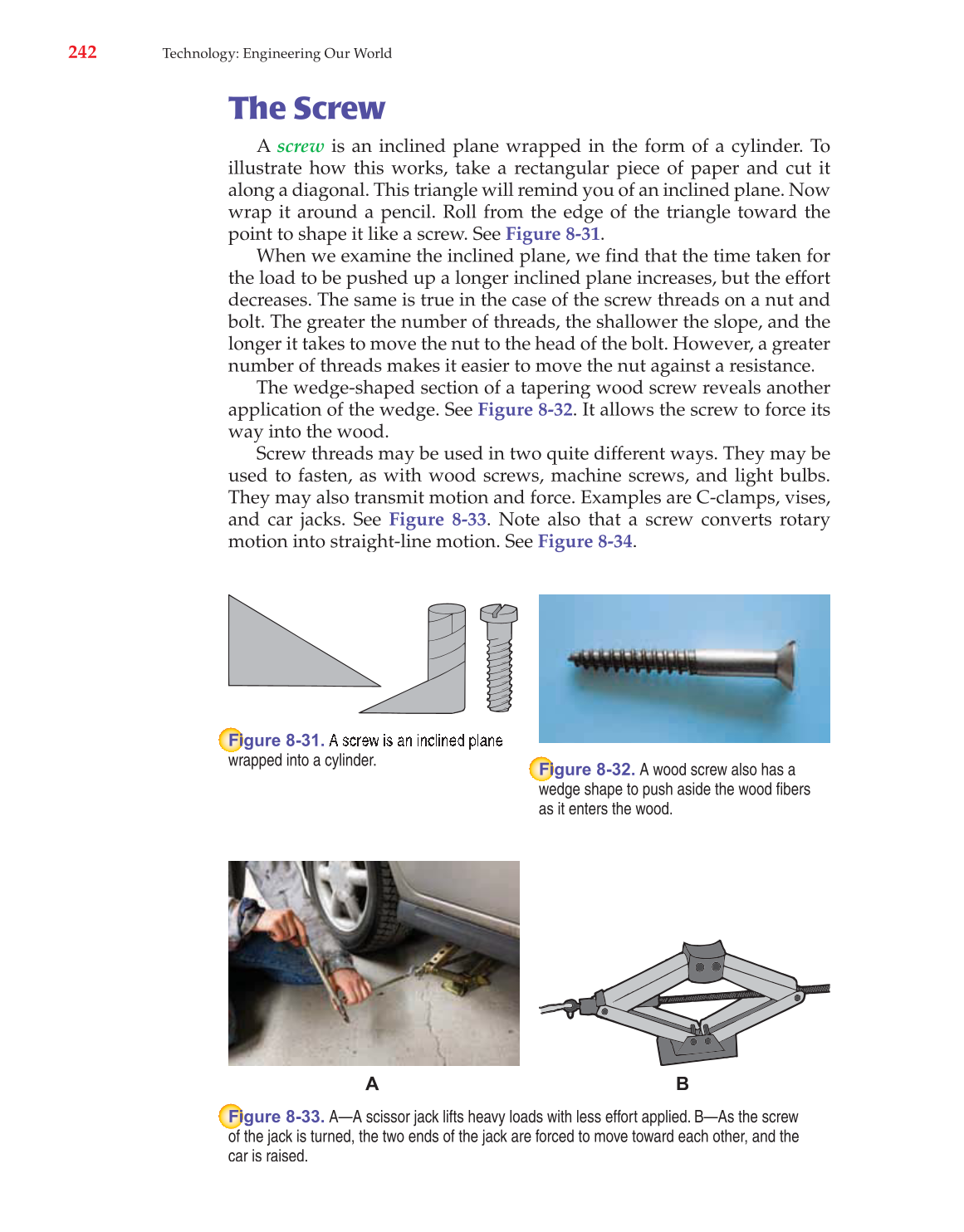 242 Technology: Engineering Our World

The Screw

A screw is an inclined plane wrapped in the form of a cylinder. To illustrate how this works, take a rectangular piece of paper and cut it along a diagonal. This triangle will remind you of an inclined plane. Now wrap it around a pencil. Roll from the edge of the triangle toward the point to shape it like a screw. See Figure 8-31.

When we examine the inclined plane, we find that the time taken for the load to be pushed up a longer inclined plane increases, but the effort decreases. The same is true in the case of the screw threads on a nut and bolt. The greater the number of threads, the shallower the slope, and the longer it takes to move the nut to the head of the bolt. However, a greater number of threads makes it easier to move the nut against a resistance.

The wedge-shaped section of a tapering wood screw reveals another application of the wedge. See Figure 8-32. It allows the screw to force its way into the wood.

Screw threads may be used in two quite different ways. They may be used to fasten, as with wood screws, machine screws, and light bulbs. They may also transmit motion and force. Examples are C-clamps, vises, and car jacks. See Figure 8-33. Note also that a screw converts rotary motion into straight-line motion. See Figure 8-34.

Figure 8-31. A screw is an inclined plane wrapped into a cylinder.

Figure 8-32. A wood screw also has a wedge shape to push aside the wood fibers as it enters the wood.

A

B

Figure 8-33. A—A scissor jack lifts heavy loads with less effort applied. B—As the screw of the jack is turned, the two ends of the jack are forced to move toward each other, and the car is raised.