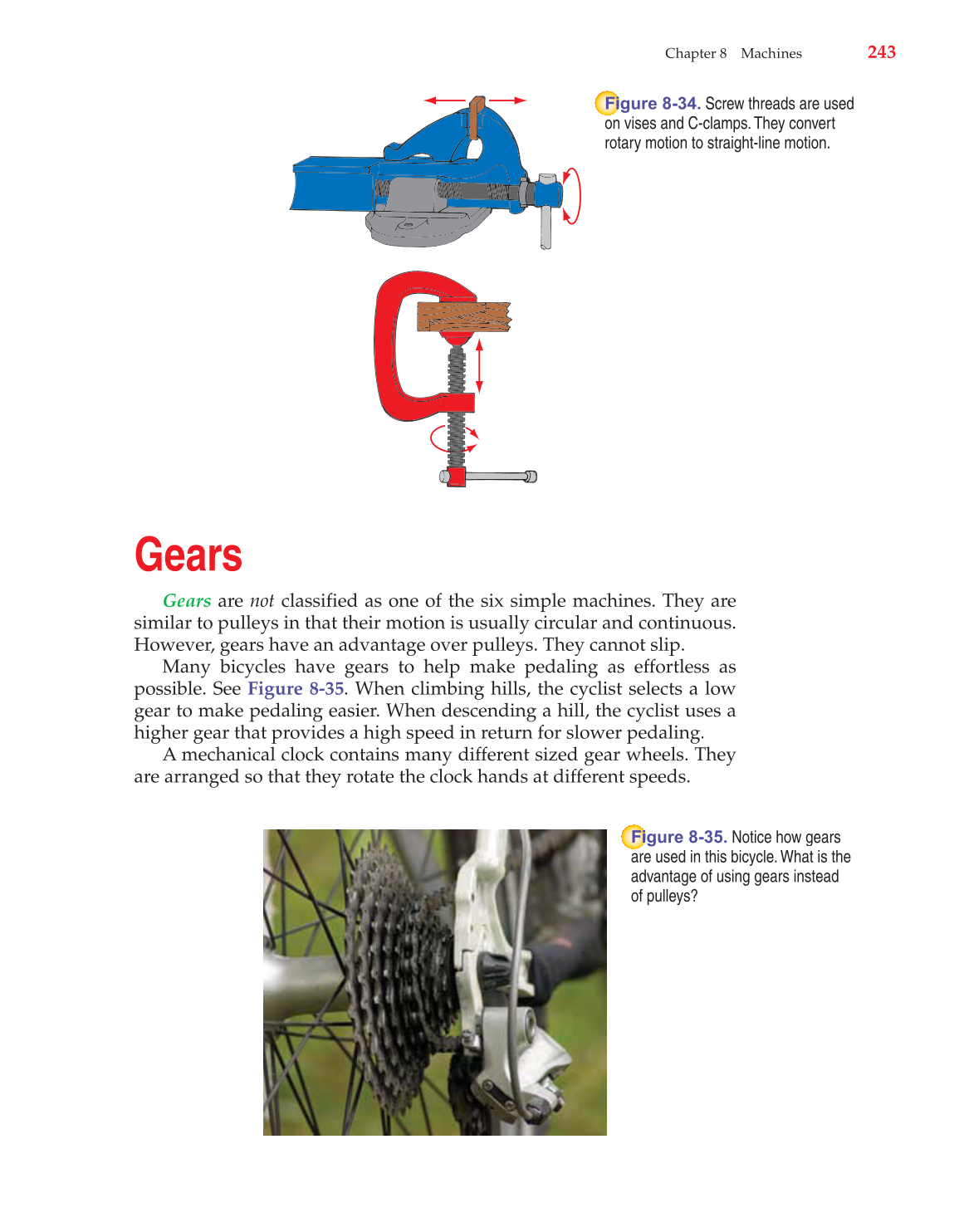 Chapter 8 Machines 243

Figure 8-34. Screw threads are used on vises and C-clamps. They convert rotary motion to straight-line motion.

Gears

Gears are not classified as one of the six simple machines. They are similar to pulleys in that their motion is usually circular and continuous. However, gears have an advantage over pulleys. They cannot slip.

Many bicycles have gears to help make pedaling as effortless as possible. See Figure 8-35. When climbing hills, the cyclist selects a low gear to make pedaling easier. When descending a hill, the cyclist uses a higher gear that provides a high speed in return for slower pedaling.

A mechanical clock contains many different sized gear wheels. They are arranged so that they rotate the clock hands at different speeds.

Figure 8-35. Notice how gears are used in this bicycle. What is the advantage of using gears instead of pulleys?