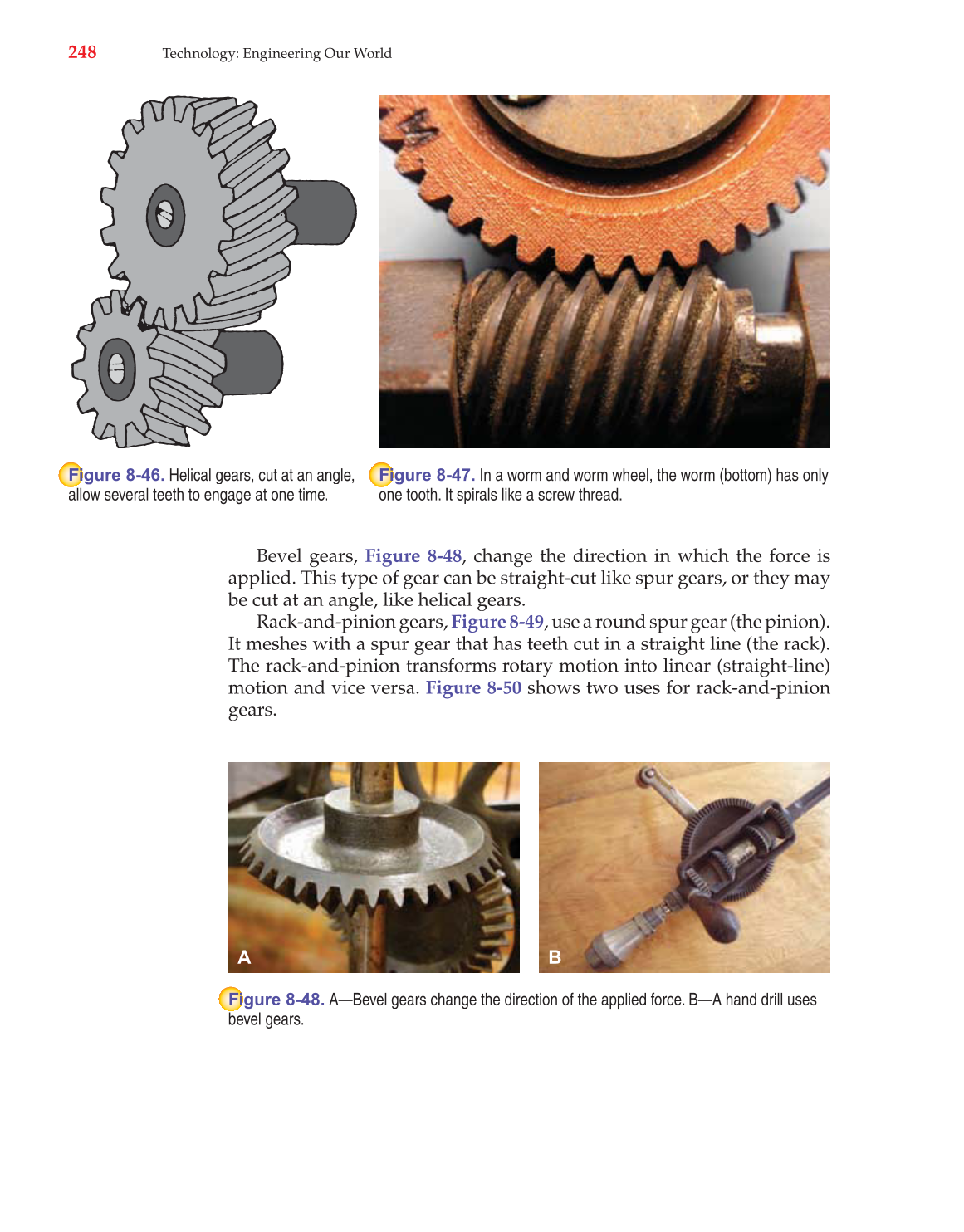 248 Technology: Engineering Our World

Figure 8-46. Helical gears, cut at an angle, allow several teeth to engage at one time.

Figure 8-47. In a worm and worm wheel, the worm (bottom) has only one tooth. It spirals like a screw thread.

Bevel gears, Figure 8-48, change the direction in which the force is applied. This type of gear can be straight-cut like spur gears, or they may be cut at an angle, like helical gears.

Rack-and-pinion gears, Figure 8-49, use a round spur gear (the pinion). It meshes with a spur gear that has teeth cut in a straight line (the rack). The rack-and-pinion transforms rotary motion into linear (straight-line) motion and vice versa. Figure 8-50 shows two uses for rack-and-pinion gears.

A

B

Figure 8-48. A—Bevel gears change the direction of the applied force. B—A hand drill uses bevel gears.