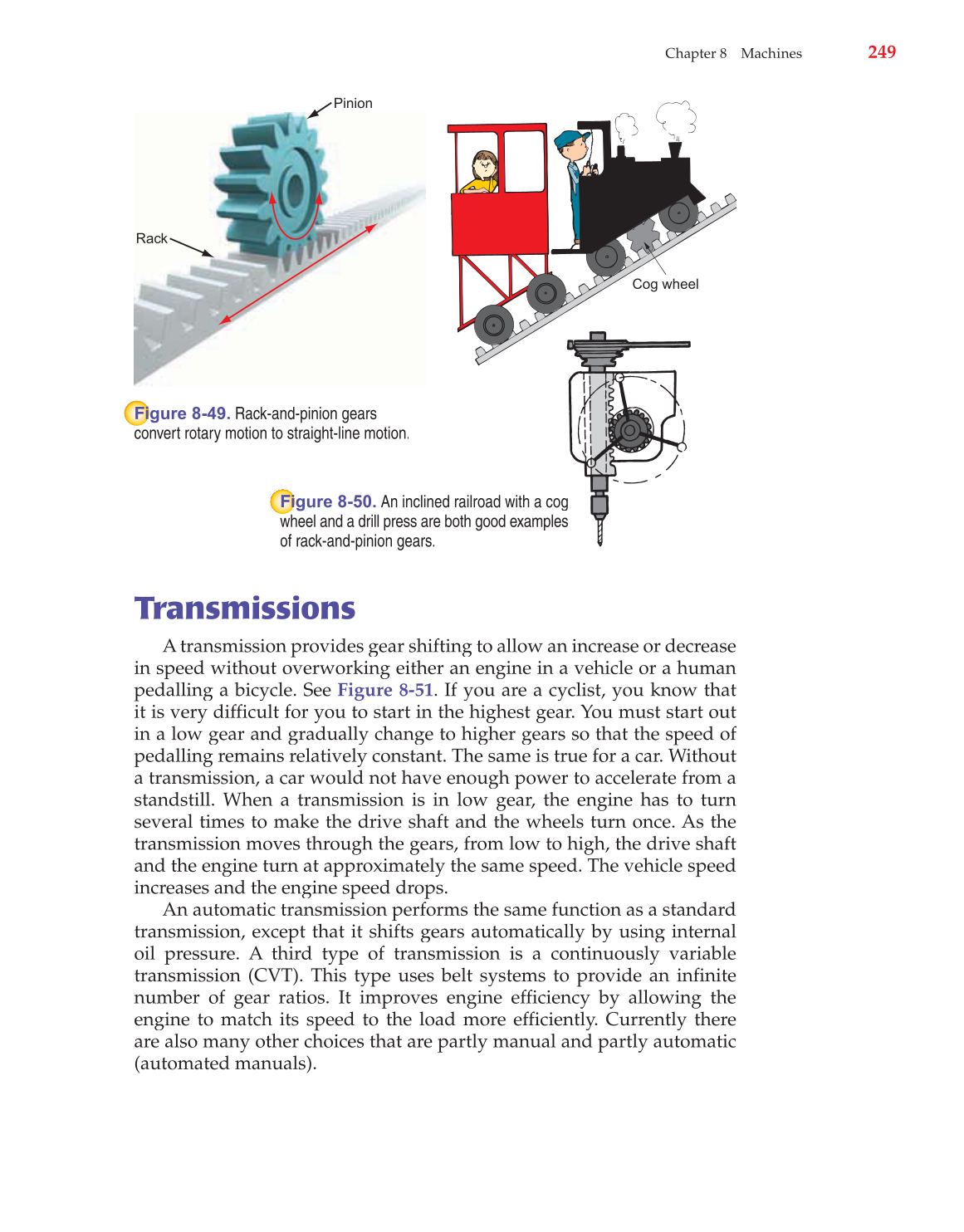 Chapter 8 Machines 249

Pinion

Rack

Cog wheel

Figure 8-49. Rack-and-pinion gears convert rotary motion to straight-line motion.

Figure 8-50. An inclined railroad with a cog wheel and a drill press are both good examples of rack-and-pinion gears.

Transmissions

A transmission provides gear shifting to allow an increase or decrease in speed without overworking either an engine in a vehicle or a human pedalling a bicycle. See Figure 8-51. If you are a cyclist, you know that it is very difficult for you to start in the highest gear. You must start out in a low gear and gradually change to higher gears so that the speed of pedalling remains relatively constant. The same is true for a car. Without a transmission, a car would not have enough power to accelerate from a standstill. When a transmission is in low gear, the engine has to turn several times to make the drive shaft and the wheels turn once. As the transmission moves through the gears, from low to high, the drive shaft and the engine turn at approximately the same speed. The vehicle speed increases and the engine speed drops.

An automatic transmission performs the same function as a standard transmission, except that it shifts gears automatically by using internal oil pressure. A third type of transmission is a continuously variable transmission (CVT). This type uses belt systems to provide an infinite number of gear ratios. It improves engine efficiency by allowing the engine to match its speed to the load more efficiently. Currently there are also many other choices that are partly manual and partly automatic (automated manuals).