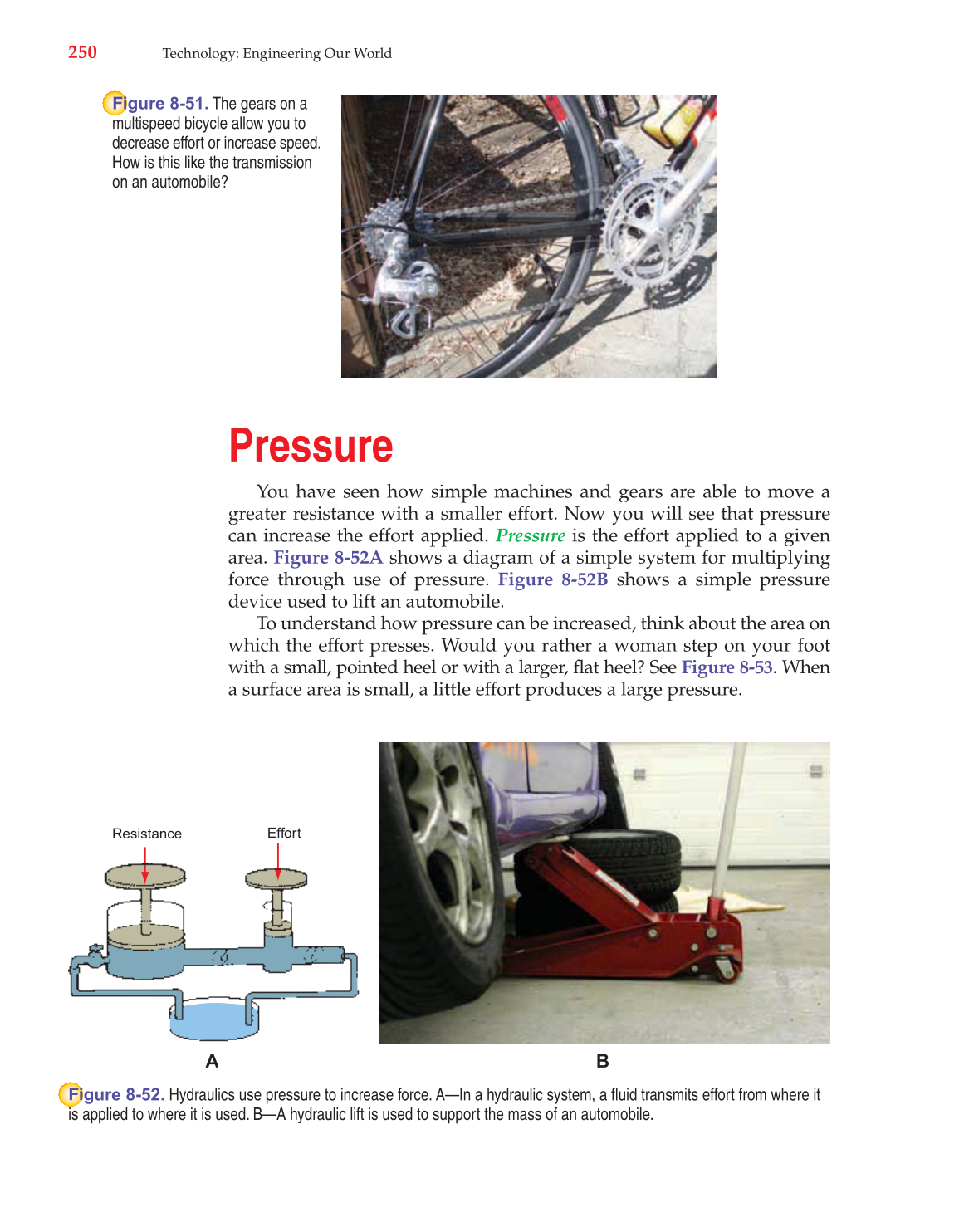 250 Technology: Engineering Our World

Figure 8-51. The gears on a multispeed bicycle allow you to decrease effort or increase speed. How is this like the transmission on an automobile?

Pressure

You have seen how simple machines and gears are able to move a greater resistance with a smaller effort. Now you will see that pressure can increase the effort applied. Pressure is the effort applied to a given area. Figure 8-52A shows a diagram of a simple system for multiplying force through use of pressure. Figure 8-52B shows a simple pressure device used to lift an automobile.

To understand how pressure can be increased, think about the area on which the effort presses. Would you rather a woman step on your foot with a small, pointed heel or with a larger, flat heel? See Figure 8-53. When a surface area is small, a little effort produces a large pressure.

Resistance

Effort

A

B

Figure 8-52. Hydraulics use pressure to increase force. A—In a hydraulic system, a fluid transmits effort from where it is applied to where it is used. B—A hydraulic lift is used to support the mass of an automobile.