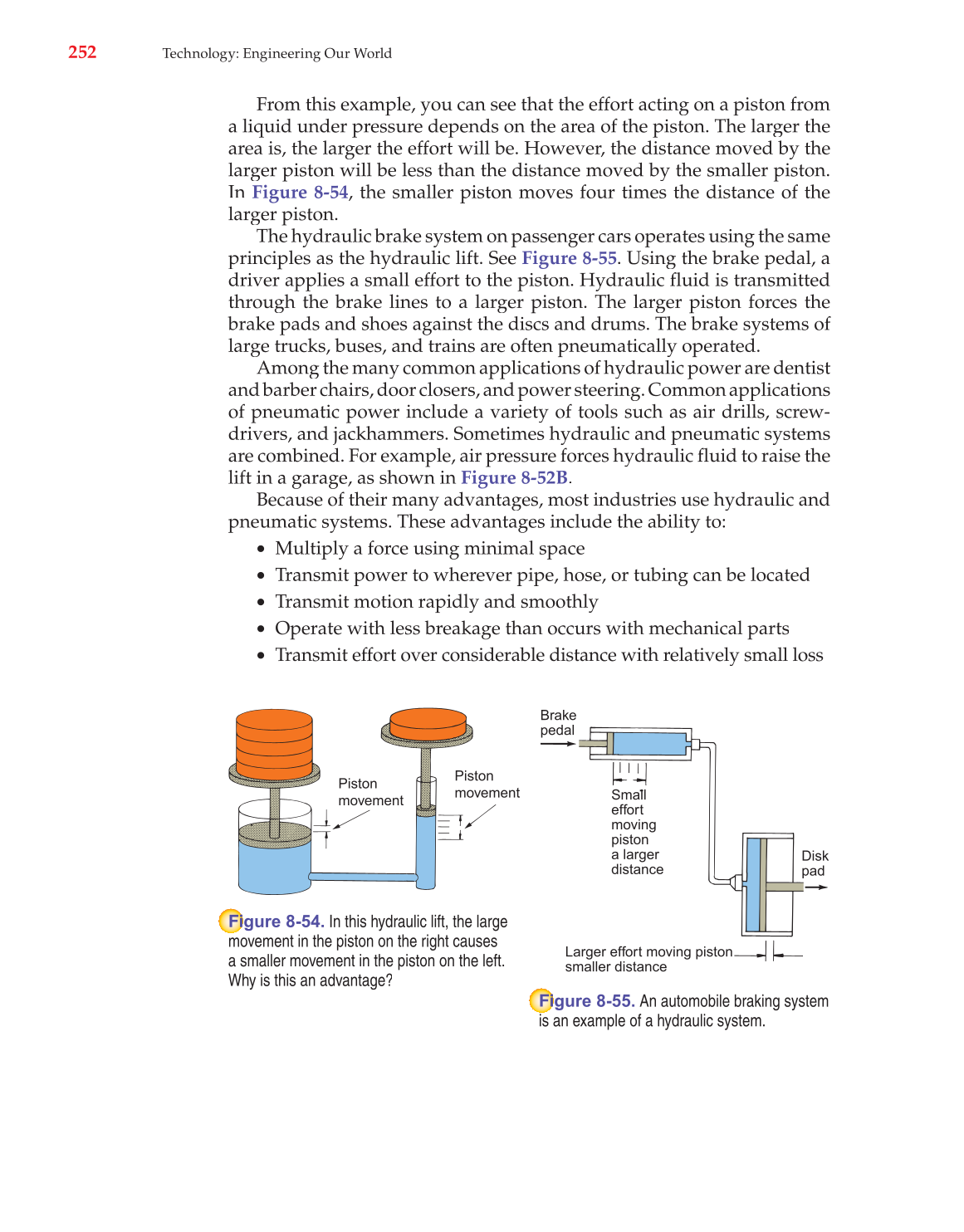 252 Technology: Engineering Our World

From this example, you can see that the effort acting on a piston from a liquid under pressure depends on the area of the piston. The larger the area is, the larger the effort will be. However, the distance moved by the larger piston will be less than the distance moved by the smaller piston. In Figure 8-54, the smaller piston moves four times the distance of the larger piston.

The hydraulic brake system on passenger cars operates using the same principles as the hydraulic lift. See Figure 8-55. Using the brake pedal, a driver applies a small effort to the piston. Hydraulic fluid is transmitted through the brake lines to a larger piston. The larger piston forces the brake pads and shoes against the discs and drums. The brake systems of large trucks, buses, and trains are often pneumatically operated.

Among the many common applications of hydraulic power are dentist and barber chairs, door closers, and power steering. Common applications of pneumatic power include a variety of tools such as air drills, screwdrivers, and jackhammers. Sometimes hydraulic and pneumatic systems are combined. For example, air pressure forces hydraulic fluid to raise the lift in a garage, as shown in Figure 8-52B.

Because of their many advantages, most industries use hydraulic and pneumatic systems. These advantages include the ability to:

• Multiply a force using minimal space
• Transmit power to wherever pipe, hose, or tubing can be located
• Transmit motion rapidly and smoothly
• Operate with less breakage than occurs with mechanical parts
• Transmit effort over considerable distance with relatively small loss

Piston movement

Piston movement

Figure 8-54. In this hydraulic lift, the large movement in the piston on the right causes a smaller movement in the piston on the left. Why is this an advantage?

Brake pedal

Small effort moving piston a larger distance

Disk pad

Larger effort moving piston smaller distance

Figure 8-55. An automobile braking system is an example of a hydraulic system.