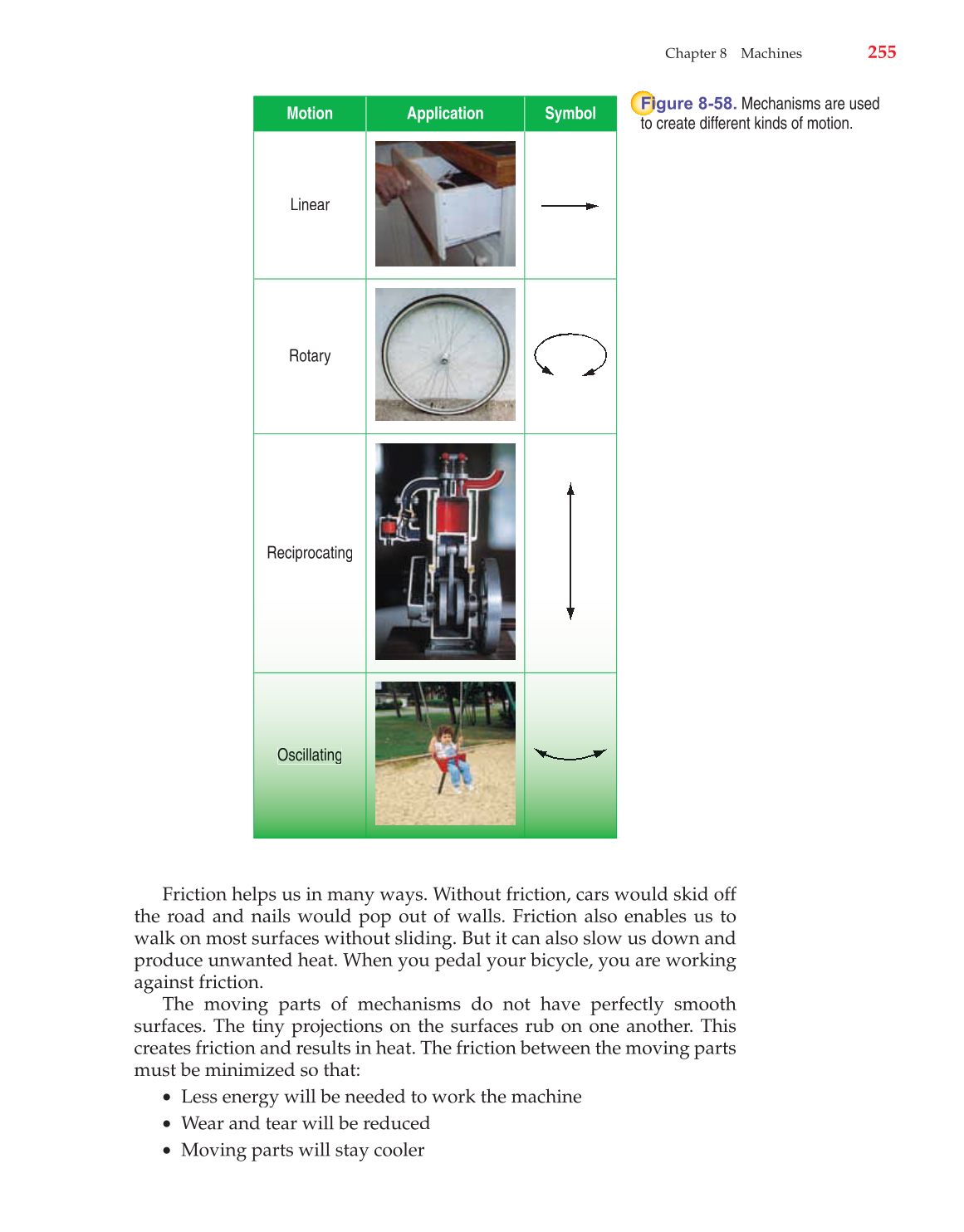 Chapter 8 Machines 255

| Motion | Application | Symbol |
|---|---|---|
| Linear | | |
| Rotary | | |
| Reciprocating | | |
| Oscillating | | |

Figure 8-58. Mechanisms are used to create different kinds of motion.

Friction helps us in many ways. Without friction, cars would skid off the road and nails would pop out of walls. Friction also enables us to walk on most surfaces without sliding. But it can also slow us down and produce unwanted heat. When you pedal your bicycle, you are working against friction.

The moving parts of mechanisms do not have perfectly smooth surfaces. The tiny projections on the surfaces rub on one another. This creates friction and results in heat. The friction between the moving parts must be minimized so that:

• Less energy will be needed to work the machine
• Wear and tear will be reduced
• Moving parts will stay cooler