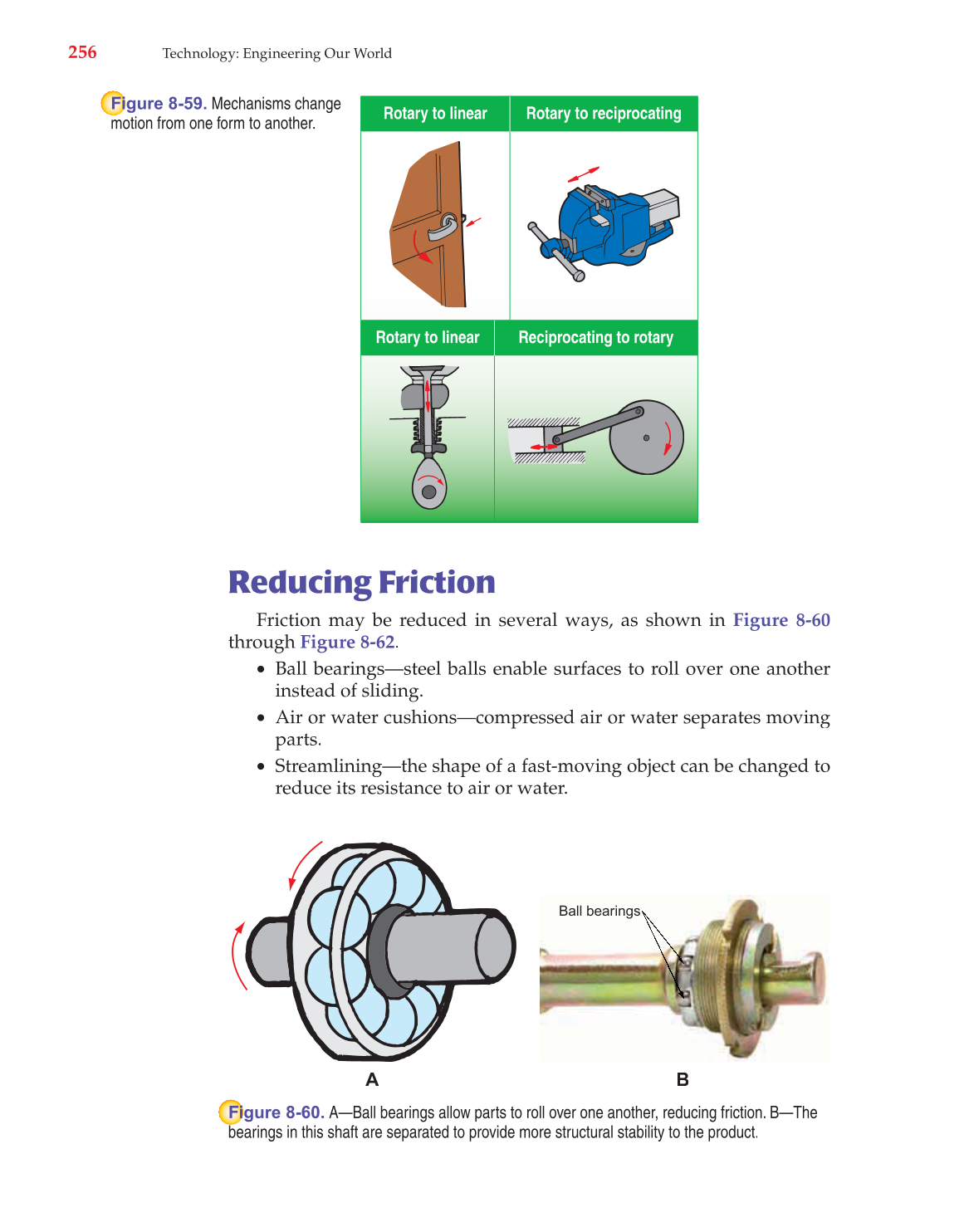 256 Technology: Engineering Our World

Figure 8-59. Mechanisms change motion from one form to another.

Rotary to linear

Rotary to reciprocating

Rotary to linear

Reciprocating to rotary

Reducing Friction

Friction may be reduced in several ways, as shown in Figure 8-60 through Figure 8-62.

• Ball bearings—steel balls enable surfaces to roll over one another instead of sliding.
• Air or water cushions—compressed air or water separates moving parts.
• Streamlining—the shape of a fast-moving object can be changed to reduce its resistance to air or water.

Ball bearings

A

B

Figure 8-60. A—Ball bearings allow parts to roll over one another, reducing friction. B—The bearings in this shaft are separated to provide more structural stability to the product.