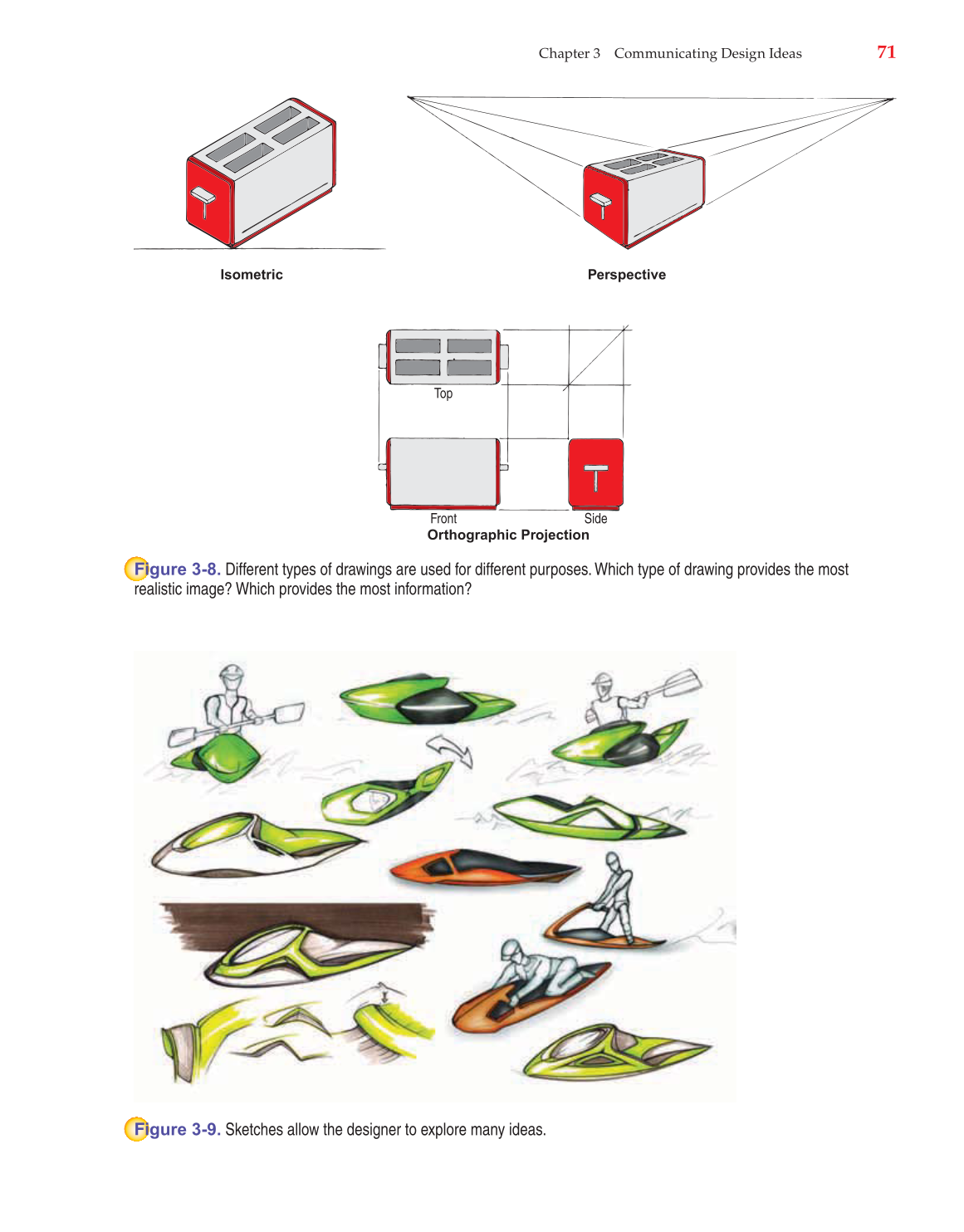 Chapter 3 Communicating Design Ideas 71

Isometric

Perspective

Top

Front

Side

Orthographic Projection

Figure 3-8. Different types of drawings are used for different purposes. Which type of drawing provides the most realistic image? Which provides the most information?

Figure 3-9. Sketches allow the designer to explore many ideas.