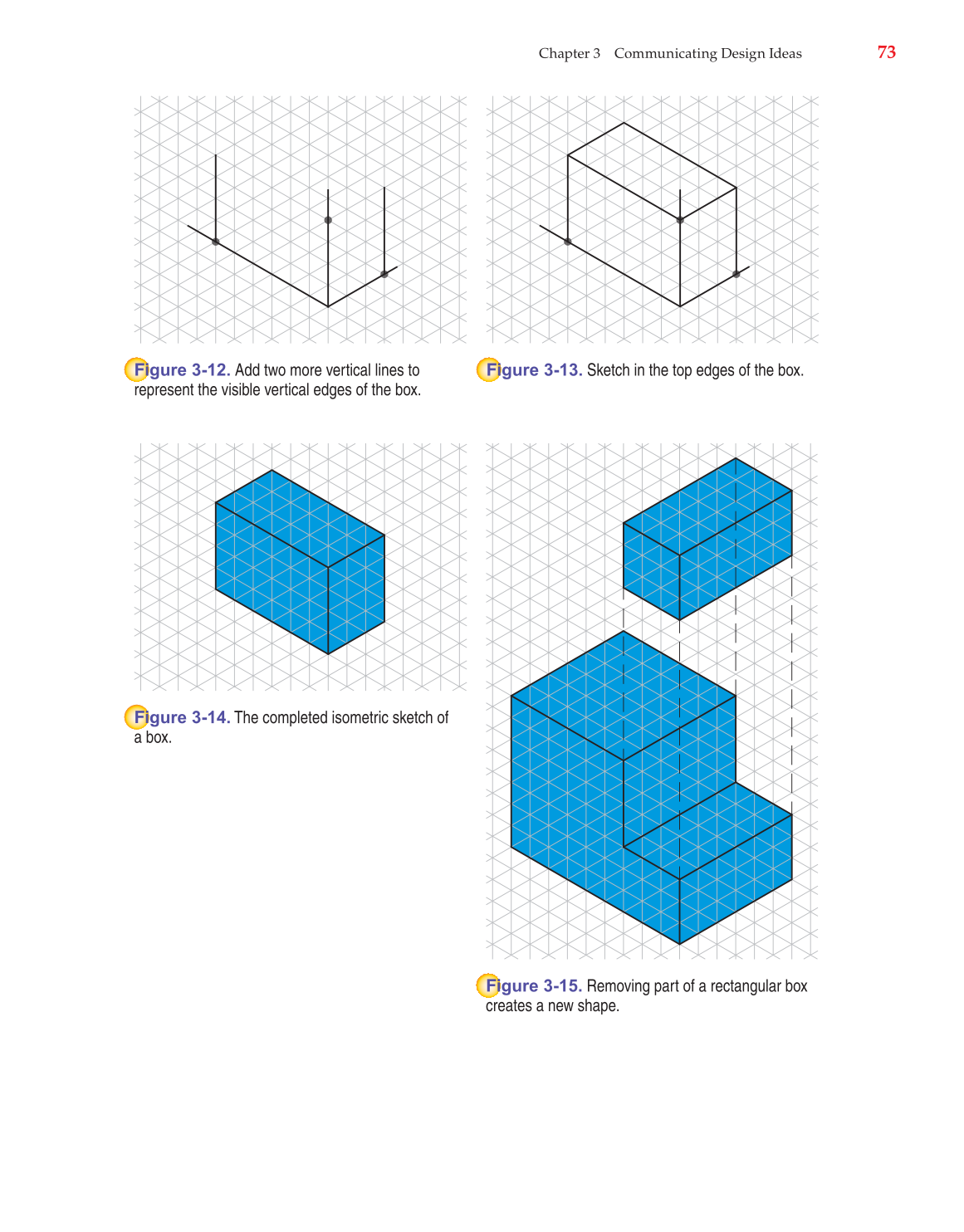 Chapter 3 Communicating Design Ideas 73

Figure 3-12. Add two more vertical lines to represent the visible vertical edges of the box.

Figure 3-13. Sketch in the top edges of the box.

Figure 3-14. The completed isometric sketch of a box.

Figure 3-15. Removing part of a rectangular box creates a new shape.