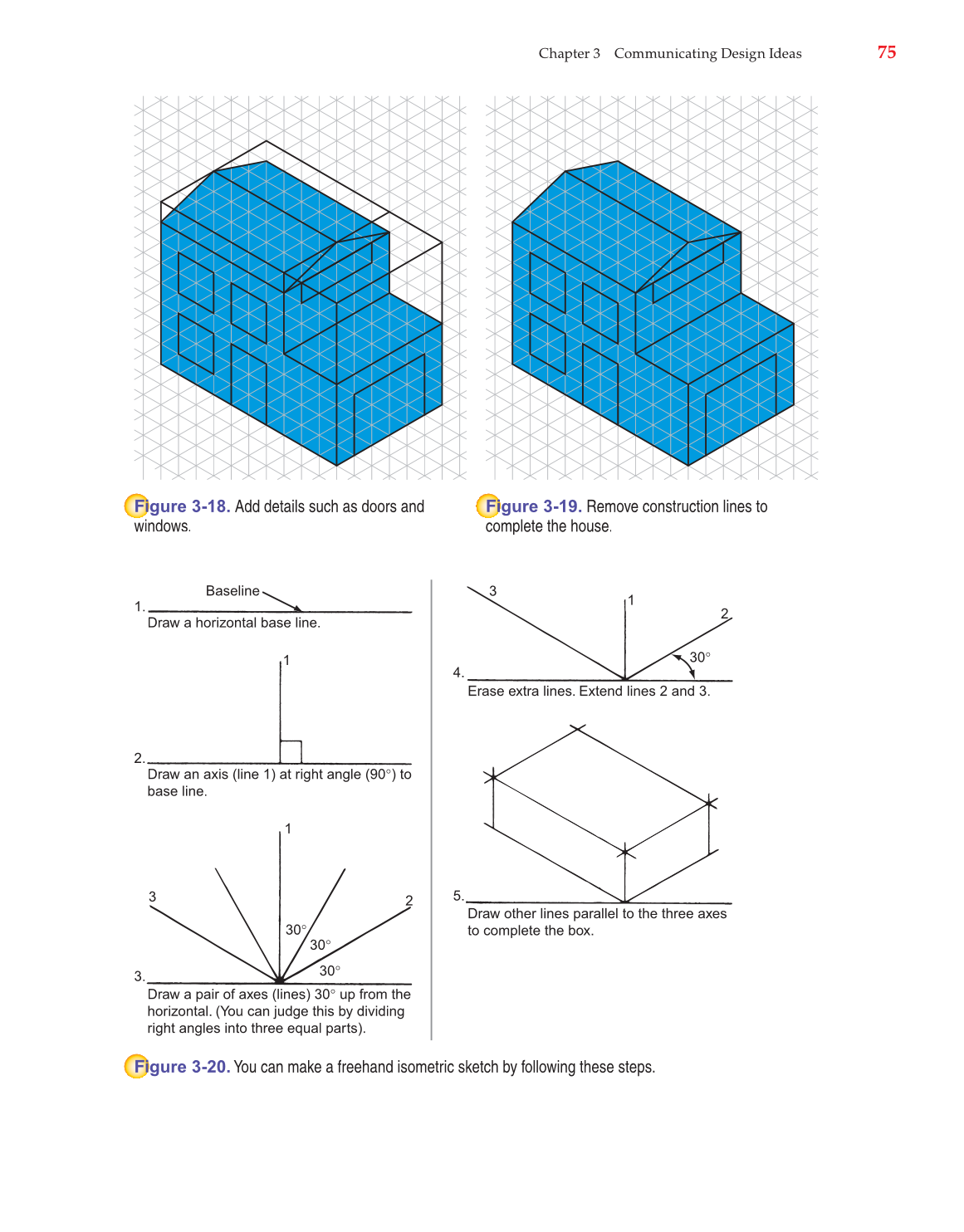 Chapter 3 Communicating Design Ideas 75

Figure 3-18. Add details such as doors and windows.

Figure 3-19. Remove construction lines to complete the house.

Baseline
1.
Draw a horizontal base line.

1
2.
Draw an axis (line 1) at right angle (90°) to base line.

1
3
2
30°
30°
30°
3.
Draw a pair of axes (lines) 30° up from the horizontal. (You can judge this by dividing right angles into three equal parts).

3
1
2
30°
4.
Erase extra lines. Extend lines 2 and 3.

5.
Draw other lines parallel to the three axes to complete the box.

Figure 3-20. You can make a freehand isometric sketch by following these steps.