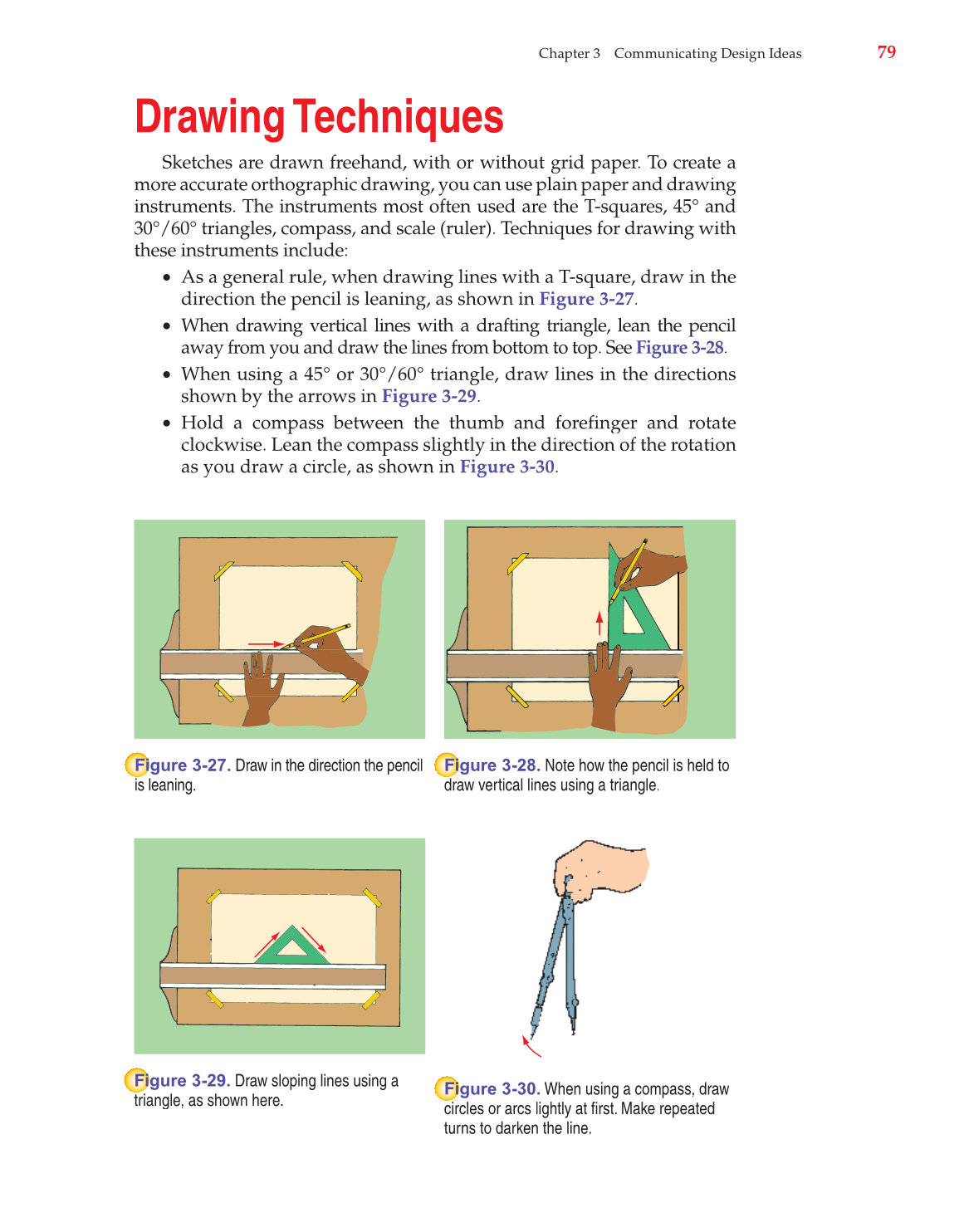 Chapter 3 Communicating Design Ideas 79

Drawing Techniques

Sketches are drawn freehand, with or without grid paper. To create a more accurate orthographic drawing, you can use plain paper and drawing instruments. The instruments most often used are the T-squares, 45° and 30°/60° triangles, compass, and scale (ruler). Techniques for drawing with these instruments include:

• As a general rule, when drawing lines with a T-square, draw in the direction the pencil is leaning, as shown in Figure 3-27.

• When drawing vertical lines with a drafting triangle, lean the pencil away from you and draw the lines from bottom to top. See Figure 3-28.

• When using a 45° or 30°/60° triangle, draw lines in the directions shown by the arrows in Figure 3-29.

• Hold a compass between the thumb and forefinger and rotate clockwise. Lean the compass slightly in the direction of the rotation as you draw a circle, as shown in Figure 3-30.

Figure 3-27. Draw in the direction the pencil is leaning.

Figure 3-28. Note how the pencil is held to draw vertical lines using a triangle.

Figure 3-29. Draw sloping lines using a triangle, as shown here.

Figure 3-30. When using a compass, draw circles or arcs lightly at first. Make repeated turns to darken the line.