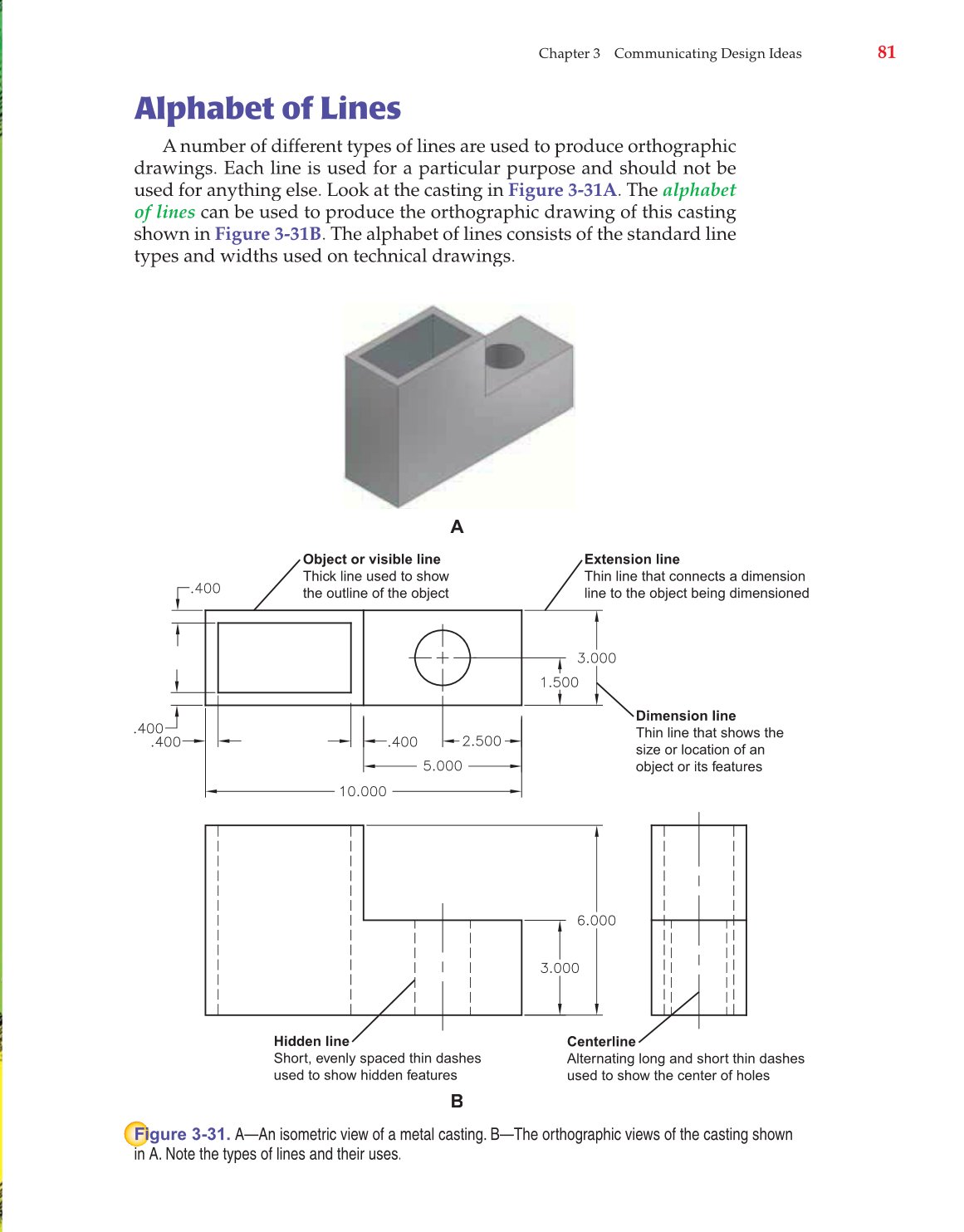 Chapter 3 Communicating Design Ideas 81

Alphabet of Lines

A number of different types of lines are used to produce orthographic drawings. Each line is used for a particular purpose and should not be used for anything else. Look at the casting in Figure 3-31A. The alphabet of lines can be used to produce the orthographic drawing of this casting shown in Figure 3-31B. The alphabet of lines consists of the standard line types and widths used on technical drawings.

A

Object or visible line
Thick line used to show the outline of the object

Extension line
Thin line that connects a dimension line to the object being dimensioned

.400

3.000

1.500

Dimension line
Thin line that shows the size or location of an object or its features

.400
.400

.400

2.500

5.000

10.000

6.000

3.000

Hidden line
Short, evenly spaced thin dashes used to show hidden features

Centerline
Alternating long and short thin dashes used to show the center of holes

B

Figure 3-31. A—An isometric view of a metal casting. B—The orthographic views of the casting shown in A. Note the types of lines and their uses.