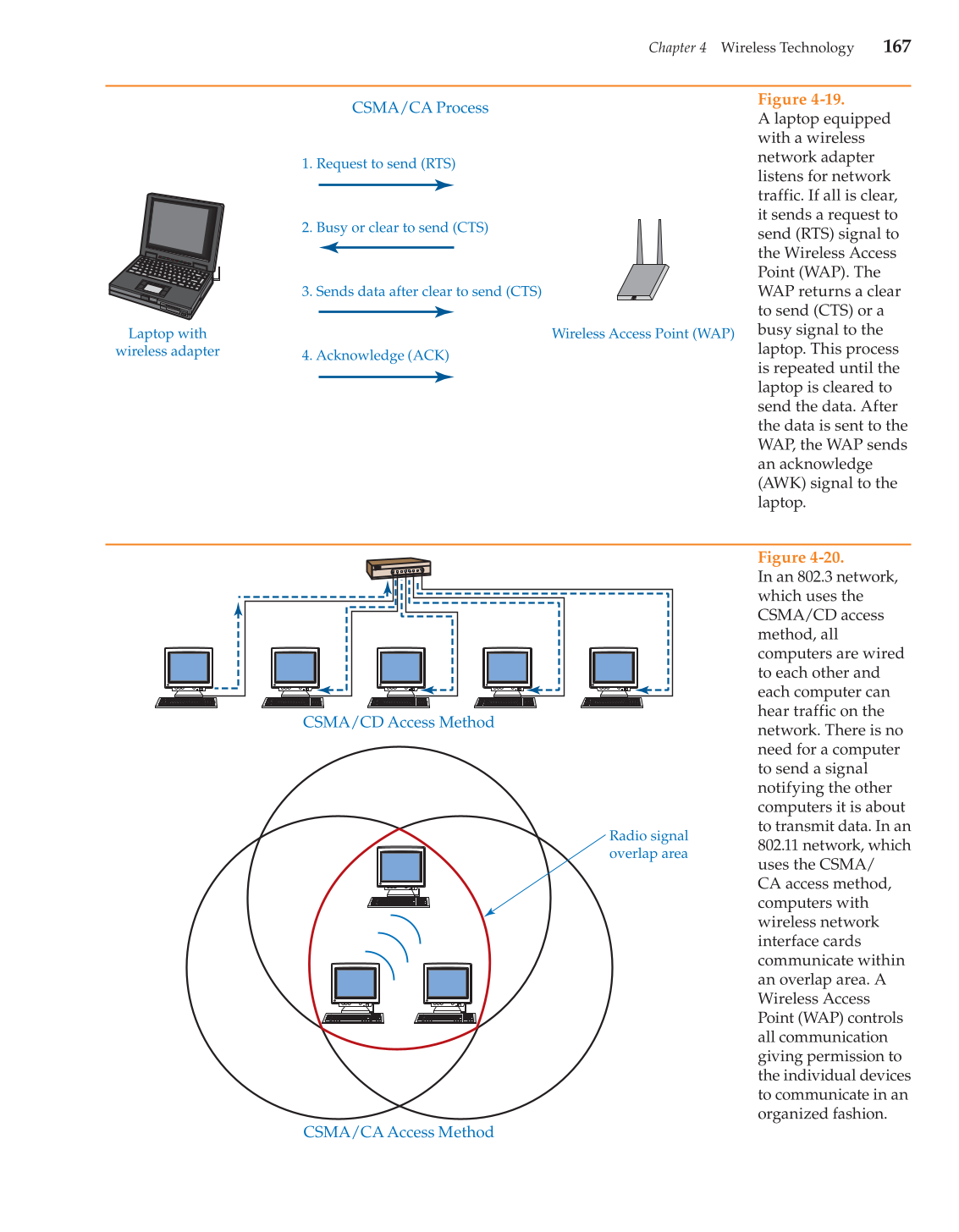 Chapter 4 Wireless Technology 167

CSMA/CA Process

1. Request to send (RTS)

2. Busy or clear to send (CTS)

3. Sends data after clear to send (CTS)

4. Acknowledge (ACK)

Laptop with wireless adapter

Wireless Access Point (WAP)

Figure 4-19.
A laptop equipped with a wireless network adapter listens for network traffic. If all is clear, it sends a request to send (RTS) signal to the Wireless Access Point (WAP). The WAP returns a clear to send (CTS) or a busy signal to the laptop. This process is repeated until the laptop is cleared to send the data. After the data is sent to the WAP, the WAP sends an acknowledge (AWK) signal to the laptop.

CSMA/CD Access Method

Radio signal overlap area

CSMA/CA Access Method

Figure 4-20.
In an 802.3 network, which uses the CSMA/CD access method, all computers are wired to each other and each computer can hear traffic on the network. There is no need for a computer to send a signal notifying the other computers it is about to transmit data. In an 802.11 network, which uses the CSMA/CA access method, computers with wireless network interface cards communicate within an overlap area. A Wireless Access Point (WAP) controls all communication giving permission to the individual devices to communicate in an organized fashion.