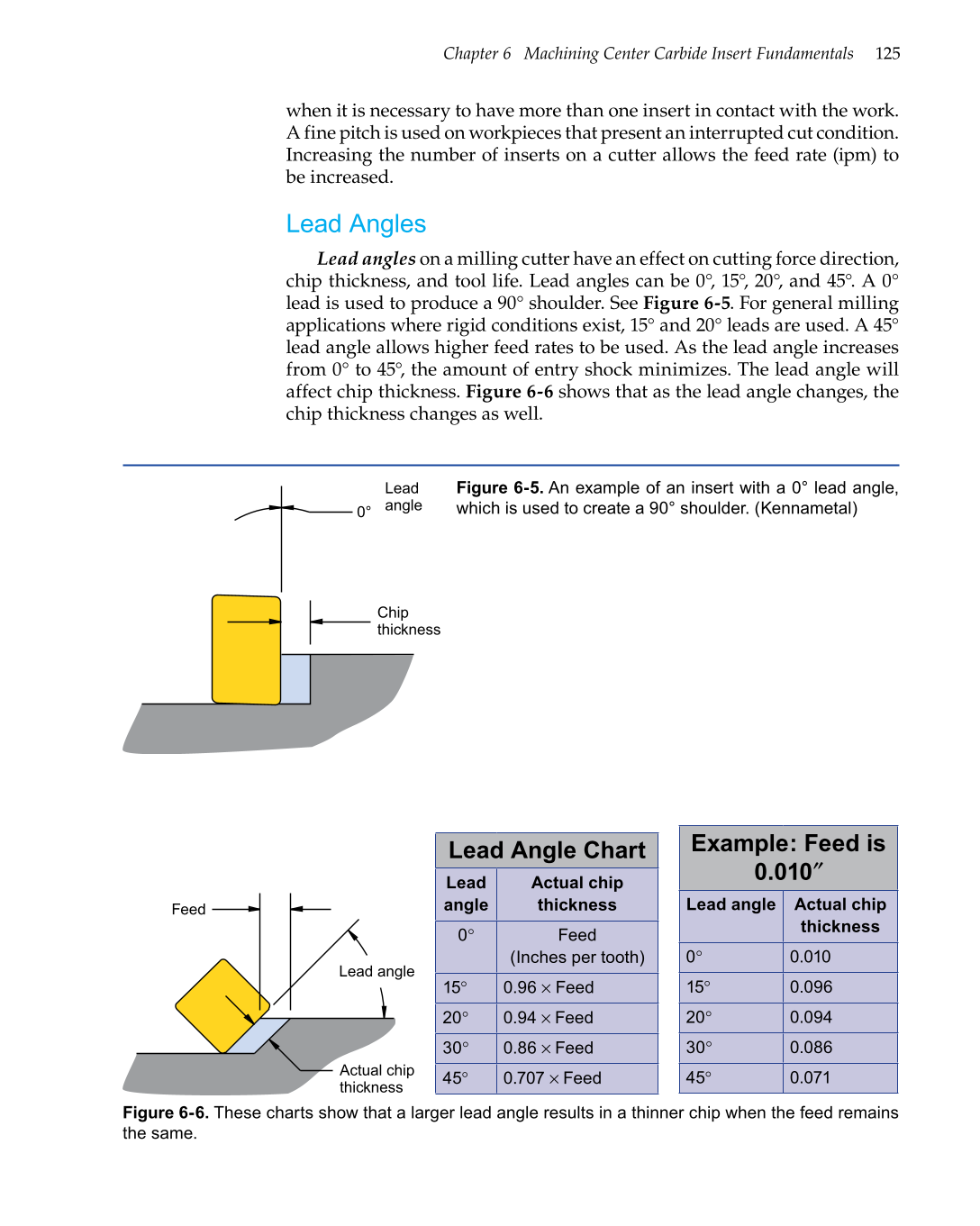 Chapter 6 Machining Center Carbide Insert Fundamentals 125

when it is necessary to have more than one insert in contact with the work. A fine pitch is used on workpieces that present an interrupted cut condition. Increasing the number of inserts on a cutter allows the feed rate (ipm) to be increased.

Lead Angles

Lead angles on a milling cutter have an effect on cutting force direction, chip thickness, and tool life. Lead angles can be 0°, 15°, 20°, and 45°. A 0° lead is used to produce a 90° shoulder. See Figure 6-5. For general milling applications where rigid conditions exist, 15° and 20° leads are used. A 45° lead angle allows higher feed rates to be used. As the lead angle increases from 0° to 45°, the amount of entry shock minimizes. The lead angle will affect chip thickness. Figure 6-6 shows that as the lead angle changes, the chip thickness changes as well.

0° Lead angle

Chip thickness

Figure 6-5. An example of an insert with a 0° lead angle, which is used to create a 90° shoulder. (Kennametal)

Feed

Lead angle

Actual chip thickness

Lead Angle Chart

| Lead angle | Actual chip thickness |
|---|---|
| 0° | Feed (Inches per tooth) |
| 15° | 0.96 × Feed |
| 20° | 0.94 × Feed |
| 30° | 0.86 × Feed |
| 45° | 0.707 × Feed |

Example: Feed is 0.010″

| Lead angle | Actual chip thickness |
|---|---|
| 0° | 0.010 |
| 15° | 0.096 |
| 20° | 0.094 |
| 30° | 0.086 |
| 45° | 0.071 |

Figure 6-6. These charts show that a larger lead angle results in a thinner chip when the feed remains the same.