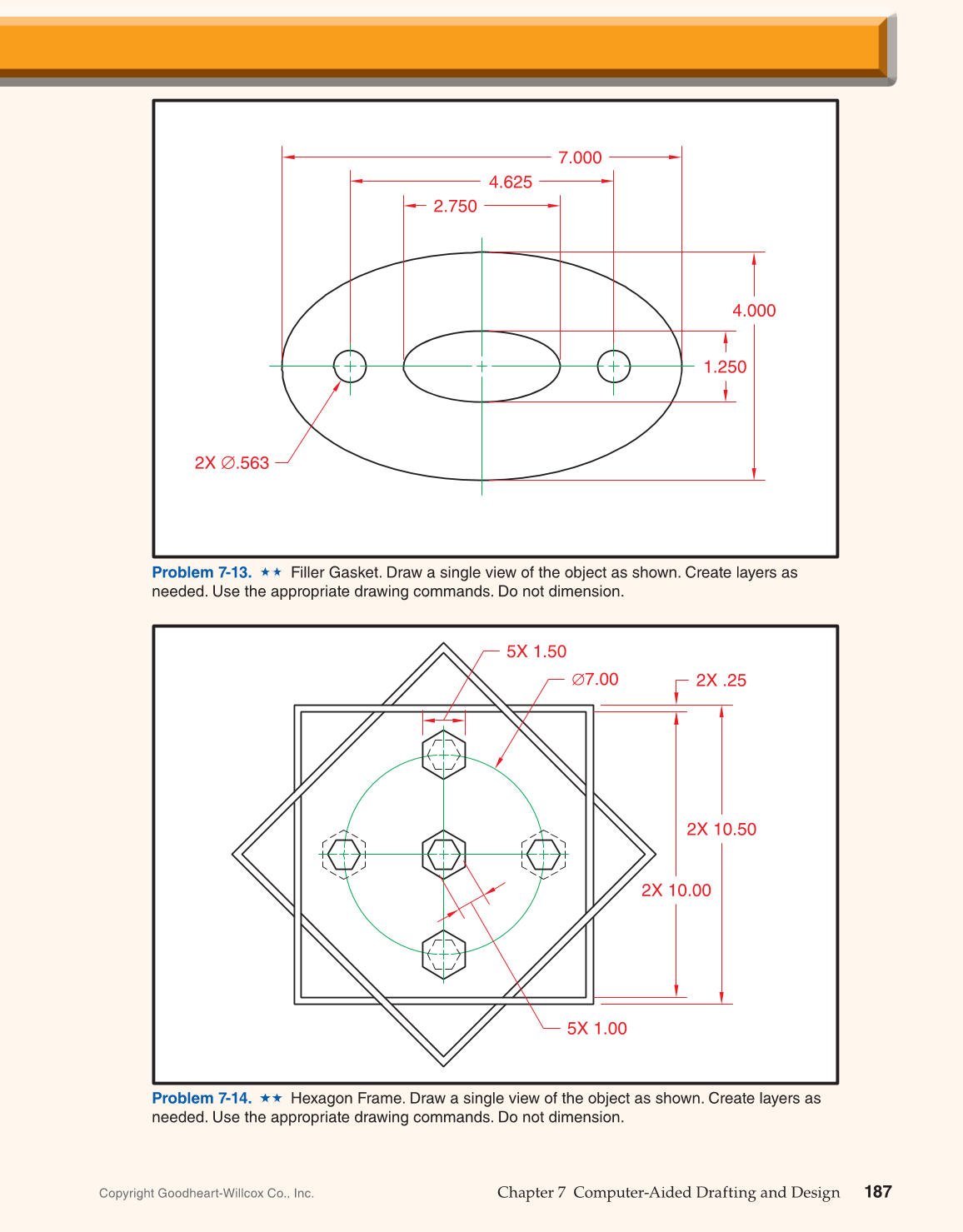 7.000
4.625
2.750
4.000
1.250
2X ∅.563

**Problem 7-13.** ★★ Filler Gasket. Draw a single view of the object as shown. Create layers as needed. Use the appropriate drawing commands. Do not dimension.

5X 1.50
∅7.00
2X .25
2X 10.50
2X 10.00
5X 1.00

**Problem 7-14.** ★★ Hexagon Frame. Draw a single view of the object as shown. Create layers as needed. Use the appropriate drawing commands. Do not dimension.

Copyright Goodheart-Willcox Co., Inc.

Chapter 7 Computer-Aided Drafting and Design 187