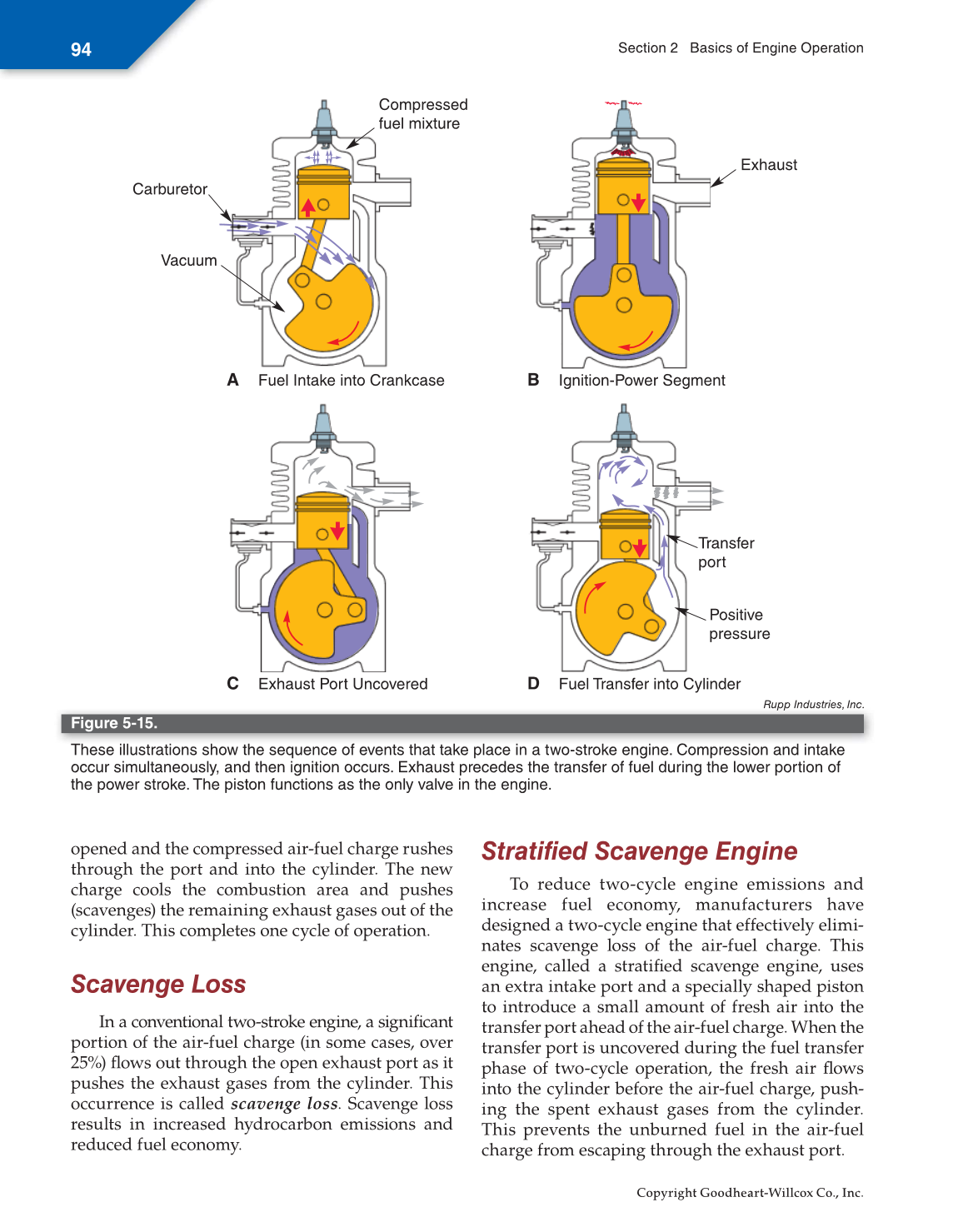 94

Section 2 Basics of Engine Operation

Compressed fuel mixture

Carburetor

Vacuum

A Fuel Intake into Crankcase

Exhaust

B Ignition-Power Segment

C Exhaust Port Uncovered

Transfer port

Positive pressure

D Fuel Transfer into Cylinder

Rupp Industries, Inc.

Figure 5-15.

These illustrations show the sequence of events that take place in a two-stroke engine. Compression and intake occur simultaneously, and then ignition occurs. Exhaust precedes the transfer of fuel during the lower portion of the power stroke. The piston functions as the only valve in the engine.

opened and the compressed air-fuel charge rushes through the port and into the cylinder. The new charge cools the combustion area and pushes (scavenges) the remaining exhaust gases out of the cylinder. This completes one cycle of operation.

Scavenge Loss

In a conventional two-stroke engine, a significant portion of the air-fuel charge (in some cases, over 25%) flows out through the open exhaust port as it pushes the exhaust gases from the cylinder. This occurrence is called scavenge loss. Scavenge loss results in increased hydrocarbon emissions and reduced fuel economy.

Stratified Scavenge Engine

To reduce two-cycle engine emissions and increase fuel economy, manufacturers have designed a two-cycle engine that effectively eliminates scavenge loss of the air-fuel charge. This engine, called a stratified scavenge engine, uses an extra intake port and a specially shaped piston to introduce a small amount of fresh air into the transfer port ahead of the air-fuel charge. When the transfer port is uncovered during the fuel transfer phase of two-cycle operation, the fresh air flows into the cylinder before the air-fuel charge, pushing the spent exhaust gases from the cylinder. This prevents the unburned fuel in the air-fuel charge from escaping through the exhaust port.

Copyright Goodheart-Willcox Co., Inc.