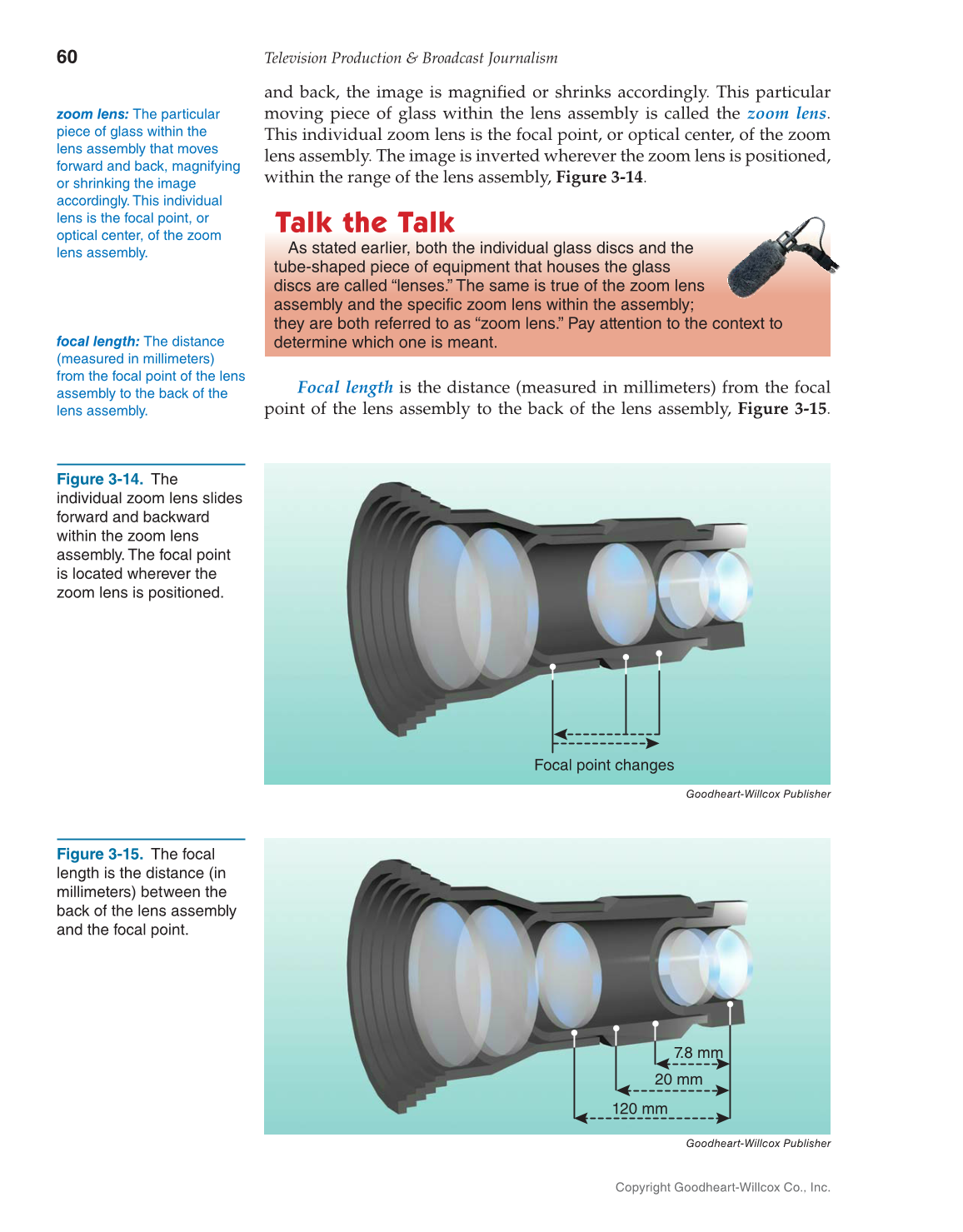 60

Television Production & Broadcast Journalism

zoom lens: The particular piece of glass within the lens assembly that moves forward and back, magnifying or shrinking the image accordingly. This individual lens is the focal point, or optical center, of the zoom lens assembly.

focal length: The distance (measured in millimeters) from the focal point of the lens assembly to the back of the lens assembly.

and back, the image is magnified or shrinks accordingly. This particular moving piece of glass within the lens assembly is called the zoom lens. This individual zoom lens is the focal point, or optical center, of the zoom lens assembly. The image is inverted wherever the zoom lens is positioned, within the range of the lens assembly, Figure 3-14.

Talk the Talk

As stated earlier, both the individual glass discs and the tube-shaped piece of equipment that houses the glass discs are called "lenses." The same is true of the zoom lens assembly and the specific zoom lens within the assembly; they are both referred to as "zoom lens." Pay attention to the context to determine which one is meant.

Focal length is the distance (measured in millimeters) from the focal point of the lens assembly to the back of the lens assembly, Figure 3-15.

Figure 3-14. The individual zoom lens slides forward and backward within the zoom lens assembly. The focal point is located wherever the zoom lens is positioned.

Focal point changes

Goodheart-Willcox Publisher

Figure 3-15. The focal length is the distance (in millimeters) between the back of the lens assembly and the focal point.

7.8 mm
20 mm
120 mm

Goodheart-Willcox Publisher

Copyright Goodheart-Willcox Co., Inc.