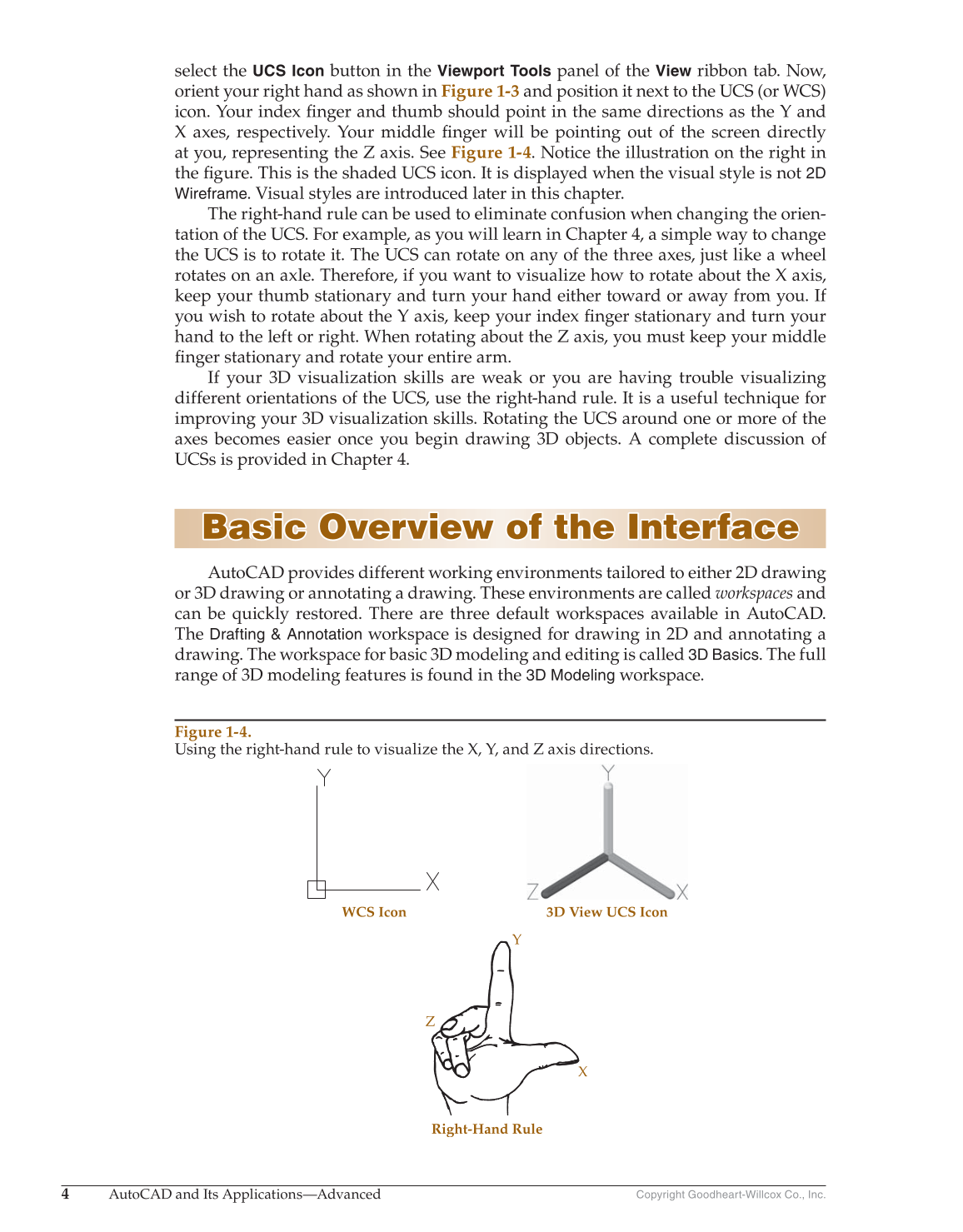 select the UCS Icon button in the Viewport Tools panel of the View ribbon tab. Now, orient your right hand as shown in Figure 1-3 and position it next to the UCS (or WCS) icon. Your index finger and thumb should point in the same directions as the Y and X axes, respectively. Your middle finger will be pointing out of the screen directly at you, representing the Z axis. See Figure 1-4. Notice the illustration on the right in the figure. This is the shaded UCS icon. It is displayed when the visual style is not 2D Wireframe. Visual styles are introduced later in this chapter.

The right-hand rule can be used to eliminate confusion when changing the orientation of the UCS. For example, as you will learn in Chapter 4, a simple way to change the UCS is to rotate it. The UCS can rotate on any of the three axes, just like a wheel rotates on an axle. Therefore, if you want to visualize how to rotate about the X axis, keep your thumb stationary and turn your hand either toward or away from you. If you wish to rotate about the Y axis, keep your index finger stationary and turn your hand to the left or right. When rotating about the Z axis, you must keep your middle finger stationary and rotate your entire arm.

If your 3D visualization skills are weak or you are having trouble visualizing different orientations of the UCS, use the right-hand rule. It is a useful technique for improving your 3D visualization skills. Rotating the UCS around one or more of the axes becomes easier once you begin drawing 3D objects. A complete discussion of UCSs is provided in Chapter 4.

Basic Overview of the Interface

AutoCAD provides different working environments tailored to either 2D drawing or 3D drawing or annotating a drawing. These environments are called workspaces and can be quickly restored. There are three default workspaces available in AutoCAD. The Drafting & Annotation workspace is designed for drawing in 2D and annotating a drawing. The workspace for basic 3D modeling and editing is called 3D Basics. The full range of 3D modeling features is found in the 3D Modeling workspace.

Figure 1-4.
Using the right-hand rule to visualize the X, Y, and Z axis directions.

Y
X
WCS Icon
Y
Z
X
3D View UCS Icon
Y
Z
X
Right-Hand Rule

4 AutoCAD and Its Applications—Advanced Copyright Goodheart-Willcox Co., Inc.