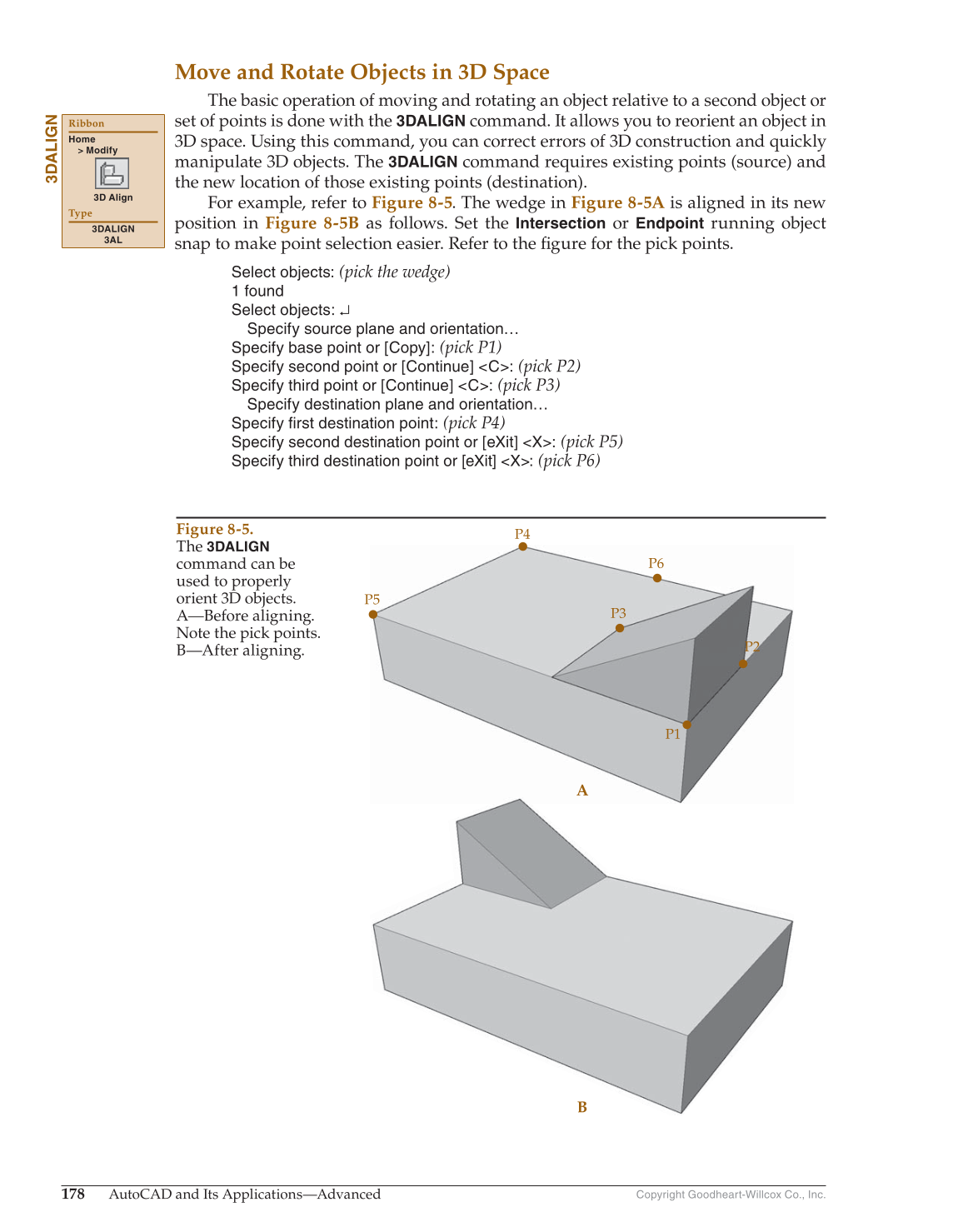 Move and Rotate Objects in 3D Space

3DALIGN

Ribbon
Home
> Modify
3D Align
Type
3DALIGN
3AL

The basic operation of moving and rotating an object relative to a second object or set of points is done with the 3DALIGN command. It allows you to reorient an object in 3D space. Using this command, you can correct errors of 3D construction and quickly manipulate 3D objects. The 3DALIGN command requires existing points (source) and the new location of those existing points (destination).

For example, refer to Figure 8-5. The wedge in Figure 8-5A is aligned in its new position in Figure 8-5B as follows. Set the Intersection or Endpoint running object snap to make point selection easier. Refer to the figure for the pick points.

Select objects: (pick the wedge)
1 found
Select objects: ↵
Specify source plane and orientation…
Specify base point or [Copy]: (pick P1)
Specify second point or [Continue] <C>: (pick P2)
Specify third point or [Continue] <C>: (pick P3)
Specify destination plane and orientation…
Specify first destination point: (pick P4)
Specify second destination point or [eXit] <X>: (pick P5)
Specify third destination point or [eXit] <X>: (pick P6)

Figure 8-5.
The 3DALIGN command can be used to properly orient 3D objects.
A—Before aligning. Note the pick points.
B—After aligning.

P4
P6
P5
P3
P2
P1
A
B

178 AutoCAD and Its Applications—Advanced
Copyright Goodheart-Willcox Co., Inc.