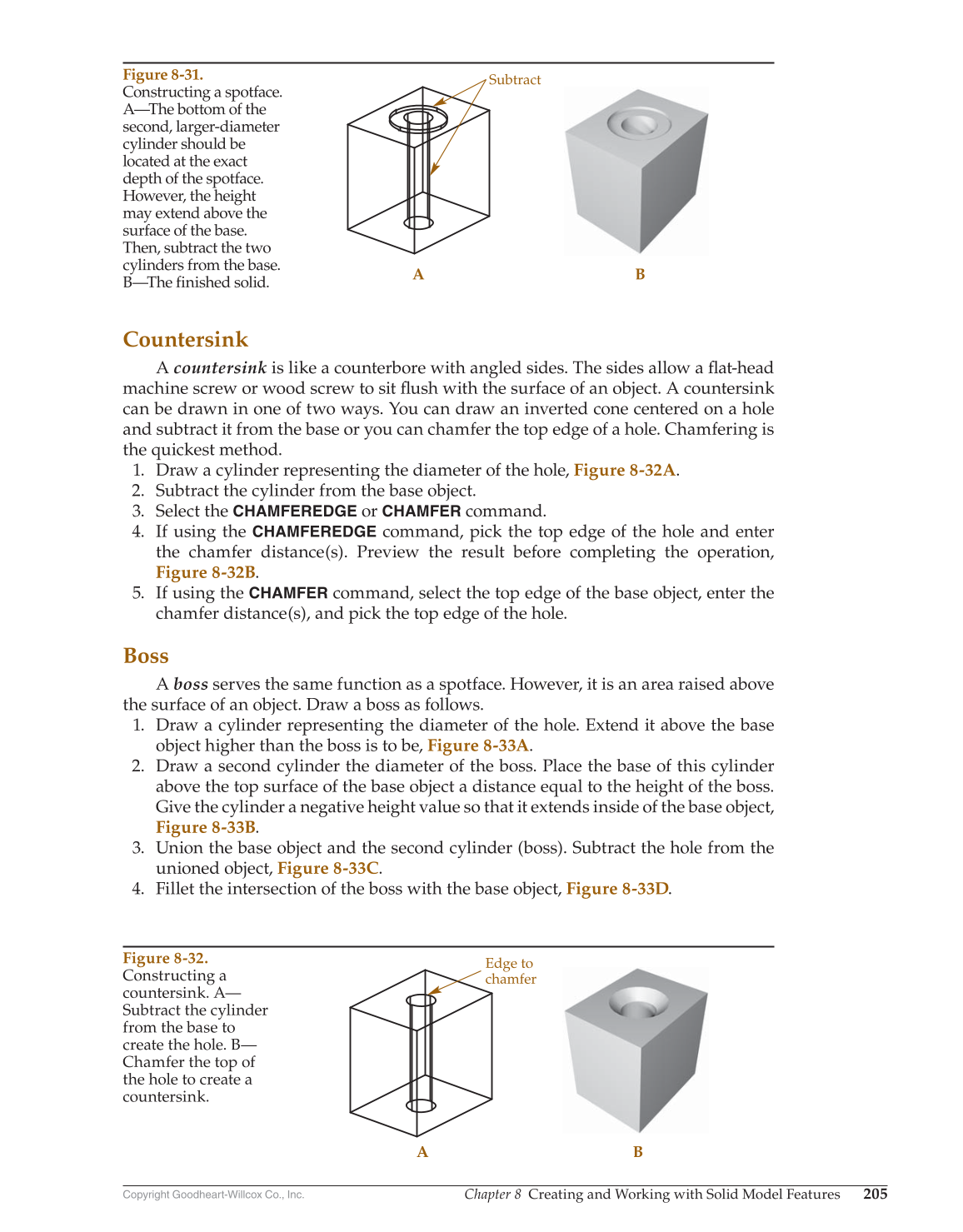 Figure 8-31.
Constructing a spotface. A—The bottom of the second, larger-diameter cylinder should be located at the exact depth of the spotface. However, the height may extend above the surface of the base. Then, subtract the two cylinders from the base. B—The finished solid.

Subtract

A

B

Countersink

A countersink is like a counterbore with angled sides. The sides allow a flat-head machine screw or wood screw to sit flush with the surface of an object. A countersink can be drawn in one of two ways. You can draw an inverted cone centered on a hole and subtract it from the base or you can chamfer the top edge of a hole. Chamfering is the quickest method.

1. Draw a cylinder representing the diameter of the hole, Figure 8-32A.
2. Subtract the cylinder from the base object.
3. Select the CHAMFEREDGE or CHAMFER command.
4. If using the CHAMFEREDGE command, pick the top edge of the hole and enter the chamfer distance(s). Preview the result before completing the operation, Figure 8-32B.
5. If using the CHAMFER command, select the top edge of the base object, enter the chamfer distance(s), and pick the top edge of the hole.

Boss

A boss serves the same function as a spotface. However, it is an area raised above the surface of an object. Draw a boss as follows.

1. Draw a cylinder representing the diameter of the hole. Extend it above the base object higher than the boss is to be, Figure 8-33A.
2. Draw a second cylinder the diameter of the boss. Place the base of this cylinder above the top surface of the base object a distance equal to the height of the boss. Give the cylinder a negative height value so that it extends inside of the base object, Figure 8-33B.
3. Union the base object and the second cylinder (boss). Subtract the hole from the unioned object, Figure 8-33C.
4. Fillet the intersection of the boss with the base object, Figure 8-33D.

Figure 8-32.
Constructing a countersink. A—Subtract the cylinder from the base to create the hole. B—Chamfer the top of the hole to create a countersink.

Edge to chamfer

A

B

Copyright Goodheart-Willcox Co., Inc.

Chapter 8 Creating and Working with Solid Model Features 205