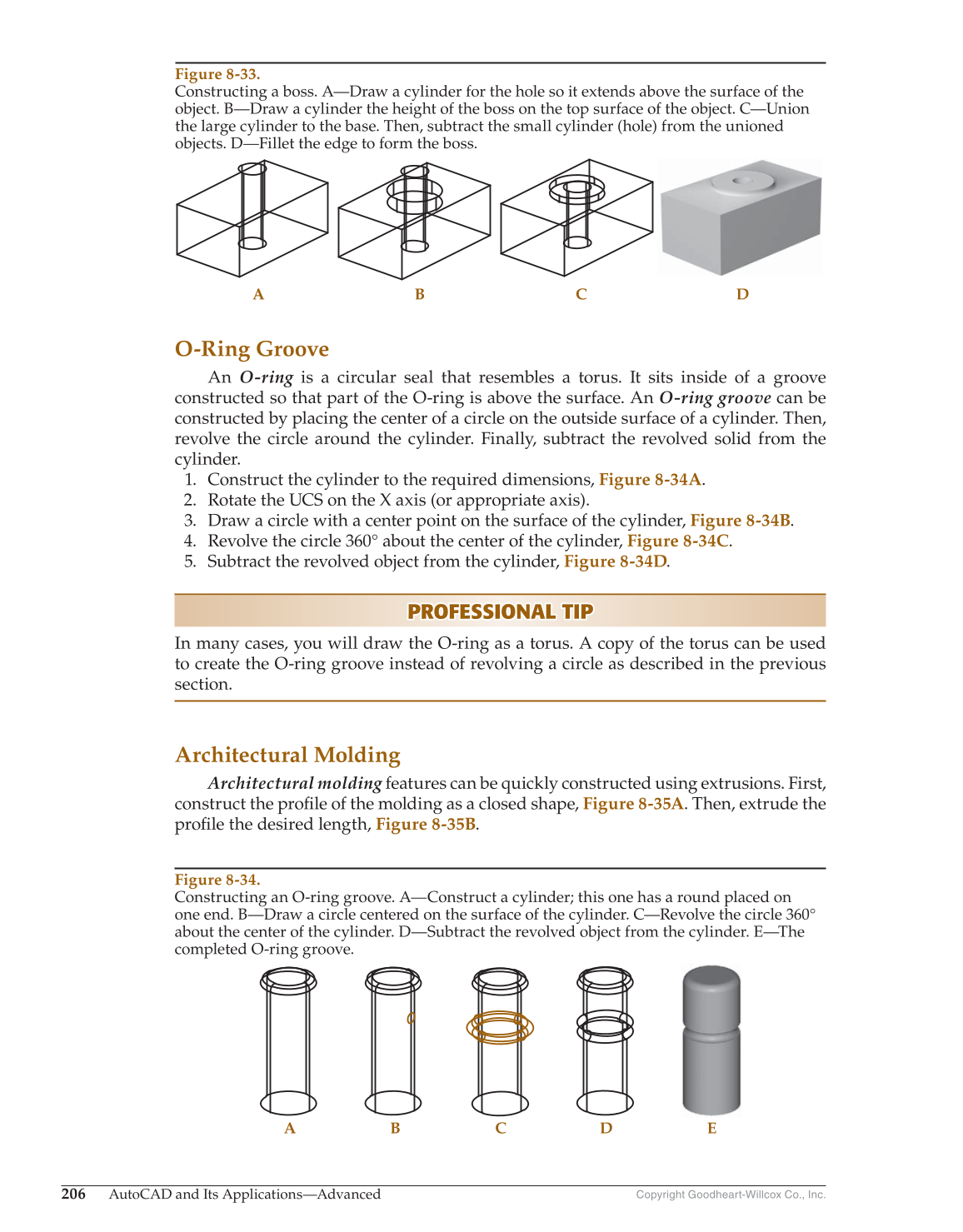 Figure 8-33.
Constructing a boss. A—Draw a cylinder for the hole so it extends above the surface of the object. B—Draw a cylinder the height of the boss on the top surface of the object. C—Union the large cylinder to the base. Then, subtract the small cylinder (hole) from the unioned objects. D—Fillet the edge to form the boss.

A B C D

O-Ring Groove

An O-ring is a circular seal that resembles a torus. It sits inside of a groove constructed so that part of the O-ring is above the surface. An O-ring groove can be constructed by placing the center of a circle on the outside surface of a cylinder. Then, revolve the circle around the cylinder. Finally, subtract the revolved solid from the cylinder.

1. Construct the cylinder to the required dimensions, Figure 8-34A.
2. Rotate the UCS on the X axis (or appropriate axis).
3. Draw a circle with a center point on the surface of the cylinder, Figure 8-34B.
4. Revolve the circle 360° about the center of the cylinder, Figure 8-34C.
5. Subtract the revolved object from the cylinder, Figure 8-34D.

PROFESSIONAL TIP

In many cases, you will draw the O-ring as a torus. A copy of the torus can be used to create the O-ring groove instead of revolving a circle as described in the previous section.

Architectural Molding

Architectural molding features can be quickly constructed using extrusions. First, construct the profile of the molding as a closed shape, Figure 8-35A. Then, extrude the profile the desired length, Figure 8-35B.

Figure 8-34.
Constructing an O-ring groove. A—Construct a cylinder; this one has a round placed on one end. B—Draw a circle centered on the surface of the cylinder. C—Revolve the circle 360° about the center of the cylinder. D—Subtract the revolved object from the cylinder. E—The completed O-ring groove.

A B C D E

206 AutoCAD and Its Applications—Advanced
Copyright Goodheart-Willcox Co., Inc.