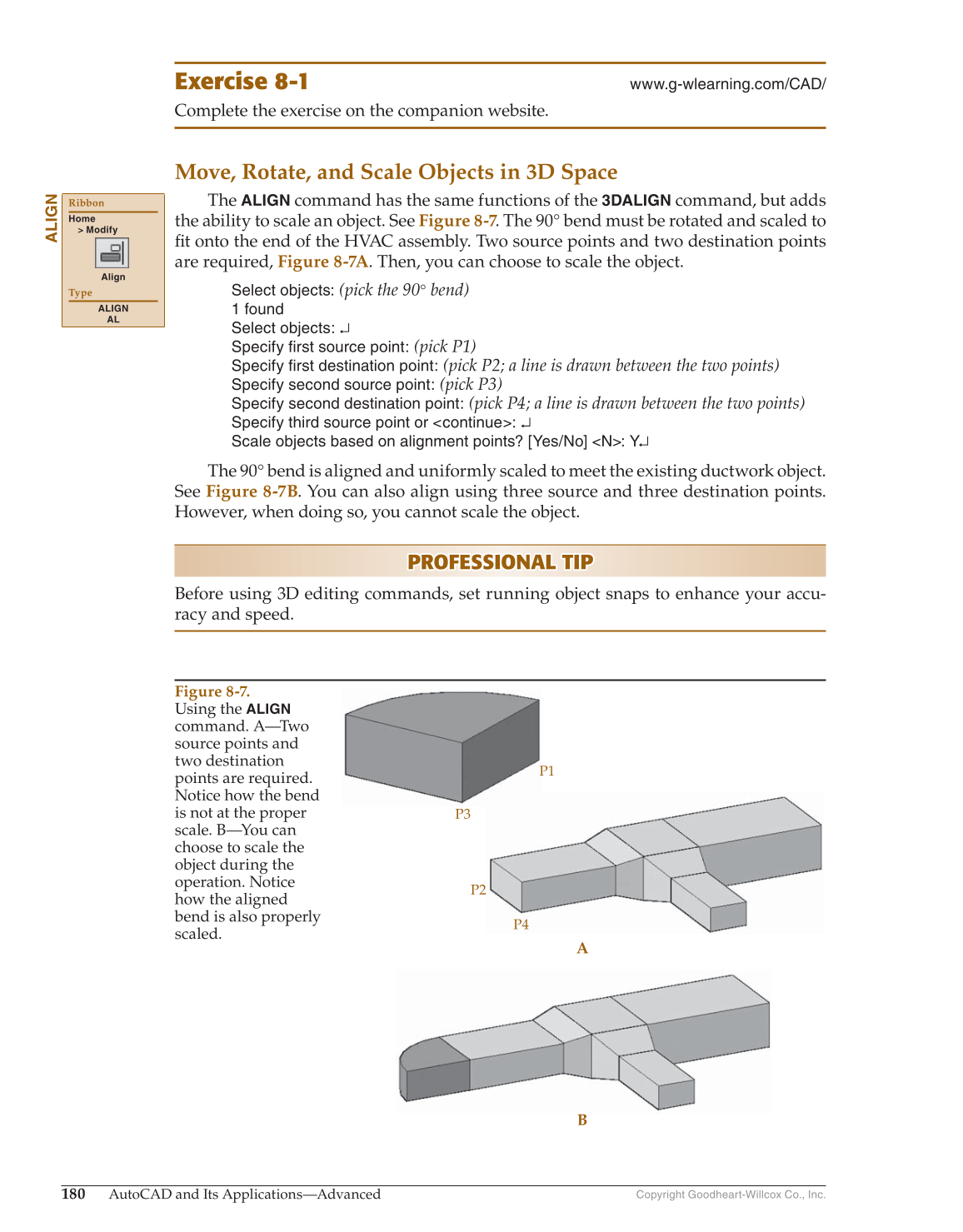 Exercise 8-1

www.g-wlearning.com/CAD/

Complete the exercise on the companion website.

Move, Rotate, and Scale Objects in 3D Space

ALIGN

Ribbon
Home
> Modify
Align
Type
ALIGN
AL

The ALIGN command has the same functions of the 3DALIGN command, but adds the ability to scale an object. See Figure 8-7. The 90° bend must be rotated and scaled to fit onto the end of the HVAC assembly. Two source points and two destination points are required, Figure 8-7A. Then, you can choose to scale the object.

Select objects: (pick the 90° bend)
1 found
Select objects: ↵
Specify first source point: (pick P1)
Specify first destination point: (pick P2; a line is drawn between the two points)
Specify second source point: (pick P3)
Specify second destination point: (pick P4; a line is drawn between the two points)
Specify third source point or <continue>: ↵
Scale objects based on alignment points? [Yes/No] <N>: Y↵

The 90° bend is aligned and uniformly scaled to meet the existing ductwork object. See Figure 8-7B. You can also align using three source and three destination points. However, when doing so, you cannot scale the object.

PROFESSIONAL TIP

Before using 3D editing commands, set running object snaps to enhance your accuracy and speed.

Figure 8-7.
Using the ALIGN command. A—Two source points and two destination points are required. Notice how the bend is not at the proper scale. B—You can choose to scale the object during the operation. Notice how the aligned bend is also properly scaled.

P1
P3
P2
P4
A
B

180 AutoCAD and Its Applications—Advanced

Copyright Goodheart-Willcox Co., Inc.