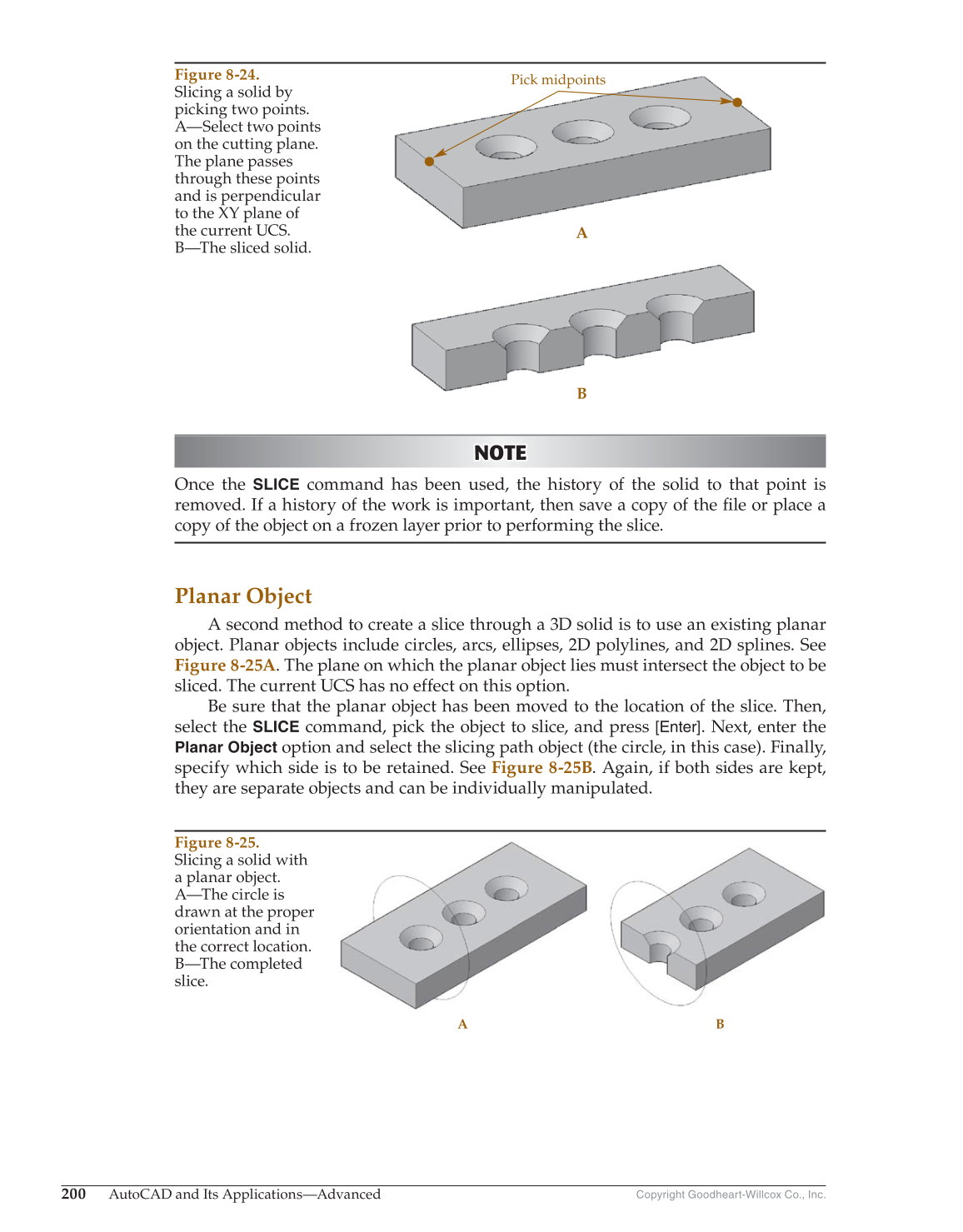 Figure 8-24.
Slicing a solid by picking two points. A—Select two points on the cutting plane. The plane passes through these points and is perpendicular to the XY plane of the current UCS. B—The sliced solid.

Pick midpoints

A

B

NOTE

Once the SLICE command has been used, the history of the solid to that point is removed. If a history of the work is important, then save a copy of the file or place a copy of the object on a frozen layer prior to performing the slice.

Planar Object

A second method to create a slice through a 3D solid is to use an existing planar object. Planar objects include circles, arcs, ellipses, 2D polylines, and 2D splines. See Figure 8-25A. The plane on which the planar object lies must intersect the object to be sliced. The current UCS has no effect on this option.

Be sure that the planar object has been moved to the location of the slice. Then, select the SLICE command, pick the object to slice, and press [Enter]. Next, enter the Planar Object option and select the slicing path object (the circle, in this case). Finally, specify which side is to be retained. See Figure 8-25B. Again, if both sides are kept, they are separate objects and can be individually manipulated.

Figure 8-25.
Slicing a solid with a planar object. A—The circle is drawn at the proper orientation and in the correct location. B—The completed slice.

A

B

200 AutoCAD and Its Applications—Advanced

Copyright Goodheart-Willcox Co., Inc.