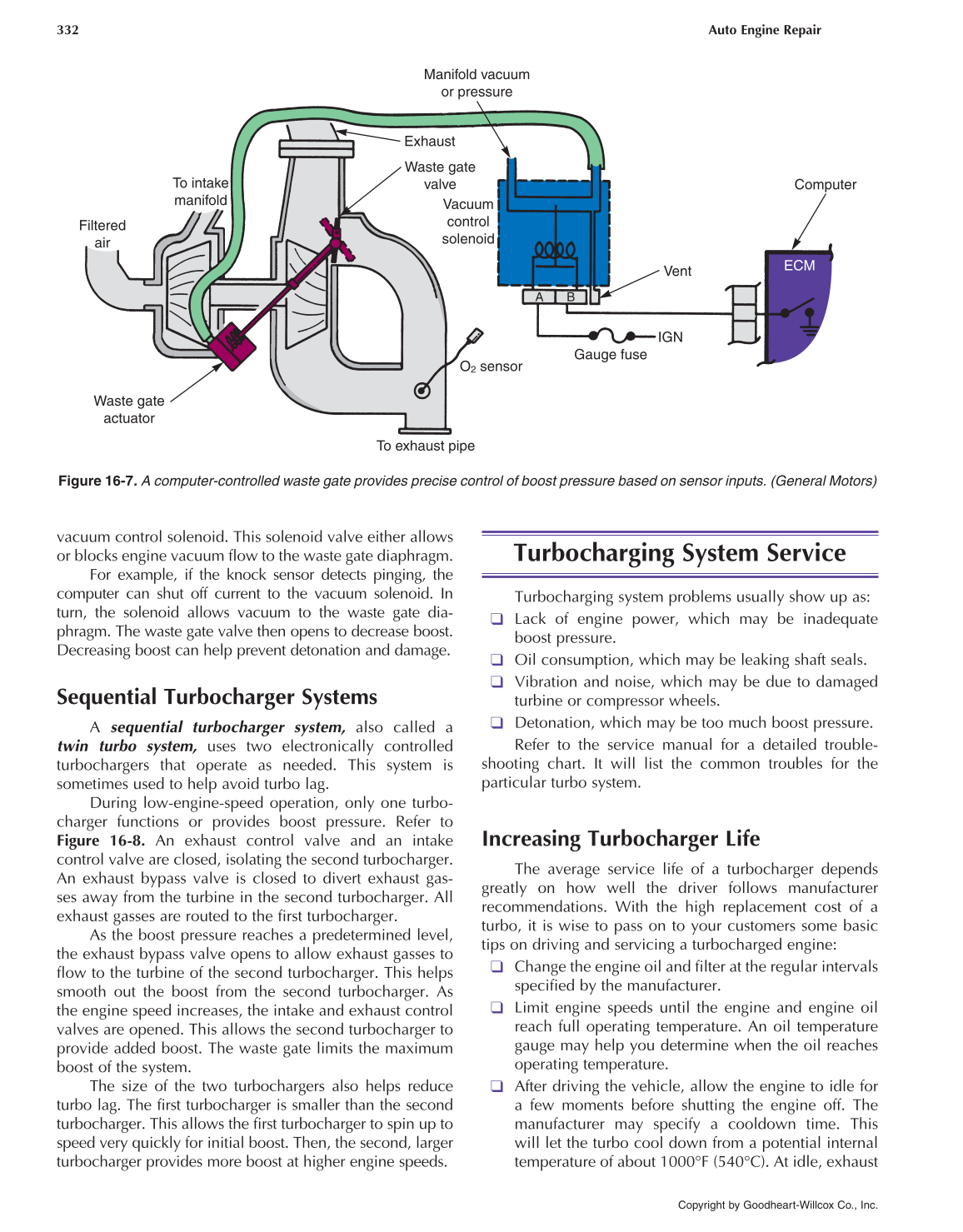 332

Auto Engine Repair

Manifold vacuum or pressure

Exhaust

Waste gate valve

To intake manifold

Filtered air

Vacuum control solenoid

Computer

ECM

Vent

A B

IGN

Gauge fuse

$O_2$ sensor

Waste gate actuator

To exhaust pipe

Figure 16-7. A computer-controlled waste gate provides precise control of boost pressure based on sensor inputs. (General Motors)

vacuum control solenoid. This solenoid valve either allows or blocks engine vacuum flow to the waste gate diaphragm.

For example, if the knock sensor detects pinging, the computer can shut off current to the vacuum solenoid. In turn, the solenoid allows vacuum to the waste gate diaphragm. The waste gate valve then opens to decrease boost. Decreasing boost can help prevent detonation and damage.

Sequential Turbocharger Systems

A sequential turbocharger system, also called a twin turbo system, uses two electronically controlled turbochargers that operate as needed. This system is sometimes used to help avoid turbo lag.

During low-engine-speed operation, only one turbocharger functions or provides boost pressure. Refer to Figure 16-8. An exhaust control valve and an intake control valve are closed, isolating the second turbocharger. An exhaust bypass valve is closed to divert exhaust gasses away from the turbine in the second turbocharger. All exhaust gasses are routed to the first turbocharger.

As the boost pressure reaches a predetermined level, the exhaust bypass valve opens to allow exhaust gasses to flow to the turbine of the second turbocharger. This helps smooth out the boost from the second turbocharger. As the engine speed increases, the intake and exhaust control valves are opened. This allows the second turbocharger to provide added boost. The waste gate limits the maximum boost of the system.

The size of the two turbochargers also helps reduce turbo lag. The first turbocharger is smaller than the second turbocharger. This allows the first turbocharger to spin up to speed very quickly for initial boost. Then, the second, larger turbocharger provides more boost at higher engine speeds.

Turbocharging System Service

Turbocharging system problems usually show up as:
❑ Lack of engine power, which may be inadequate boost pressure.
❑ Oil consumption, which may be leaking shaft seals.
❑ Vibration and noise, which may be due to damaged turbine or compressor wheels.
❑ Detonation, which may be too much boost pressure.

Refer to the service manual for a detailed troubleshooting chart. It will list the common troubles for the particular turbo system.

Increasing Turbocharger Life

The average service life of a turbocharger depends greatly on how well the driver follows manufacturer recommendations. With the high replacement cost of a turbo, it is wise to pass on to your customers some basic tips on driving and servicing a turbocharged engine:
❑ Change the engine oil and filter at the regular intervals specified by the manufacturer.
❑ Limit engine speeds until the engine and engine oil reach full operating temperature. An oil temperature gauge may help you determine when the oil reaches operating temperature.
❑ After driving the vehicle, allow the engine to idle for a few moments before shutting the engine off. The manufacturer may specify a cooldown time. This will let the turbo cool down from a potential internal temperature of about 1000°F (540°C). At idle, exhaust

Copyright by Goodheart-Willcox Co., Inc.