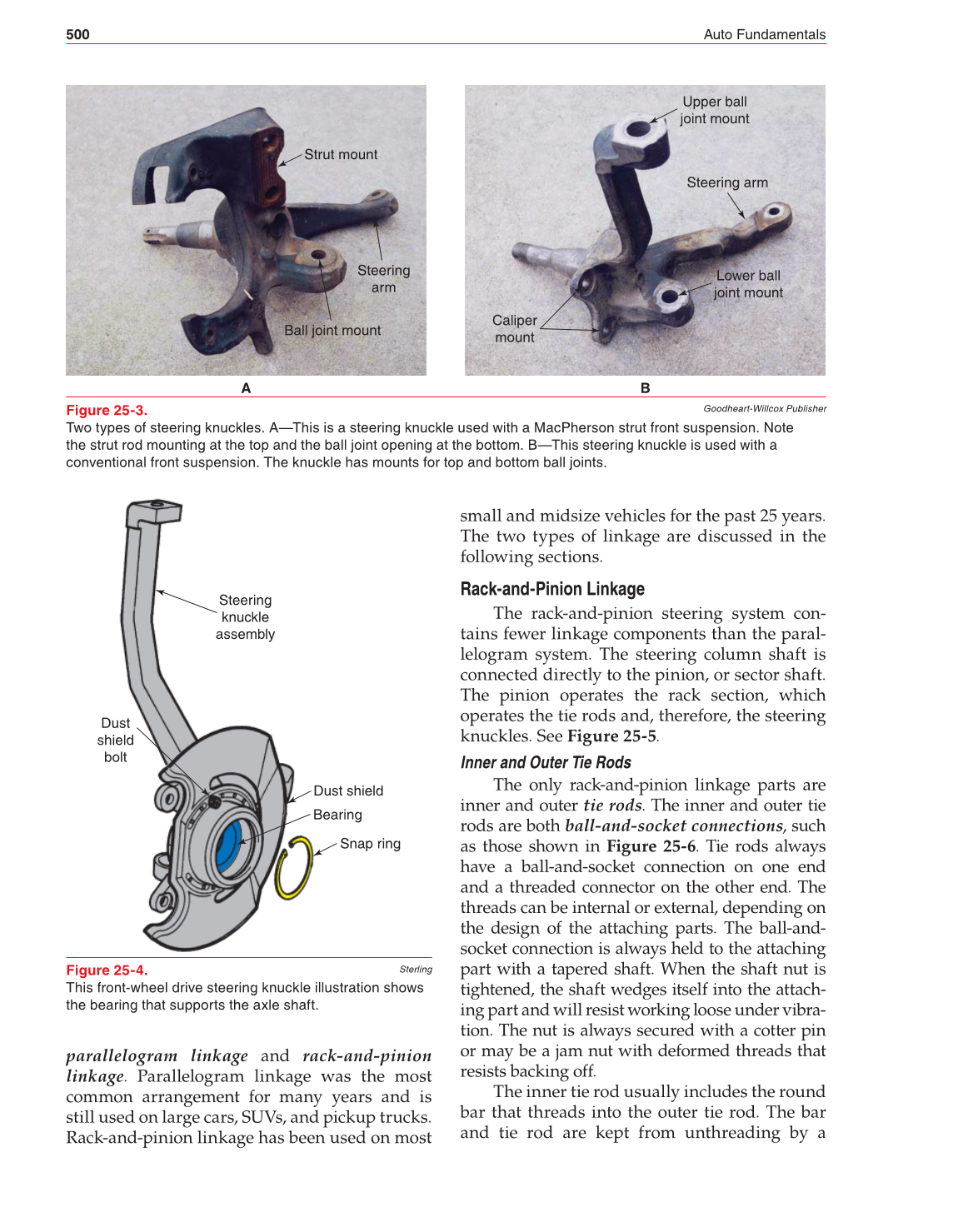 500 Auto Fundamentals

Strut mount

Steering arm

Ball joint mount

A

Upper ball joint mount

Steering arm

Lower ball joint mount

Caliper mount

B

Figure 25-3. Goodheart-Willcox Publisher

Two types of steering knuckles. A—This is a steering knuckle used with a MacPherson strut front suspension. Note the strut rod mounting at the top and the ball joint opening at the bottom. B—This steering knuckle is used with a conventional front suspension. The knuckle has mounts for top and bottom ball joints.

Steering knuckle assembly

Dust shield bolt

Dust shield

Bearing

Snap ring

Figure 25-4. Sterling

This front-wheel drive steering knuckle illustration shows the bearing that supports the axle shaft.

parallelogram linkage and rack-and-pinion linkage. Parallelogram linkage was the most common arrangement for many years and is still used on large cars, SUVs, and pickup trucks. Rack-and-pinion linkage has been used on most small and midsize vehicles for the past 25 years. The two types of linkage are discussed in the following sections.

Rack-and-Pinion Linkage

The rack-and-pinion steering system contains fewer linkage components than the parallelogram system. The steering column shaft is connected directly to the pinion, or sector shaft. The pinion operates the rack section, which operates the tie rods and, therefore, the steering knuckles. See Figure 25-5.

Inner and Outer Tie Rods

The only rack-and-pinion linkage parts are inner and outer tie rods. The inner and outer tie rods are both ball-and-socket connections, such as those shown in Figure 25-6. Tie rods always have a ball-and-socket connection on one end and a threaded connector on the other end. The threads can be internal or external, depending on the design of the attaching parts. The ball-and-socket connection is always held to the attaching part with a tapered shaft. When the shaft nut is tightened, the shaft wedges itself into the attaching part and will resist working loose under vibration. The nut is always secured with a cotter pin or may be a jam nut with deformed threads that resists backing off.

The inner tie rod usually includes the round bar that threads into the outer tie rod. The bar and tie rod are kept from unthreading by a