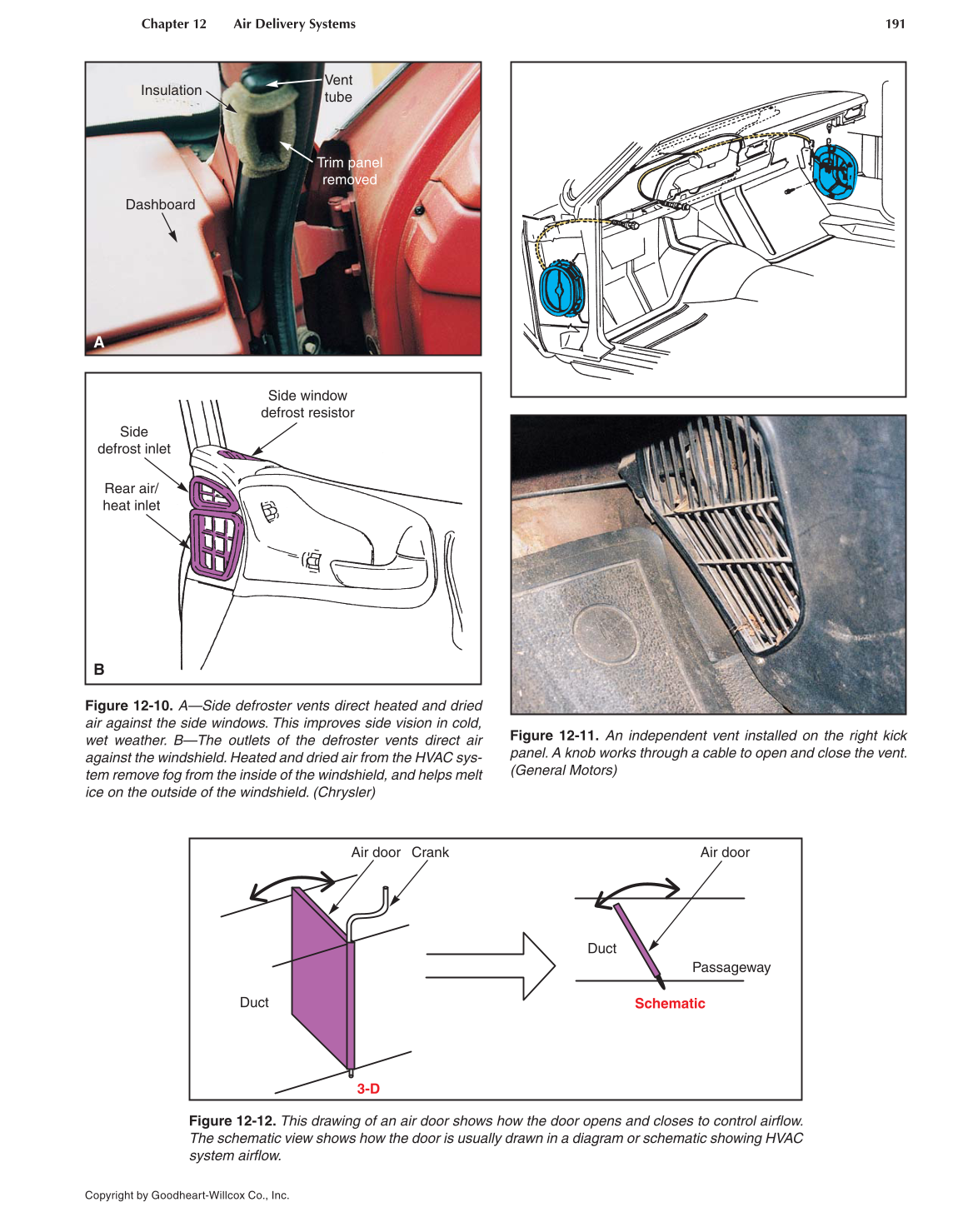 Chapter 12 Air Delivery Systems 191

Insulation

Vent tube

Trim panel removed

Dashboard

A

Side window defrost resistor

Side defrost inlet

Rear air/ heat inlet

B

Figure 12-10. A—Side defroster vents direct heated and dried air against the side windows. This improves side vision in cold, wet weather. B—The outlets of the defroster vents direct air against the windshield. Heated and dried air from the HVAC system remove fog from the inside of the windshield, and helps melt ice on the outside of the windshield. (Chrysler)

Figure 12-11. An independent vent installed on the right kick panel. A knob works through a cable to open and close the vent. (General Motors)

Air door Crank

Duct

3-D

Air door

Duct

Passageway

Schematic

Figure 12-12. This drawing of an air door shows how the door opens and closes to control airflow. The schematic view shows how the door is usually drawn in a diagram or schematic showing HVAC system airflow.

Copyright by Goodheart-Willcox Co., Inc.