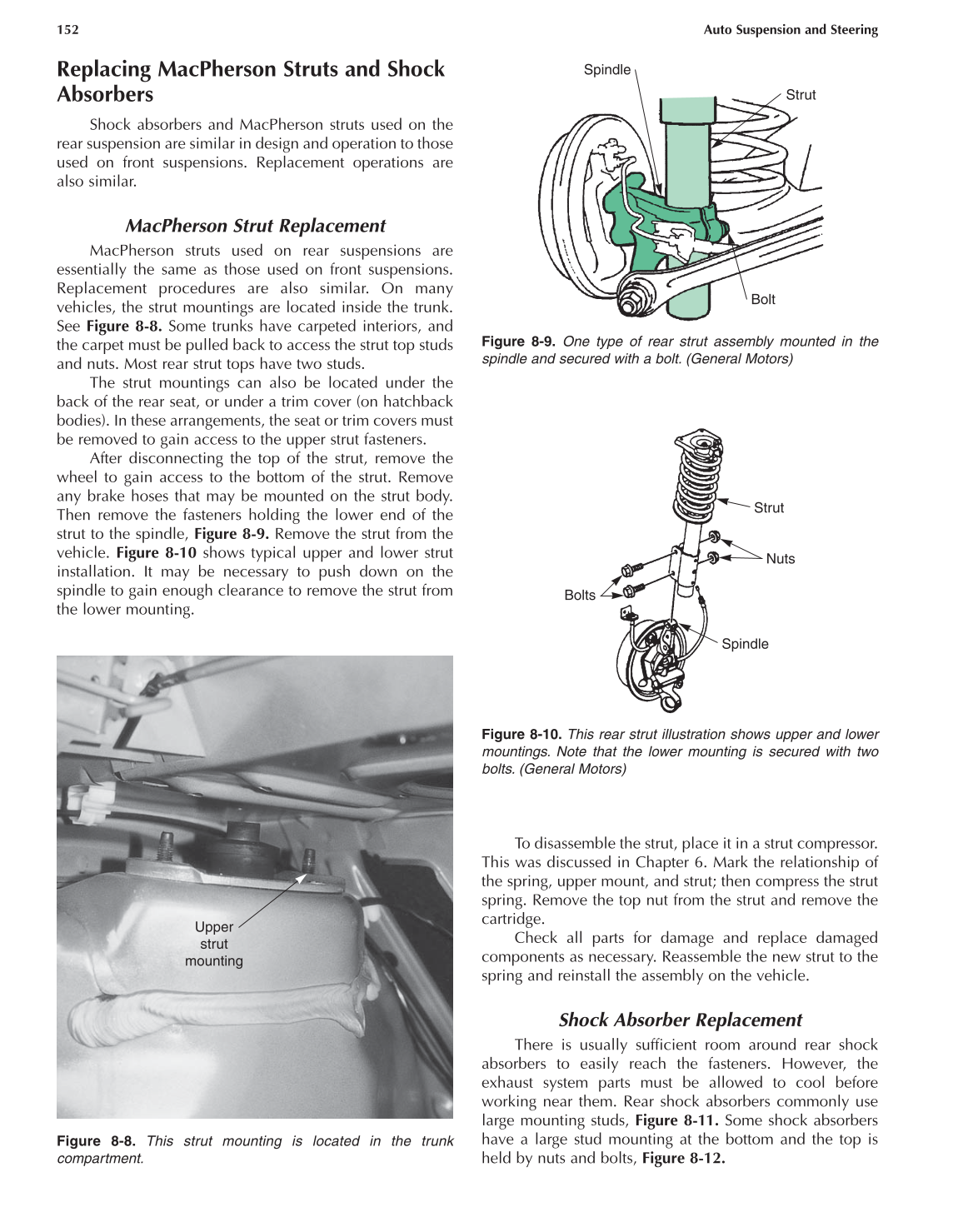 152 Auto Suspension and Steering

Replacing MacPherson Struts and Shock Absorbers

Shock absorbers and MacPherson struts used on the rear suspension are similar in design and operation to those used on front suspensions. Replacement operations are also similar.

MacPherson Strut Replacement

MacPherson struts used on rear suspensions are essentially the same as those used on front suspensions. Replacement procedures are also similar. On many vehicles, the strut mountings are located inside the trunk. See Figure 8-8. Some trunks have carpeted interiors, and the carpet must be pulled back to access the strut top studs and nuts. Most rear strut tops have two studs.

The strut mountings can also be located under the back of the rear seat, or under a trim cover (on hatchback bodies). In these arrangements, the seat or trim covers must be removed to gain access to the upper strut fasteners.

After disconnecting the top of the strut, remove the wheel to gain access to the bottom of the strut. Remove any brake hoses that may be mounted on the strut body. Then remove the fasteners holding the lower end of the strut to the spindle, Figure 8-9. Remove the strut from the vehicle. Figure 8-10 shows typical upper and lower strut installation. It may be necessary to push down on the spindle to gain enough clearance to remove the strut from the lower mounting.

Upper strut mounting

Figure 8-8. This strut mounting is located in the trunk compartment.

Spindle
Strut
Bolt

Figure 8-9. One type of rear strut assembly mounted in the spindle and secured with a bolt. (General Motors)

Strut
Nuts
Bolts
Spindle

Figure 8-10. This rear strut illustration shows upper and lower mountings. Note that the lower mounting is secured with two bolts. (General Motors)

To disassemble the strut, place it in a strut compressor. This was discussed in Chapter 6. Mark the relationship of the spring, upper mount, and strut; then compress the strut spring. Remove the top nut from the strut and remove the cartridge.

Check all parts for damage and replace damaged components as necessary. Reassemble the new strut to the spring and reinstall the assembly on the vehicle.

Shock Absorber Replacement

There is usually sufficient room around rear shock absorbers to easily reach the fasteners. However, the exhaust system parts must be allowed to cool before working near them. Rear shock absorbers commonly use large mounting studs, Figure 8-11. Some shock absorbers have a large stud mounting at the bottom and the top is held by nuts and bolts, Figure 8-12.