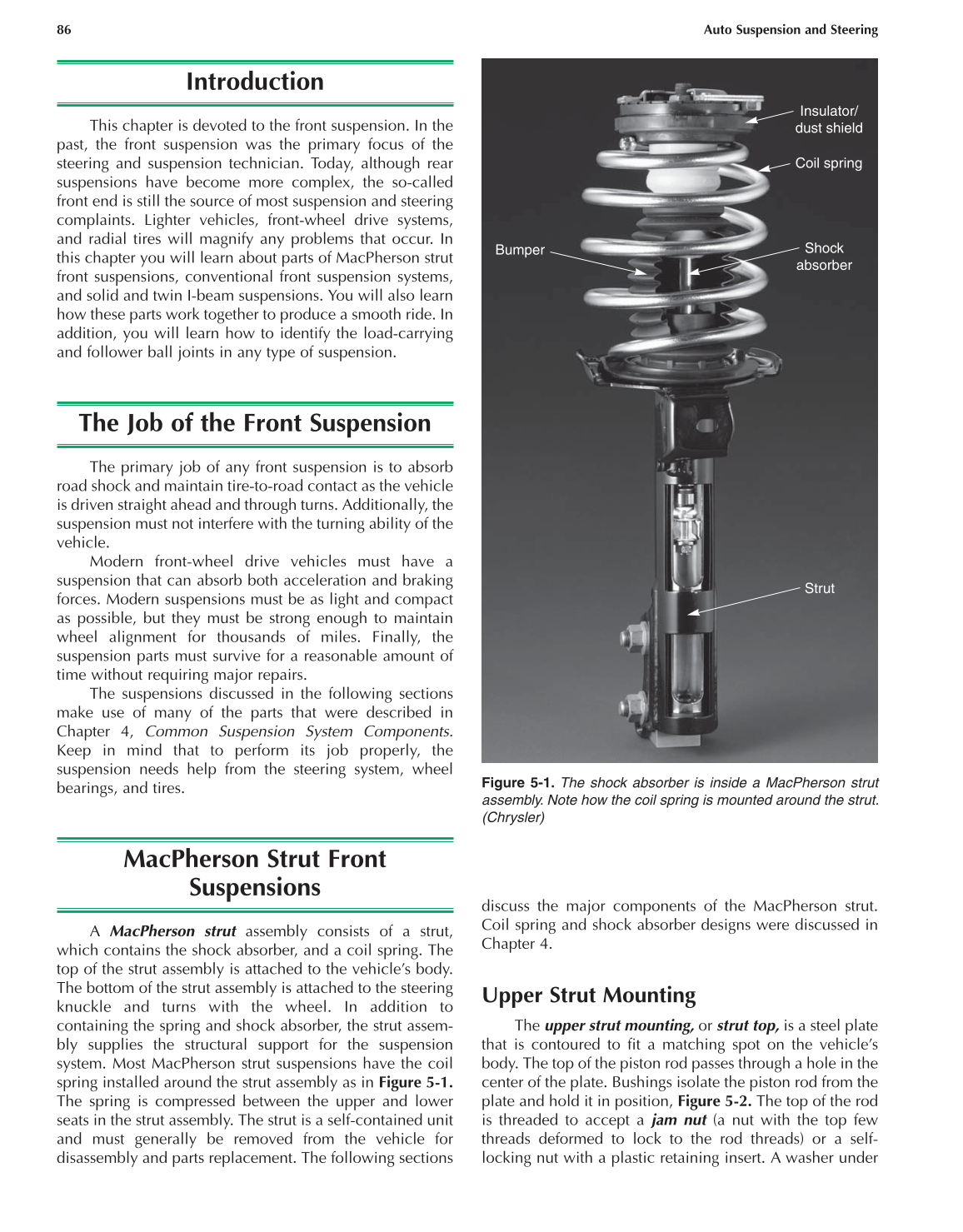 86 Auto Suspension and Steering

Introduction

This chapter is devoted to the front suspension. In the past, the front suspension was the primary focus of the steering and suspension technician. Today, although rear suspensions have become more complex, the so-called front end is still the source of most suspension and steering complaints. Lighter vehicles, front-wheel drive systems, and radial tires will magnify any problems that occur. In this chapter you will learn about parts of MacPherson strut front suspensions, conventional front suspension systems, and solid and twin I-beam suspensions. You will also learn how these parts work together to produce a smooth ride. In addition, you will learn how to identify the load-carrying and follower ball joints in any type of suspension.

The Job of the Front Suspension

The primary job of any front suspension is to absorb road shock and maintain tire-to-road contact as the vehicle is driven straight ahead and through turns. Additionally, the suspension must not interfere with the turning ability of the vehicle.

Modern front-wheel drive vehicles must have a suspension that can absorb both acceleration and braking forces. Modern suspensions must be as light and compact as possible, but they must be strong enough to maintain wheel alignment for thousands of miles. Finally, the suspension parts must survive for a reasonable amount of time without requiring major repairs.

The suspensions discussed in the following sections make use of many of the parts that were described in Chapter 4, Common Suspension System Components. Keep in mind that to perform its job properly, the suspension needs help from the steering system, wheel bearings, and tires.

MacPherson Strut Front Suspensions

A MacPherson strut assembly consists of a strut, which contains the shock absorber, and a coil spring. The top of the strut assembly is attached to the vehicle's body. The bottom of the strut assembly is attached to the steering knuckle and turns with the wheel. In addition to containing the spring and shock absorber, the strut assembly supplies the structural support for the suspension system. Most MacPherson strut suspensions have the coil spring installed around the strut assembly as in Figure 5-1. The spring is compressed between the upper and lower seats in the strut assembly. The strut is a self-contained unit and must generally be removed from the vehicle for disassembly and parts replacement. The following sections

Insulator/ dust shield
Coil spring
Bumper
Shock absorber
Strut

Figure 5-1. The shock absorber is inside a MacPherson strut assembly. Note how the coil spring is mounted around the strut. (Chrysler)

discuss the major components of the MacPherson strut. Coil spring and shock absorber designs were discussed in Chapter 4.

Upper Strut Mounting

The upper strut mounting, or strut top, is a steel plate that is contoured to fit a matching spot on the vehicle's body. The top of the piston rod passes through a hole in the center of the plate. Bushings isolate the piston rod from the plate and hold it in position, Figure 5-2. The top of the rod is threaded to accept a jam nut (a nut with the top few threads deformed to lock to the rod threads) or a self-locking nut with a plastic retaining insert. A washer under