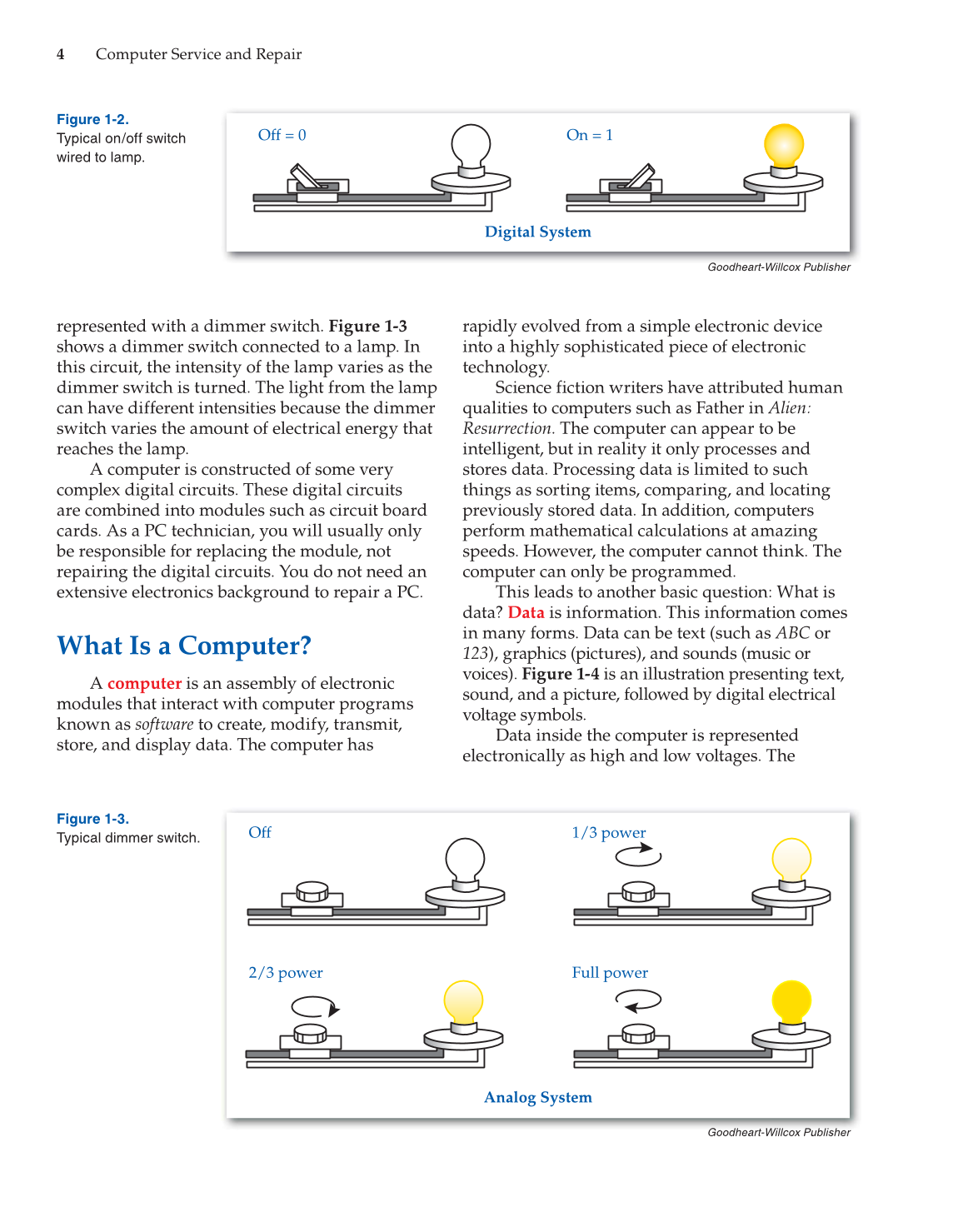 4 Computer Service and Repair

Figure 1-2.
Typical on/off switch wired to lamp.

Off = 0

On = 1

Digital System

Goodheart-Willcox Publisher

represented with a dimmer switch. Figure 1-3 shows a dimmer switch connected to a lamp. In this circuit, the intensity of the lamp varies as the dimmer switch is turned. The light from the lamp can have different intensities because the dimmer switch varies the amount of electrical energy that reaches the lamp.

A computer is constructed of some very complex digital circuits. These digital circuits are combined into modules such as circuit board cards. As a PC technician, you will usually only be responsible for replacing the module, not repairing the digital circuits. You do not need an extensive electronics background to repair a PC.

What Is a Computer?

A computer is an assembly of electronic modules that interact with computer programs known as software to create, modify, transmit, store, and display data. The computer has rapidly evolved from a simple electronic device into a highly sophisticated piece of electronic technology.

Science fiction writers have attributed human qualities to computers such as Father in Alien: Resurrection. The computer can appear to be intelligent, but in reality it only processes and stores data. Processing data is limited to such things as sorting items, comparing, and locating previously stored data. In addition, computers perform mathematical calculations at amazing speeds. However, the computer cannot think. The computer can only be programmed.

This leads to another basic question: What is data? Data is information. This information comes in many forms. Data can be text (such as ABC or 123), graphics (pictures), and sounds (music or voices). Figure 1-4 is an illustration presenting text, sound, and a picture, followed by digital electrical voltage symbols.

Data inside the computer is represented electronically as high and low voltages. The

Figure 1-3.
Typical dimmer switch.

Off

1/3 power

2/3 power

Full power

Analog System

Goodheart-Willcox Publisher